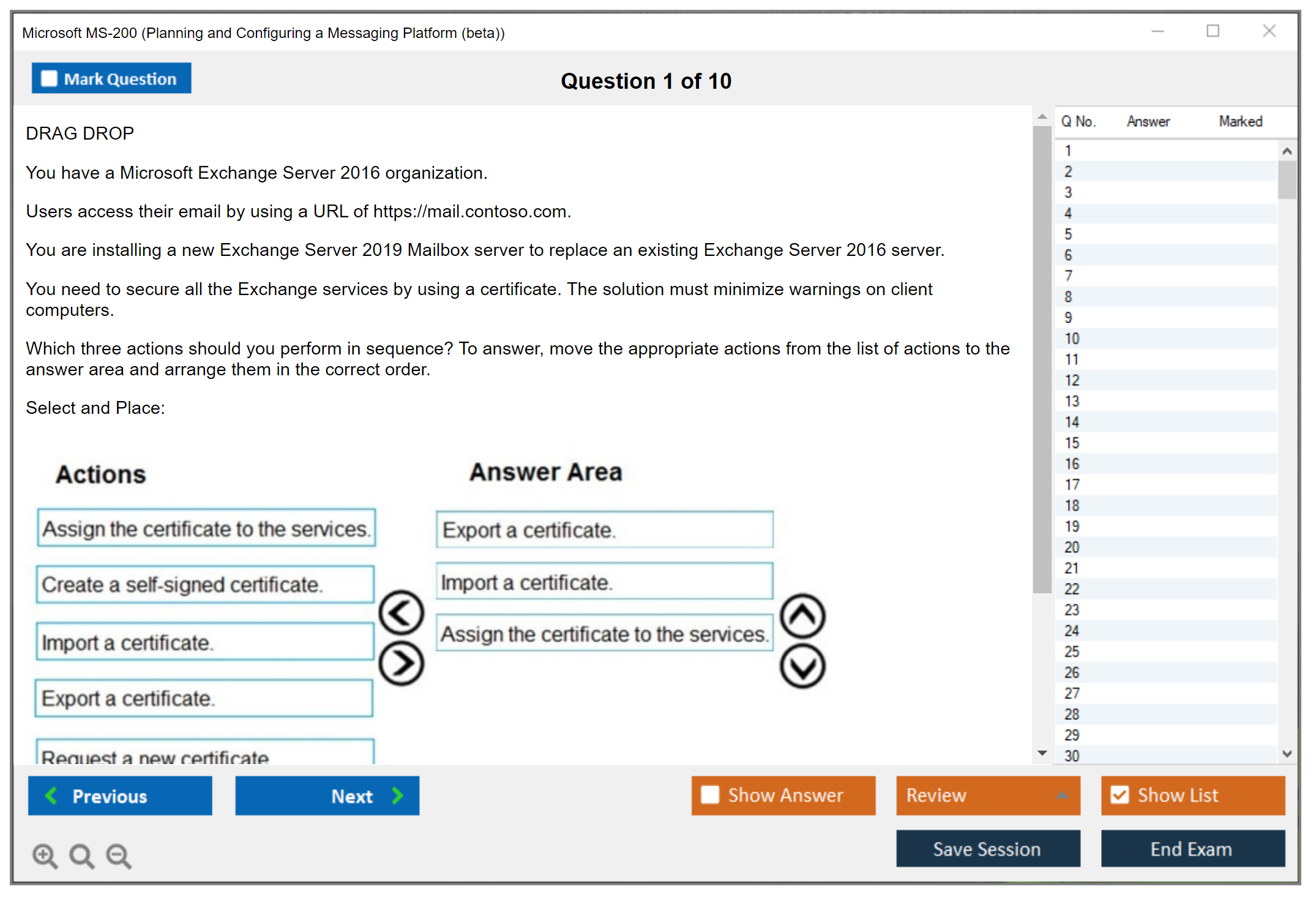 Microsoft MS-200 (Planning and Configuring a Messaging Platform (beta))

Mark Question

Question 1 of 10

DRAG DROP

You have a Microsoft Exchange Server 2016 organization.

Users access their email by using a URL of https://mail.contoso.com.

You are installing a new Exchange Server 2019 Mailbox server to replace an existing Exchange Server 2016 server.

You need to secure all the Exchange services by using a certificate. The solution must minimize warnings on client computers.

Which three actions should you perform in sequence? To answer, move the appropriate actions from the list of actions to the answer area and arrange them in the correct order.

Select and Place:

Actions

Assign the certificate to the services.

Create a self-signed certificate.

Import a certificate.

Export a certificate.

Request a new certificate

Answer Area

Export a certificate.

Import a certificate.

Assign the certificate to the services.

| Q No. | Answer | Marked |
|---|---|---|
| 1 | | |
| 2 | | |
| 3 | | |
| 4 | | |
| 5 | | |
| 6 | | |
| 7 | | |
| 8 | | |
| 9 | | |
| 10 | | |
| 11 | | |
| 12 | | |
| 13 | | |
| 14 | | |
| 15 | | |
| 16 | | |
| 17 | | |
| 18 | | |
| 19 | | |
| 20 | | |
| 21 | | |
| 22 | | |
| 23 | | |
| 24 | | |
| 25 | | |
| 26 | | |
| 27 | | |
| 28 | | |
| 29 | | |
| 30 | | |

Previous

Next

Show Answer

Review

Show List

Save Session

End Exam