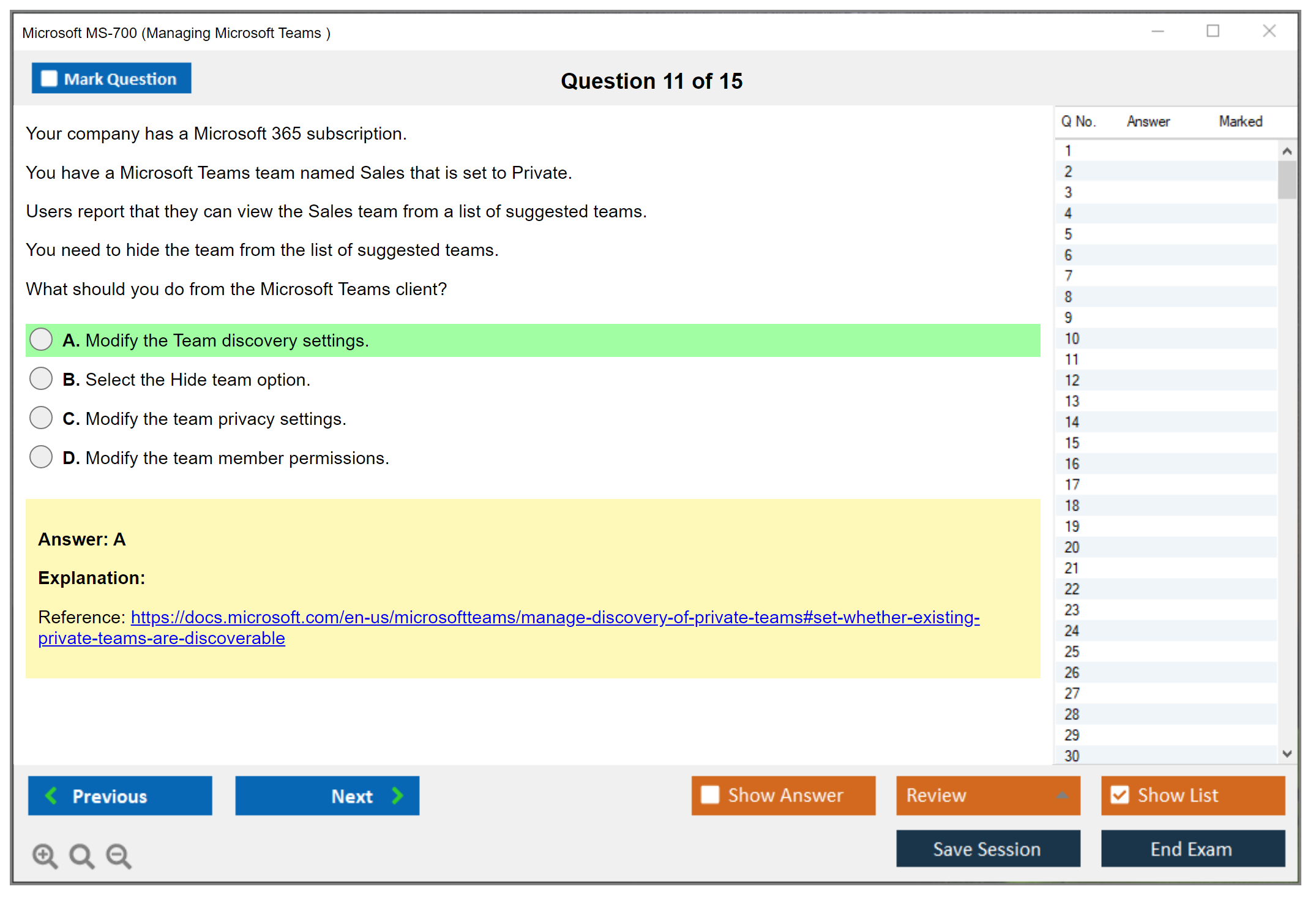 Microsoft MS-700 (Managing Microsoft Teams )

Mark Question

Question 11 of 15

Your company has a Microsoft 365 subscription.

You have a Microsoft Teams team named Sales that is set to Private.

Users report that they can view the Sales team from a list of suggested teams.

You need to hide the team from the list of suggested teams.

What should you do from the Microsoft Teams client?

A. Modify the Team discovery settings.

B. Select the Hide team option.

C. Modify the team privacy settings.

D. Modify the team member permissions.

Answer: A

Explanation:

Reference: https://docs.microsoft.com/en-us/microsoftteams/manage-discovery-of-private-teams#set-whether-existing-private-teams-are-discoverable

| Q No. | Answer | Marked |
|---|---|---|
| 1 | | |
| 2 | | |
| 3 | | |
| 4 | | |
| 5 | | |
| 6 | | |
| 7 | | |
| 8 | | |
| 9 | | |
| 10 | | |
| 11 | | |
| 12 | | |
| 13 | | |
| 14 | | |
| 15 | | |
| 16 | | |
| 17 | | |
| 18 | | |
| 19 | | |
| 20 | | |
| 21 | | |
| 22 | | |
| 23 | | |
| 24 | | |
| 25 | | |
| 26 | | |
| 27 | | |
| 28 | | |
| 29 | | |
| 30 | | |

Previous

Next

Show Answer

Review

Show List

Save Session

End Exam