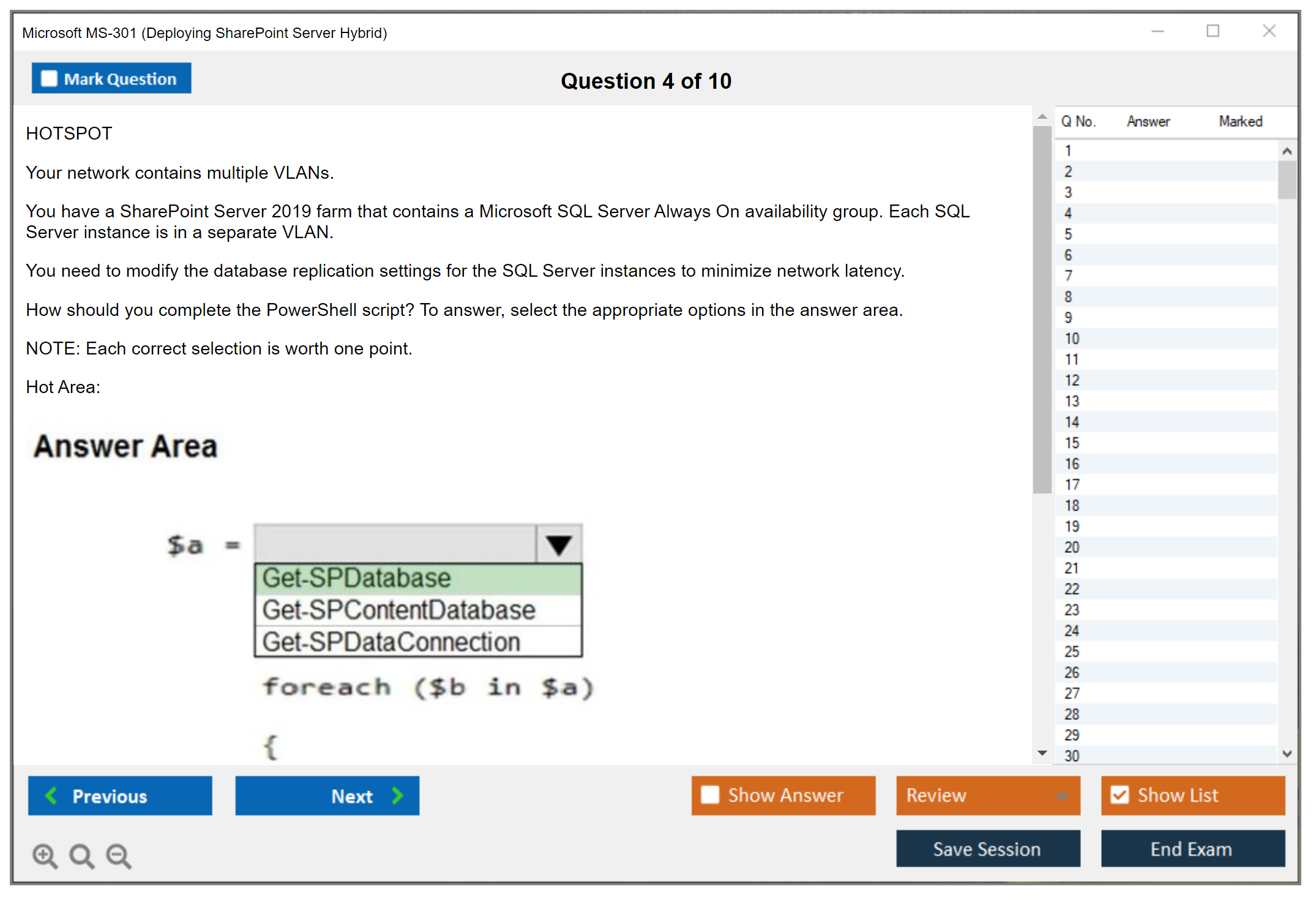 Microsoft MS-301 (Deploying SharePoint Server Hybrid)

Mark Question

Question 4 of 10

HOTSPOT

Your network contains multiple VLANs.

You have a SharePoint Server 2019 farm that contains a Microsoft SQL Server Always On availability group. Each SQL Server instance is in a separate VLAN.

You need to modify the database replication settings for the SQL Server instances to minimize network latency.

How should you complete the PowerShell script? To answer, select the appropriate options in the answer area.

NOTE: Each correct selection is worth one point.

Hot Area:

Answer Area

$a =

Get-SPDatabase
Get-SPContentDatabase
Get-SPDataConnection

foreach ($b in $a)

{

| Q No. | Answer | Marked |
|---|---|---|
| 1 | | |
| 2 | | |
| 3 | | |
| 4 | | |
| 5 | | |
| 6 | | |
| 7 | | |
| 8 | | |
| 9 | | |
| 10 | | |
| 11 | | |
| 12 | | |
| 13 | | |
| 14 | | |
| 15 | | |
| 16 | | |
| 17 | | |
| 18 | | |
| 19 | | |
| 20 | | |
| 21 | | |
| 22 | | |
| 23 | | |
| 24 | | |
| 25 | | |
| 26 | | |
| 27 | | |
| 28 | | |
| 29 | | |
| 30 | | |

Previous
Next
Show Answer
Review
Show List
Save Session
End Exam