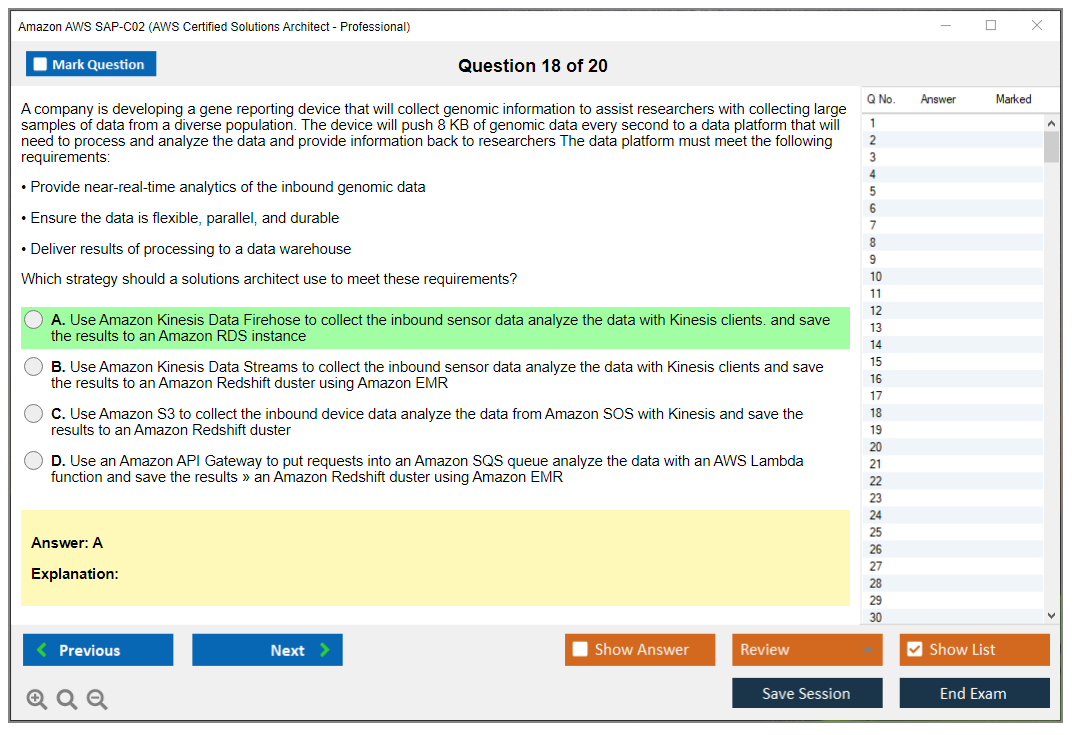 Amazon AWS SAP-C02 (AWS Certified Solutions Architect - Professional)

Mark Question

Question 18 of 20

A company is developing a gene reporting device that will collect genomic information to assist researchers with collecting large samples of data from a diverse population. The device will push 8 KB of genomic data every second to a data platform that will need to process and analyze the data and provide information back to researchers The data platform must meet the following requirements:

• Provide near-real-time analytics of the inbound genomic data

• Ensure the data is flexible, parallel, and durable

• Deliver results of processing to a data warehouse

Which strategy should a solutions architect use to meet these requirements?

A. Use Amazon Kinesis Data Firehose to collect the inbound sensor data analyze the data with Kinesis clients. and save the results to an Amazon RDS instance

B. Use Amazon Kinesis Data Streams to collect the inbound sensor data analyze the data with Kinesis clients and save the results to an Amazon Redshift duster using Amazon EMR

C. Use Amazon S3 to collect the inbound device data analyze the data from Amazon SOS with Kinesis and save the results to an Amazon Redshift duster

D. Use an Amazon API Gateway to put requests into an Amazon SQS queue analyze the data with an AWS Lambda function and save the results » an Amazon Redshift duster using Amazon EMR

Answer: A

Explanation:

| Q No. | Answer | Marked |
|---|---|---|
| 1 | | |
| 2 | | |
| 3 | | |
| 4 | | |
| 5 | | |
| 6 | | |
| 7 | | |
| 8 | | |
| 9 | | |
| 10 | | |
| 11 | | |
| 12 | | |
| 13 | | |
| 14 | | |
| 15 | | |
| 16 | | |
| 17 | | |
| 18 | | |
| 19 | | |
| 20 | | |
| 21 | | |
| 22 | | |
| 23 | | |
| 24 | | |
| 25 | | |
| 26 | | |
| 27 | | |
| 28 | | |
| 29 | | |
| 30 | | |

Previous Next Show Answer Review Show List

Save Session End Exam