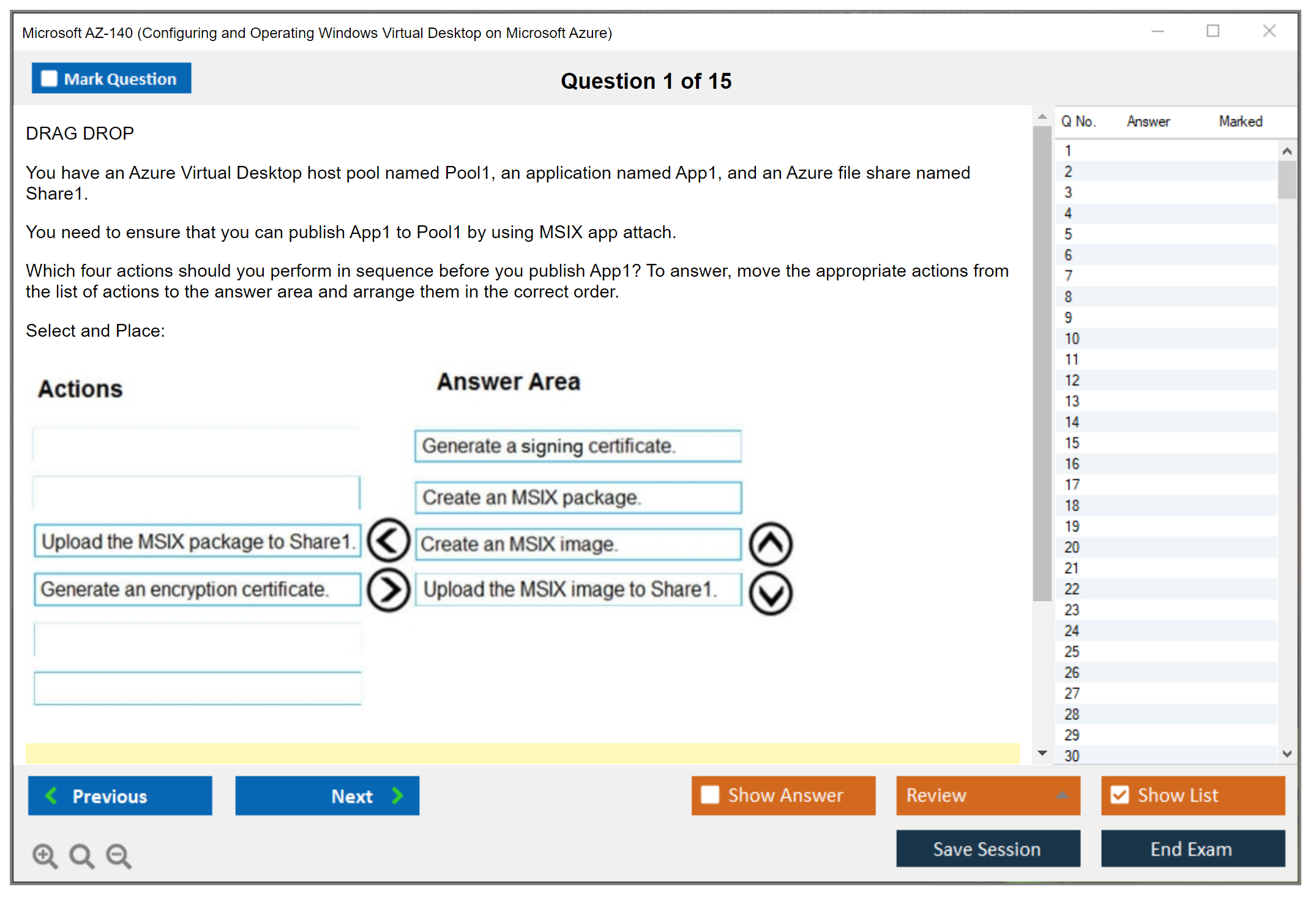 Microsoft AZ-140 (Configuring and Operating Windows Virtual Desktop on Microsoft Azure)

Mark Question

Question 1 of 15

DRAG DROP

You have an Azure Virtual Desktop host pool named Pool1, an application named App1, and an Azure file share named Share1.

You need to ensure that you can publish App1 to Pool1 by using MSIX app attach.

Which four actions should you perform in sequence before you publish App1? To answer, move the appropriate actions from the list of actions to the answer area and arrange them in the correct order.

Select and Place:

Actions

Upload the MSIX package to Share1.

Generate an encryption certificate.

Answer Area

Generate a signing certificate.

Create an MSIX package.

Create an MSIX image.

Upload the MSIX image to Share1.

| Q No. | Answer | Marked |
|---|---|---|
| 1 | | |
| 2 | | |
| 3 | | |
| 4 | | |
| 5 | | |
| 6 | | |
| 7 | | |
| 8 | | |
| 9 | | |
| 10 | | |
| 11 | | |
| 12 | | |
| 13 | | |
| 14 | | |
| 15 | | |
| 16 | | |
| 17 | | |
| 18 | | |
| 19 | | |
| 20 | | |
| 21 | | |
| 22 | | |
| 23 | | |
| 24 | | |
| 25 | | |
| 26 | | |
| 27 | | |
| 28 | | |
| 29 | | |
| 30 | | |

Previous

Next

Show Answer

Review

Show List

Save Session

End Exam