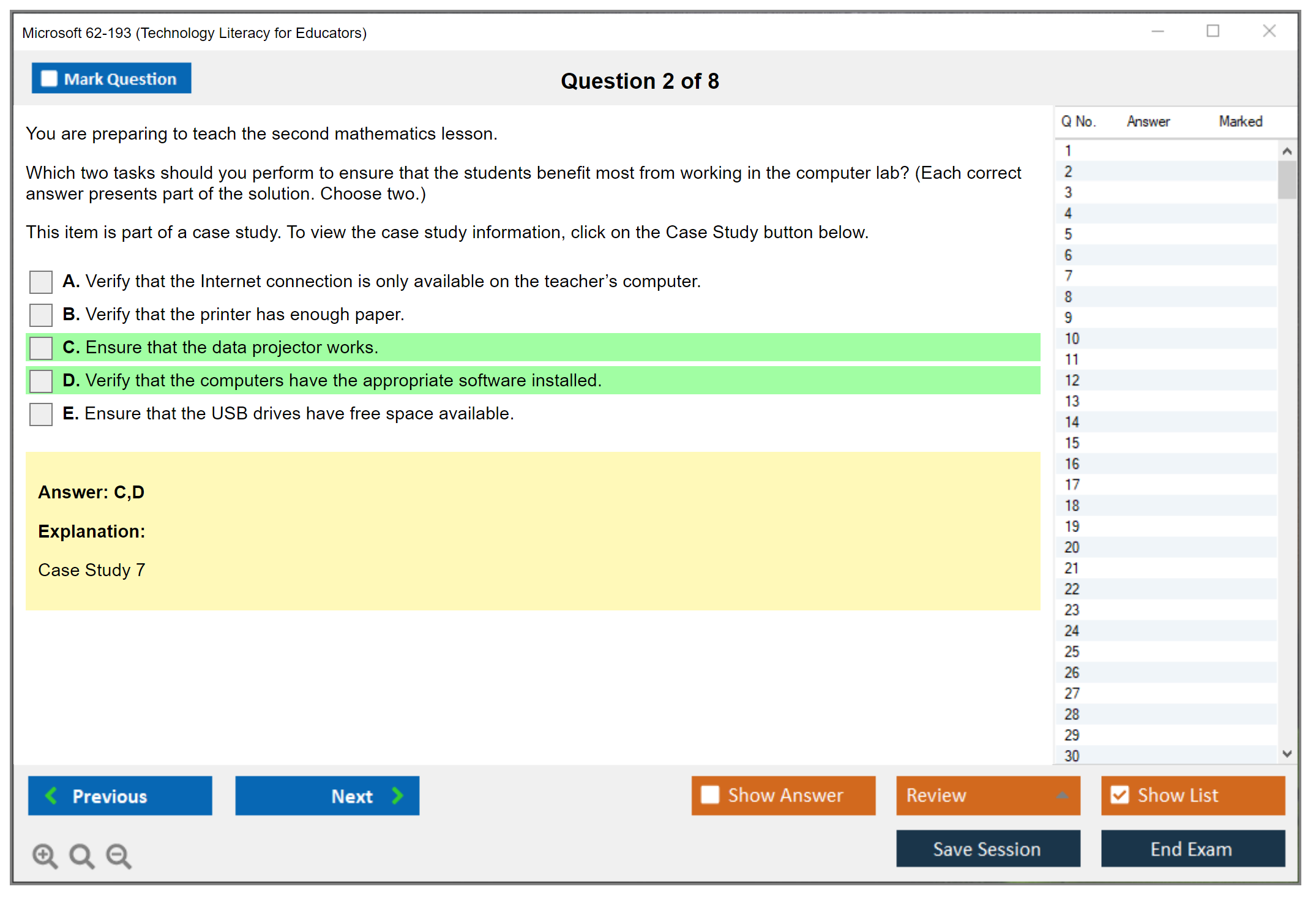 Microsoft 62-193 (Technology Literacy for Educators)

Mark Question

Question 2 of 8

You are preparing to teach the second mathematics lesson.

Which two tasks should you perform to ensure that the students benefit most from working in the computer lab? (Each correct answer presents part of the solution. Choose two.)

This item is part of a case study. To view the case study information, click on the Case Study button below.

A. Verify that the Internet connection is only available on the teacher's computer.

B. Verify that the printer has enough paper.

C. Ensure that the data projector works.

D. Verify that the computers have the appropriate software installed.

E. Ensure that the USB drives have free space available.

Answer: C,D

Explanation:

Case Study 7

| Q No. | Answer | Marked |
|---|---|---|
| 1 | | |
| 2 | | |
| 3 | | |
| 4 | | |
| 5 | | |
| 6 | | |
| 7 | | |
| 8 | | |
| 9 | | |
| 10 | | |
| 11 | | |
| 12 | | |
| 13 | | |
| 14 | | |
| 15 | | |
| 16 | | |
| 17 | | |
| 18 | | |
| 19 | | |
| 20 | | |
| 21 | | |
| 22 | | |
| 23 | | |
| 24 | | |
| 25 | | |
| 26 | | |
| 27 | | |
| 28 | | |
| 29 | | |
| 30 | | |

Previous Next Show Answer Review Show List

Save Session End Exam