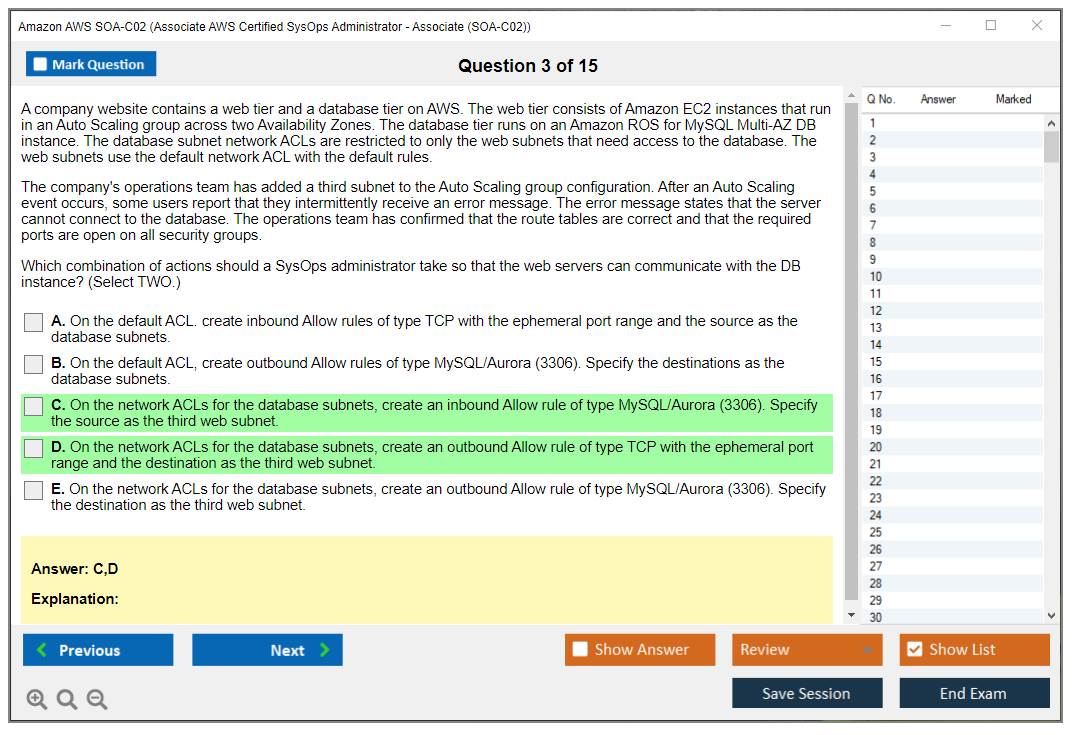 Amazon AWS SOA-C02 (Associate AWS Certified SysOps Administrator - Associate (SOA-C02))

Mark Question

Question 3 of 15

A company website contains a web tier and a database tier on AWS. The web tier consists of Amazon EC2 instances that run in an Auto Scaling group across two Availability Zones. The database tier runs on an Amazon ROS for MySQL Multi-AZ DB instance. The database subnet network ACLs are restricted to only the web subnets that need access to the database. The web subnets use the default network ACL with the default rules.

The company's operations team has added a third subnet to the Auto Scaling group configuration. After an Auto Scaling event occurs, some users report that they intermittently receive an error message. The error message states that the server cannot connect to the database. The operations team has confirmed that the route tables are correct and that the required ports are open on all security groups.

Which combination of actions should a SysOps administrator take so that the web servers can communicate with the DB instance? (Select TWO.)

A. On the default ACL. create inbound Allow rules of type TCP with the ephemeral port range and the source as the database subnets.

B. On the default ACL, create outbound Allow rules of type MySQL/Aurora (3306). Specify the destinations as the database subnets.

C. On the network ACLs for the database subnets, create an inbound Allow rule of type MySQL/Aurora (3306). Specify the source as the third web subnet.

D. On the network ACLs for the database subnets, create an outbound Allow rule of type TCP with the ephemeral port range and the destination as the third web subnet.

E. On the network ACLs for the database subnets, create an outbound Allow rule of type MySQL/Aurora (3306). Specify the destination as the third web subnet.

Answer: C,D

Explanation:

| Q No. | Answer | Marked |
|---|---|---|
| 1 | | |
| 2 | | |
| 3 | | |
| 4 | | |
| 5 | | |
| 6 | | |
| 7 | | |
| 8 | | |
| 9 | | |
| 10 | | |
| 11 | | |
| 12 | | |
| 13 | | |
| 14 | | |
| 15 | | |
| 16 | | |
| 17 | | |
| 18 | | |
| 19 | | |
| 20 | | |
| 21 | | |
| 22 | | |
| 23 | | |
| 24 | | |
| 25 | | |
| 26 | | |
| 27 | | |
| 28 | | |
| 29 | | |
| 30 | | |

Previous
Next
Show Answer
Review
Show List
Save Session
End Exam