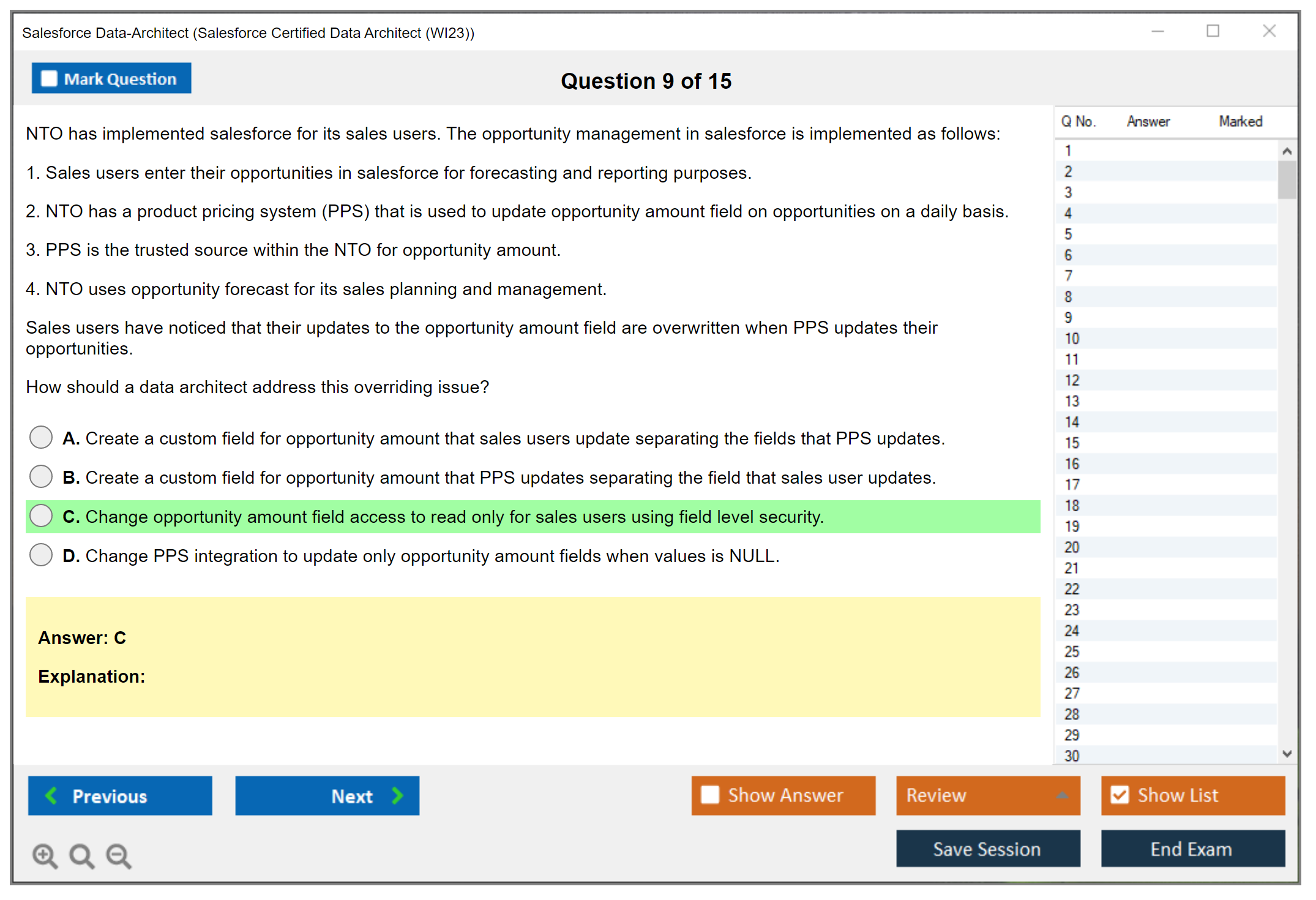 Salesforce Data-Architect (Salesforce Certified Data Architect (WI23))

Mark Question

Question 9 of 15

NTO has implemented salesforce for its sales users. The opportunity management in salesforce is implemented as follows:

1. Sales users enter their opportunities in salesforce for forecasting and reporting purposes.

2. NTO has a product pricing system (PPS) that is used to update opportunity amount field on opportunities on a daily basis.

3. PPS is the trusted source within the NTO for opportunity amount.

4. NTO uses opportunity forecast for its sales planning and management.

Sales users have noticed that their updates to the opportunity amount field are overwritten when PPS updates their opportunities.

How should a data architect address this overriding issue?

A. Create a custom field for opportunity amount that sales users update separating the fields that PPS updates.

B. Create a custom field for opportunity amount that PPS updates separating the field that sales user updates.

C. Change opportunity amount field access to read only for sales users using field level security.

D. Change PPS integration to update only opportunity amount fields when values is NULL.

Answer: C

Explanation:

| Q No. | Answer | Marked |
|---|---|---|
| 1 | | |
| 2 | | |
| 3 | | |
| 4 | | |
| 5 | | |
| 6 | | |
| 7 | | |
| 8 | | |
| 9 | | |
| 10 | | |
| 11 | | |
| 12 | | |
| 13 | | |
| 14 | | |
| 15 | | |
| 16 | | |
| 17 | | |
| 18 | | |
| 19 | | |
| 20 | | |
| 21 | | |
| 22 | | |
| 23 | | |
| 24 | | |
| 25 | | |
| 26 | | |
| 27 | | |
| 28 | | |
| 29 | | |
| 30 | | |

Previous
Next
Show Answer
Review
Show List
Save Session
End Exam