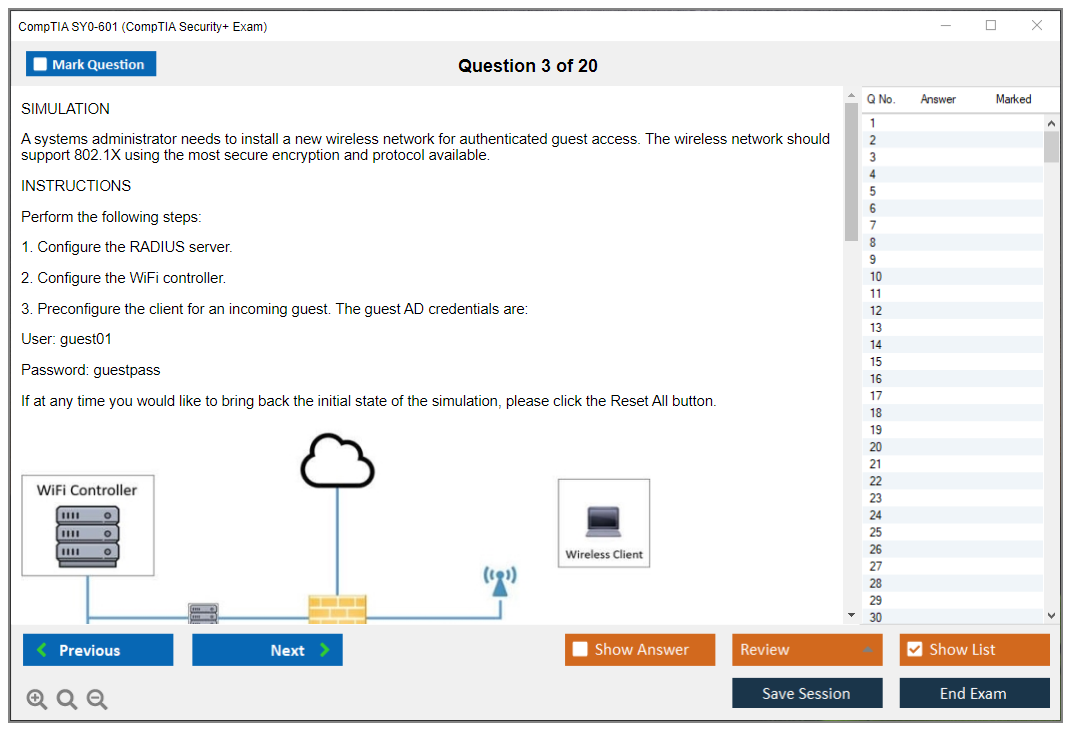 CompTIA SY0-601 (CompTIA Security+ Exam)

Mark Question

Question 3 of 20

SIMULATION

A systems administrator needs to install a new wireless network for authenticated guest access. The wireless network should support 802.1X using the most secure encryption and protocol available.

INSTRUCTIONS

Perform the following steps:

1. Configure the RADIUS server.

2. Configure the WiFi controller.

3. Preconfigure the client for an incoming guest. The guest AD credentials are:

User: guest01

Password: guestpass

If at any time you would like to bring back the initial state of the simulation, please click the Reset All button.

WiFi Controller

Wireless Client

| Q No. | Answer | Marked |
|---|---|---|
| 1 | | |
| 2 | | |
| 3 | | |
| 4 | | |
| 5 | | |
| 6 | | |
| 7 | | |
| 8 | | |
| 9 | | |
| 10 | | |
| 11 | | |
| 12 | | |
| 13 | | |
| 14 | | |
| 15 | | |
| 16 | | |
| 17 | | |
| 18 | | |
| 19 | | |
| 20 | | |
| 21 | | |
| 22 | | |
| 23 | | |
| 24 | | |
| 25 | | |
| 26 | | |
| 27 | | |
| 28 | | |
| 29 | | |
| 30 | | |

Previous

Next

Show Answer

Review

Show List

Save Session

End Exam