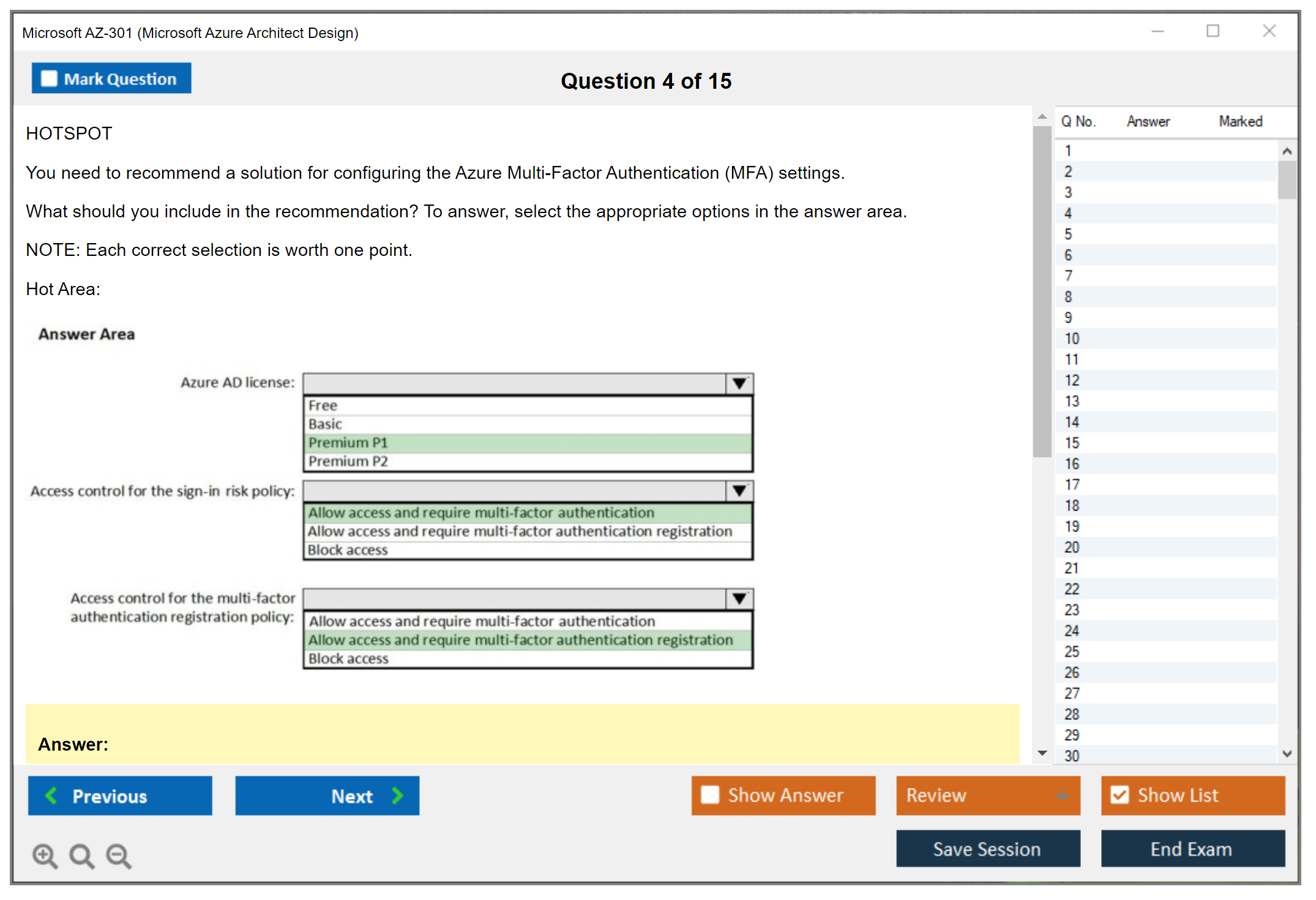 Microsoft AZ-301 (Microsoft Azure Architect Design)

Mark Question

Question 4 of 15

HOTSPOT

You need to recommend a solution for configuring the Azure Multi-Factor Authentication (MFA) settings.

What should you include in the recommendation? To answer, select the appropriate options in the answer area.

NOTE: Each correct selection is worth one point.

Hot Area:

Answer Area

Azure AD license:
Free
Basic
Premium P1
Premium P2

Access control for the sign-in risk policy:
Allow access and require multi-factor authentication
Allow access and require multi-factor authentication registration
Block access

Access control for the multi-factor authentication registration policy:
Allow access and require multi-factor authentication
Allow access and require multi-factor authentication registration
Block access

Answer:

| Q No. | Answer | Marked |
|---|---|---|
| 1 | | |
| 2 | | |
| 3 | | |
| 4 | | |
| 5 | | |
| 6 | | |
| 7 | | |
| 8 | | |
| 9 | | |
| 10 | | |
| 11 | | |
| 12 | | |
| 13 | | |
| 14 | | |
| 15 | | |
| 16 | | |
| 17 | | |
| 18 | | |
| 19 | | |
| 20 | | |
| 21 | | |
| 22 | | |
| 23 | | |
| 24 | | |
| 25 | | |
| 26 | | |
| 27 | | |
| 28 | | |
| 29 | | |
| 30 | | |

Previous
Next
Show Answer
Review
Show List
Save Session
End Exam