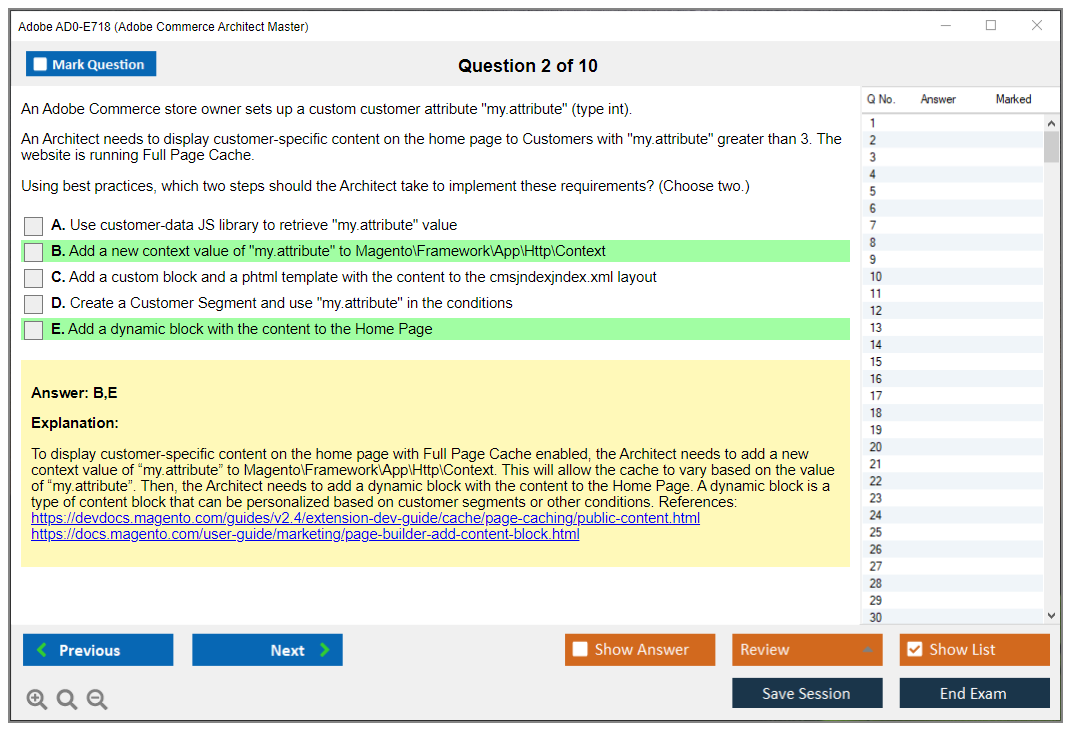 Adobe AD0-E718 (Adobe Commerce Architect Master)

Mark Question

Question 2 of 10

An Adobe Commerce store owner sets up a custom customer attribute "my.attribute" (type int).

An Architect needs to display customer-specific content on the home page to Customers with "my.attribute" greater than 3. The website is running Full Page Cache.

Using best practices, which two steps should the Architect take to implement these requirements? (Choose two.)

A. Use customer-data JS library to retrieve "my.attribute" value

B. Add a new context value of "my.attribute" to Magento\Framework\App\Http\Context

C. Add a custom block and a phtml template with the content to the cmsjndexjndex.xml layout

D. Create a Customer Segment and use "my.attribute" in the conditions

E. Add a dynamic block with the content to the Home Page

Answer: B,E

Explanation:

To display customer-specific content on the home page with Full Page Cache enabled, the Architect needs to add a new context value of “my.attribute” to Magento\Framework\App\Http\Context. This will allow the cache to vary based on the value of “my.attribute”. Then, the Architect needs to add a dynamic block with the content to the Home Page. A dynamic block is a type of content block that can be personalized based on customer segments or other conditions. References:
https://devdocs.magento.com/guides/v2.4/extension-dev-guide/cache/page-caching/public-content.html
https://docs.magento.com/user-guide/marketing/page-builder-add-content-block.html

| Q No. | Answer | Marked |
|---|---|---|
| 1 | | |
| 2 | | |
| 3 | | |
| 4 | | |
| 5 | | |
| 6 | | |
| 7 | | |
| 8 | | |
| 9 | | |
| 10 | | |
| 11 | | |
| 12 | | |
| 13 | | |
| 14 | | |
| 15 | | |
| 16 | | |
| 17 | | |
| 18 | | |
| 19 | | |
| 20 | | |
| 21 | | |
| 22 | | |
| 23 | | |
| 24 | | |
| 25 | | |
| 26 | | |
| 27 | | |
| 28 | | |
| 29 | | |
| 30 | | |

Previous
Next
Show Answer
Review
Show List
Save Session
End Exam