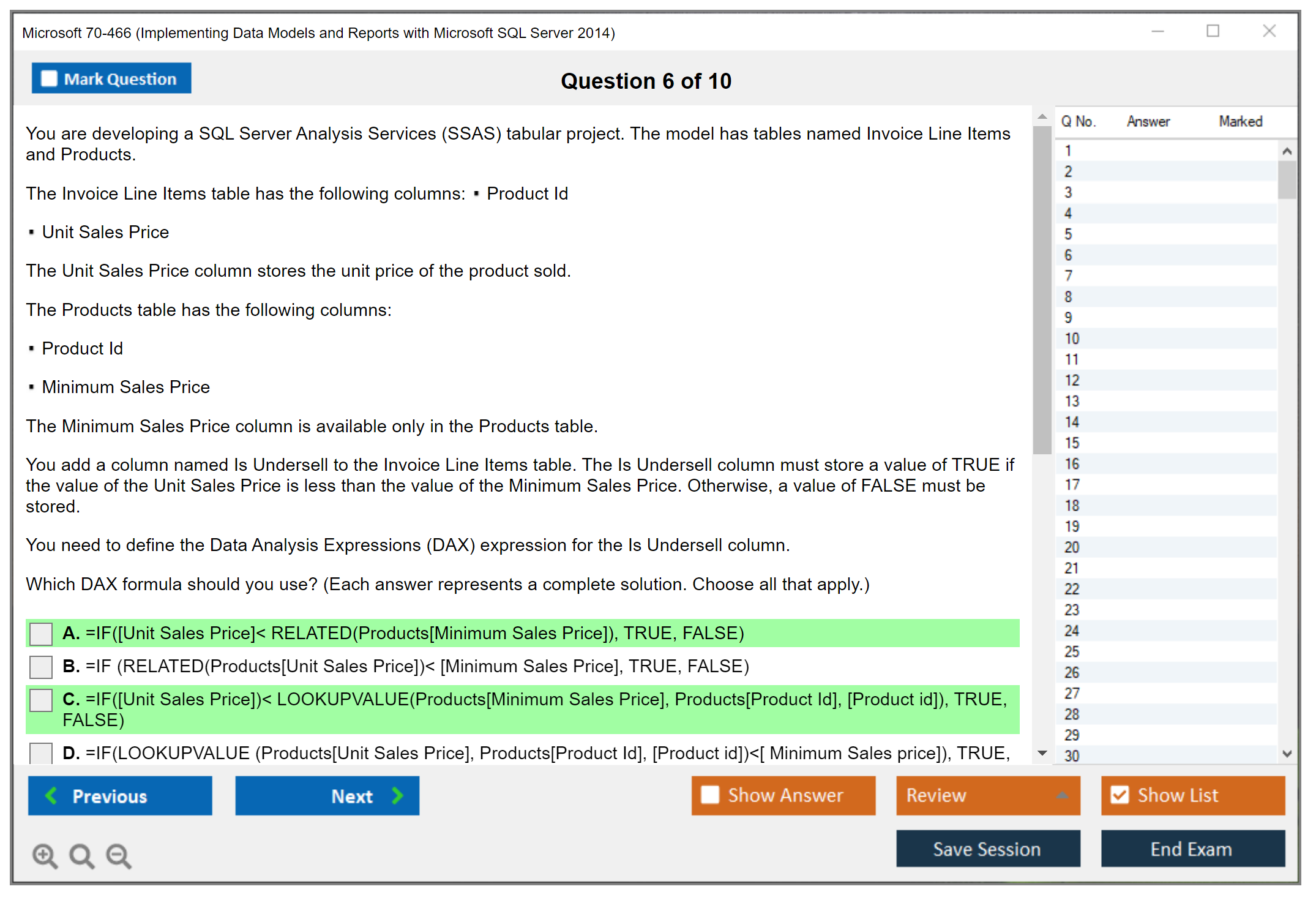 Microsoft 70-466 (Implementing Data Models and Reports with Microsoft SQL Server 2014)

Mark Question

Question 6 of 10

You are developing a SQL Server Analysis Services (SSAS) tabular project. The model has tables named Invoice Line Items and Products.

The Invoice Line Items table has the following columns: ▪ Product Id

▪ Unit Sales Price

The Unit Sales Price column stores the unit price of the product sold.

The Products table has the following columns:

▪ Product Id

▪ Minimum Sales Price

The Minimum Sales Price column is available only in the Products table.

You add a column named Is Undersell to the Invoice Line Items table. The Is Undersell column must store a value of TRUE if the value of the Unit Sales Price is less than the value of the Minimum Sales Price. Otherwise, a value of FALSE must be stored.

You need to define the Data Analysis Expressions (DAX) expression for the Is Undersell column.

Which DAX formula should you use? (Each answer represents a complete solution. Choose all that apply.)

A. =IF([Unit Sales Price]< RELATED(Products[Minimum Sales Price]), TRUE, FALSE)

B. =IF (RELATED(Products[Unit Sales Price])< [Minimum Sales Price], TRUE, FALSE)

C. =IF([Unit Sales Price])< LOOKUPVALUE(Products[Minimum Sales Price], Products[Product Id], [Product id]), TRUE, FALSE)

D. =IF(LOOKUPVALUE (Products[Unit Sales Price], Products[Product Id], [Product id])<[ Minimum Sales price]), TRUE,

| Q No. | Answer | Marked |
|---|---|---|
| 1 | | |
| 2 | | |
| 3 | | |
| 4 | | |
| 5 | | |
| 6 | | |
| 7 | | |
| 8 | | |
| 9 | | |
| 10 | | |
| 11 | | |
| 12 | | |
| 13 | | |
| 14 | | |
| 15 | | |
| 16 | | |
| 17 | | |
| 18 | | |
| 19 | | |
| 20 | | |
| 21 | | |
| 22 | | |
| 23 | | |
| 24 | | |
| 25 | | |
| 26 | | |
| 27 | | |
| 28 | | |
| 29 | | |
| 30 | | |

Previous Next Show Answer Review Show List

Save Session End Exam