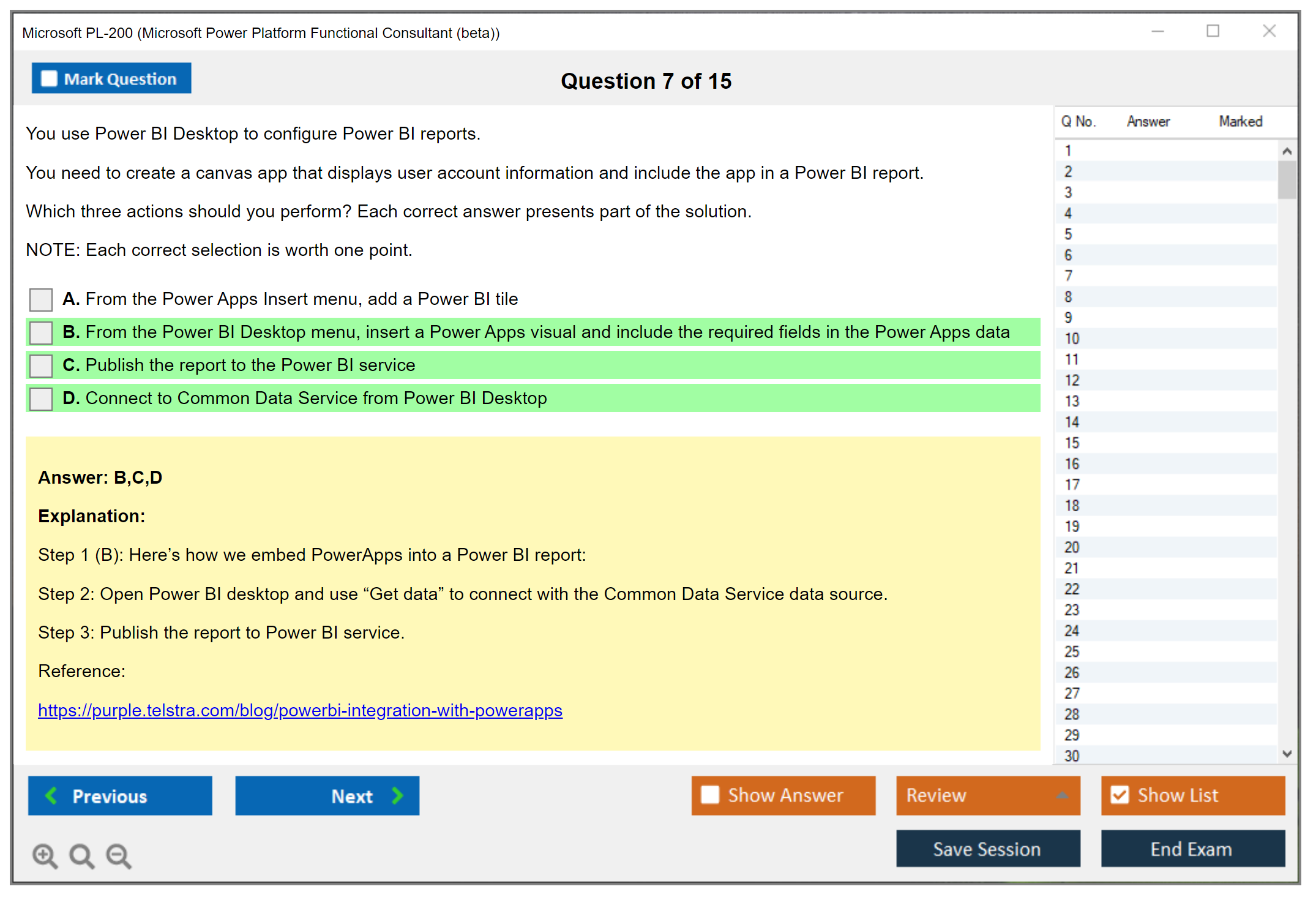 Microsoft PL-200 (Microsoft Power Platform Functional Consultant (beta))

Mark Question

Question 7 of 15

You use Power BI Desktop to configure Power BI reports.

You need to create a canvas app that displays user account information and include the app in a Power BI report.

Which three actions should you perform? Each correct answer presents part of the solution.

NOTE: Each correct selection is worth one point.

A. From the Power Apps Insert menu, add a Power BI tile

B. From the Power BI Desktop menu, insert a Power Apps visual and include the required fields in the Power Apps data

C. Publish the report to the Power BI service

D. Connect to Common Data Service from Power BI Desktop

Answer: B,C,D

Explanation:

Step 1 (B): Here's how we embed PowerApps into a Power BI report:

Step 2: Open Power BI desktop and use "Get data" to connect with the Common Data Service data source.

Step 3: Publish the report to Power BI service.

Reference:

https://purple.telstra.com/blog/powerbi-integration-with-powerapps

| Q No. | Answer | Marked |
|---|---|---|
| 1 | | |
| 2 | | |
| 3 | | |
| 4 | | |
| 5 | | |
| 6 | | |
| 7 | | |
| 8 | | |
| 9 | | |
| 10 | | |
| 11 | | |
| 12 | | |
| 13 | | |
| 14 | | |
| 15 | | |
| 16 | | |
| 17 | | |
| 18 | | |
| 19 | | |
| 20 | | |
| 21 | | |
| 22 | | |
| 23 | | |
| 24 | | |
| 25 | | |
| 26 | | |
| 27 | | |
| 28 | | |
| 29 | | |
| 30 | | |

Previous

Next

Show Answer

Review

Show List

Save Session

End Exam