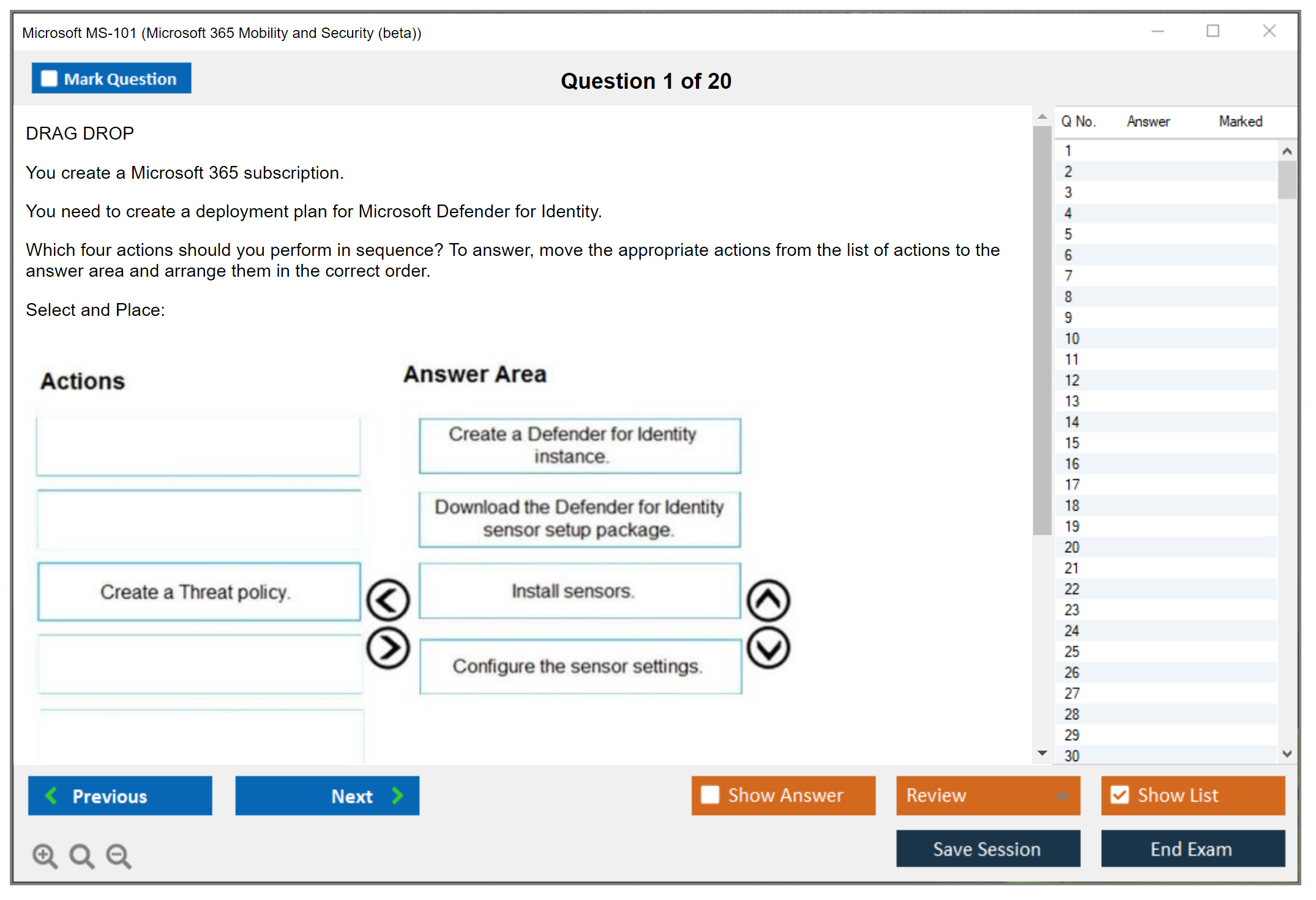 Microsoft MS-101 (Microsoft 365 Mobility and Security (beta))

Mark Question

Question 1 of 20

DRAG DROP

You create a Microsoft 365 subscription.

You need to create a deployment plan for Microsoft Defender for Identity.

Which four actions should you perform in sequence? To answer, move the appropriate actions from the list of actions to the answer area and arrange them in the correct order.

Select and Place:

Actions

Create a Threat policy.

Answer Area

Create a Defender for Identity instance.

Download the Defender for Identity sensor setup package.

Install sensors.

Configure the sensor settings.

| Q No. | Answer | Marked |
|---|---|---|
| 1 | | |
| 2 | | |
| 3 | | |
| 4 | | |
| 5 | | |
| 6 | | |
| 7 | | |
| 8 | | |
| 9 | | |
| 10 | | |
| 11 | | |
| 12 | | |
| 13 | | |
| 14 | | |
| 15 | | |
| 16 | | |
| 17 | | |
| 18 | | |
| 19 | | |
| 20 | | |
| 21 | | |
| 22 | | |
| 23 | | |
| 24 | | |
| 25 | | |
| 26 | | |
| 27 | | |
| 28 | | |
| 29 | | |
| 30 | | |

Previous

Next

Show Answer

Review

Show List

Save Session

End Exam