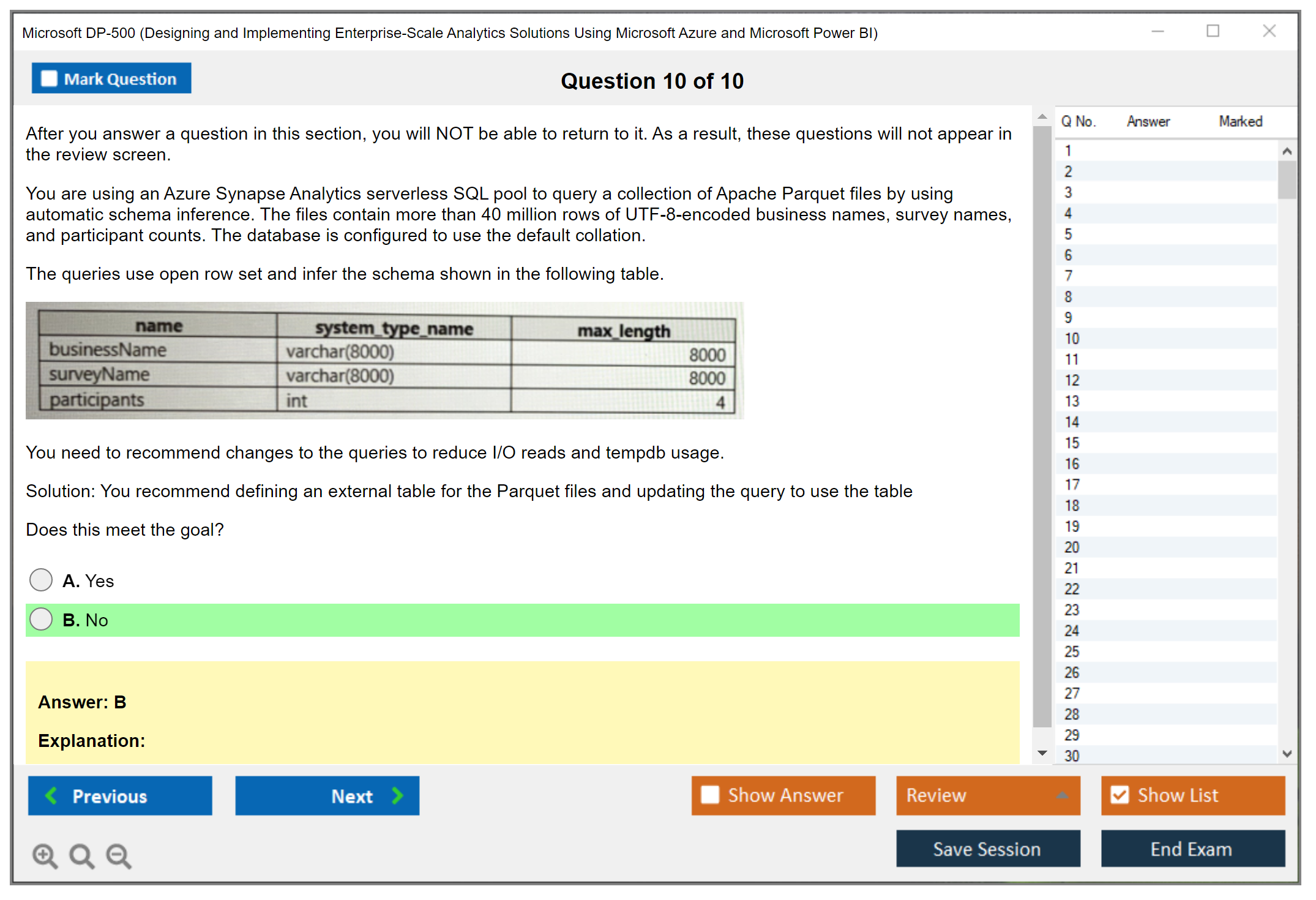 Microsoft DP-500 (Designing and Implementing Enterprise-Scale Analytics Solutions Using Microsoft Azure and Microsoft Power BI)

Mark Question

Question 10 of 10

After you answer a question in this section, you will NOT be able to return to it. As a result, these questions will not appear in the review screen.

You are using an Azure Synapse Analytics serverless SQL pool to query a collection of Apache Parquet files by using automatic schema inference. The files contain more than 40 million rows of UTF-8-encoded business names, survey names, and participant counts. The database is configured to use the default collation.

The queries use open row set and infer the schema shown in the following table.

| name | system_type_name | max_length |
|---|---|---|
| businessName | varchar(8000) | 8000 |
| surveyName | varchar(8000) | 8000 |
| participants | int | 4 |

You need to recommend changes to the queries to reduce I/O reads and tempdb usage.

Solution: You recommend defining an external table for the Parquet files and updating the query to use the table

Does this meet the goal?

A. Yes

B. No

Answer: B

Explanation:

| Q No. | Answer | Marked |
|---|---|---|
| 1 | | |
| 2 | | |
| 3 | | |
| 4 | | |
| 5 | | |
| 6 | | |
| 7 | | |
| 8 | | |
| 9 | | |
| 10 | | |
| 11 | | |
| 12 | | |
| 13 | | |
| 14 | | |
| 15 | | |
| 16 | | |
| 17 | | |
| 18 | | |
| 19 | | |
| 20 | | |
| 21 | | |
| 22 | | |
| 23 | | |
| 24 | | |
| 25 | | |
| 26 | | |
| 27 | | |
| 28 | | |
| 29 | | |
| 30 | | |

Previous

Next

Show Answer

Review

Show List

Save Session

End Exam