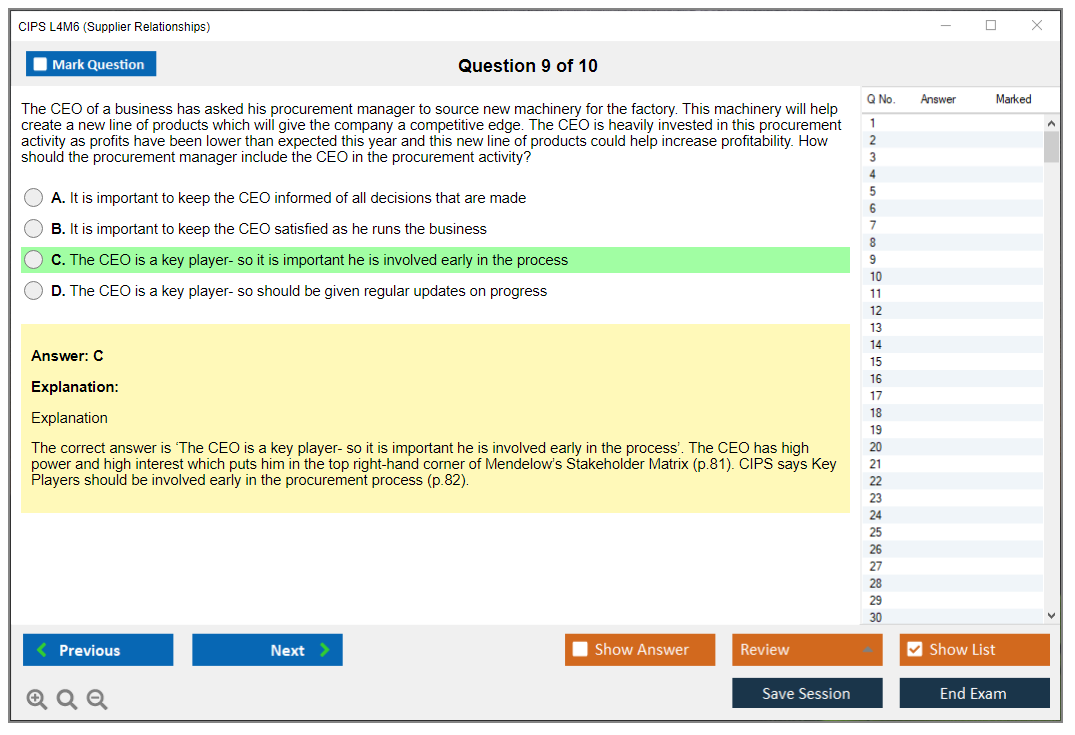 CIPS L4M6 (Supplier Relationships)

Mark Question

Question 9 of 10

The CEO of a business has asked his procurement manager to source new machinery for the factory. This machinery will help create a new line of products which will give the company a competitive edge. The CEO is heavily invested in this procurement activity as profits have been lower than expected this year and this new line of products could help increase profitability. How should the procurement manager include the CEO in the procurement activity?

A. It is important to keep the CEO informed of all decisions that are made

B. It is important to keep the CEO satisfied as he runs the business

C. The CEO is a key player- so it is important he is involved early in the process

D. The CEO is a key player- so should be given regular updates on progress

Answer: C

Explanation:

Explanation

The correct answer is 'The CEO is a key player- so it is important he is involved early in the process'. The CEO has high power and high interest which puts him in the top right-hand corner of Mendelow's Stakeholder Matrix (p.81). CIPS says Key Players should be involved early in the procurement process (p.82).

| Q No. | Answer | Marked |
|---|---|---|
| 1 | | |
| 2 | | |
| 3 | | |
| 4 | | |
| 5 | | |
| 6 | | |
| 7 | | |
| 8 | | |
| 9 | | |
| 10 | | |
| 11 | | |
| 12 | | |
| 13 | | |
| 14 | | |
| 15 | | |
| 16 | | |
| 17 | | |
| 18 | | |
| 19 | | |
| 20 | | |
| 21 | | |
| 22 | | |
| 23 | | |
| 24 | | |
| 25 | | |
| 26 | | |
| 27 | | |
| 28 | | |
| 29 | | |
| 30 | | |

Previous

Next

Show Answer

Review

Show List

Save Session

End Exam