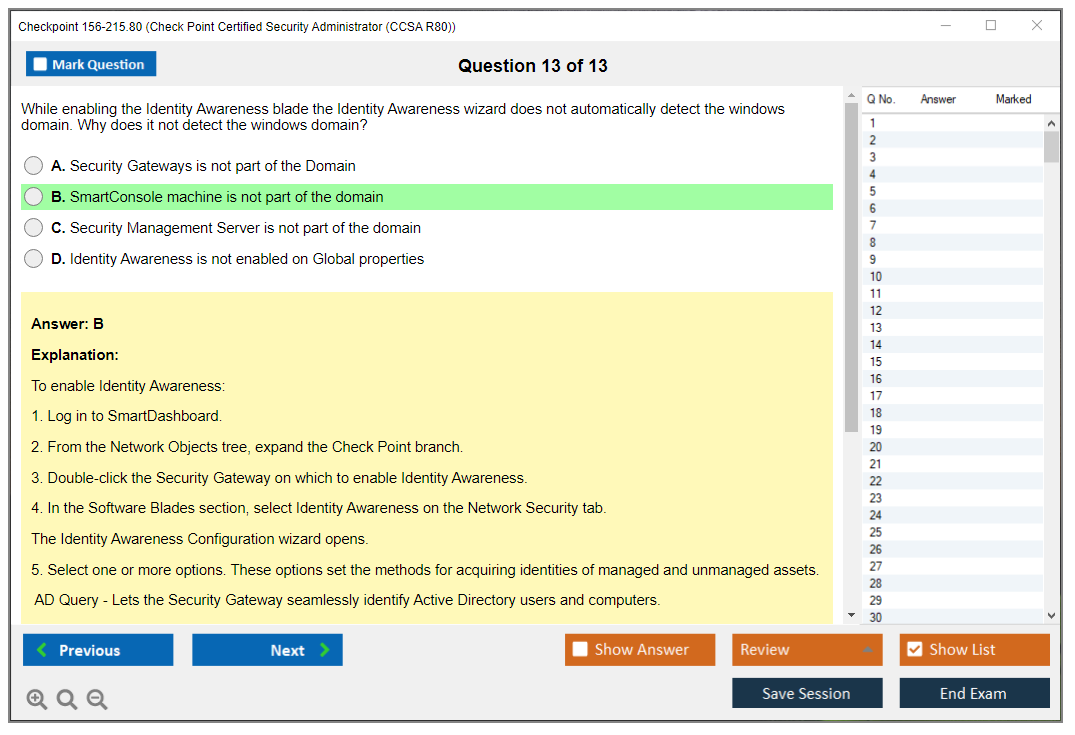 Checkpoint 156-215.80 (Check Point Certified Security Administrator (CCSA R80))

Mark Question

Question 13 of 13

While enabling the Identity Awareness blade the Identity Awareness wizard does not automatically detect the windows domain. Why does it not detect the windows domain?

A. Security Gateways is not part of the Domain

B. SmartConsole machine is not part of the domain

C. Security Management Server is not part of the domain

D. Identity Awareness is not enabled on Global properties

Answer: B

Explanation:

To enable Identity Awareness:

1. Log in to SmartDashboard.

2. From the Network Objects tree, expand the Check Point branch.

3. Double-click the Security Gateway on which to enable Identity Awareness.

4. In the Software Blades section, select Identity Awareness on the Network Security tab.

The Identity Awareness Configuration wizard opens.

5. Select one or more options. These options set the methods for acquiring identities of managed and unmanaged assets.

AD Query - Lets the Security Gateway seamlessly identify Active Directory users and computers.

| Q No. | Answer | Marked |
|---|---|---|
| 1 | | |
| 2 | | |
| 3 | | |
| 4 | | |
| 5 | | |
| 6 | | |
| 7 | | |
| 8 | | |
| 9 | | |
| 10 | | |
| 11 | | |
| 12 | | |
| 13 | | |
| 14 | | |
| 15 | | |
| 16 | | |
| 17 | | |
| 18 | | |
| 19 | | |
| 20 | | |
| 21 | | |
| 22 | | |
| 23 | | |
| 24 | | |
| 25 | | |
| 26 | | |
| 27 | | |
| 28 | | |
| 29 | | |
| 30 | | |

Previous

Next

Show Answer

Review

Show List

Save Session

End Exam