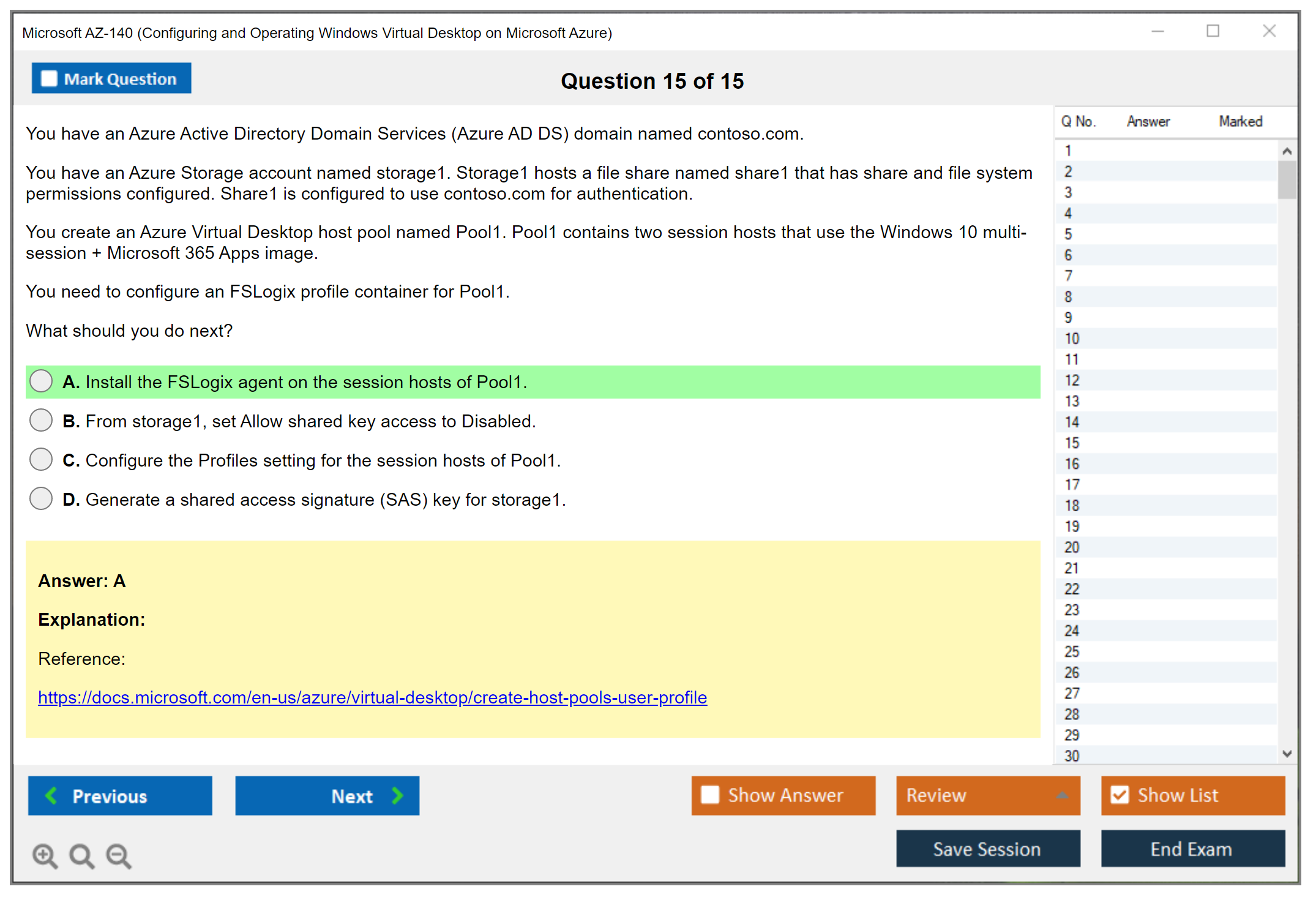 Microsoft AZ-140 (Configuring and Operating Windows Virtual Desktop on Microsoft Azure)

Mark Question

Question 15 of 15

You have an Azure Active Directory Domain Services (Azure AD DS) domain named contoso.com.

You have an Azure Storage account named storage1. Storage1 hosts a file share named share1 that has share and file system permissions configured. Share1 is configured to use contoso.com for authentication.

You create an Azure Virtual Desktop host pool named Pool1. Pool1 contains two session hosts that use the Windows 10 multi-session + Microsoft 365 Apps image.

You need to configure an FSLogix profile container for Pool1.

What should you do next?

A. Install the FSLogix agent on the session hosts of Pool1.

B. From storage1, set Allow shared key access to Disabled.

C. Configure the Profiles setting for the session hosts of Pool1.

D. Generate a shared access signature (SAS) key for storage1.

Answer: A

Explanation:

Reference:

https://docs.microsoft.com/en-us/azure/virtual-desktop/create-host-pools-user-profile

| Q No. | Answer | Marked |
|---|---|---|
| 1 | | |
| 2 | | |
| 3 | | |
| 4 | | |
| 5 | | |
| 6 | | |
| 7 | | |
| 8 | | |
| 9 | | |
| 10 | | |
| 11 | | |
| 12 | | |
| 13 | | |
| 14 | | |
| 15 | | |
| 16 | | |
| 17 | | |
| 18 | | |
| 19 | | |
| 20 | | |
| 21 | | |
| 22 | | |
| 23 | | |
| 24 | | |
| 25 | | |
| 26 | | |
| 27 | | |
| 28 | | |
| 29 | | |
| 30 | | |

Previous
Next
Show Answer
Review
Show List
Save Session
End Exam