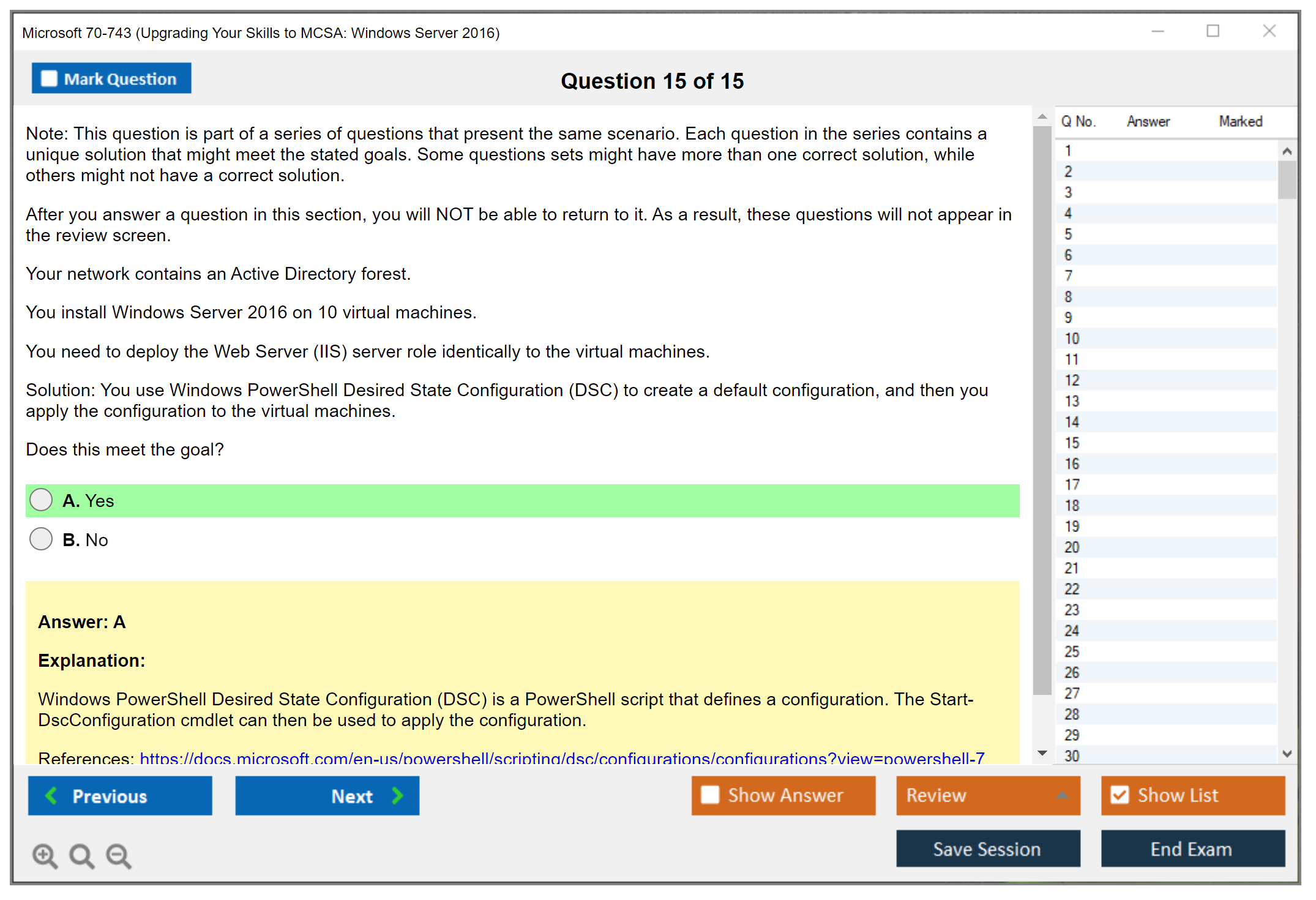 Microsoft 70-743 (Upgrading Your Skills to MCSA: Windows Server 2016)

Mark Question

Question 15 of 15

Note: This question is part of a series of questions that present the same scenario. Each question in the series contains a unique solution that might meet the stated goals. Some questions sets might have more than one correct solution, while others might not have a correct solution.

After you answer a question in this section, you will NOT be able to return to it. As a result, these questions will not appear in the review screen.

Your network contains an Active Directory forest.

You install Windows Server 2016 on 10 virtual machines.

You need to deploy the Web Server (IIS) server role identically to the virtual machines.

Solution: You use Windows PowerShell Desired State Configuration (DSC) to create a default configuration, and then you apply the configuration to the virtual machines.

Does this meet the goal?

A. Yes

B. No

Answer: A

Explanation:

Windows PowerShell Desired State Configuration (DSC) is a PowerShell script that defines a configuration. The Start-DscConfiguration cmdlet can then be used to apply the configuration.

References: https://docs.microsoft.com/en-us/powershell/scripting/dsc/configurations/configurations?view=powershell-7

| Q No. | Answer | Marked |
|---|---|---|
| 1 | | |
| 2 | | |
| 3 | | |
| 4 | | |
| 5 | | |
| 6 | | |
| 7 | | |
| 8 | | |
| 9 | | |
| 10 | | |
| 11 | | |
| 12 | | |
| 13 | | |
| 14 | | |
| 15 | | |
| 16 | | |
| 17 | | |
| 18 | | |
| 19 | | |
| 20 | | |
| 21 | | |
| 22 | | |
| 23 | | |
| 24 | | |
| 25 | | |
| 26 | | |
| 27 | | |
| 28 | | |
| 29 | | |
| 30 | | |

Previous Next Show Answer Review Show List

Save Session End Exam