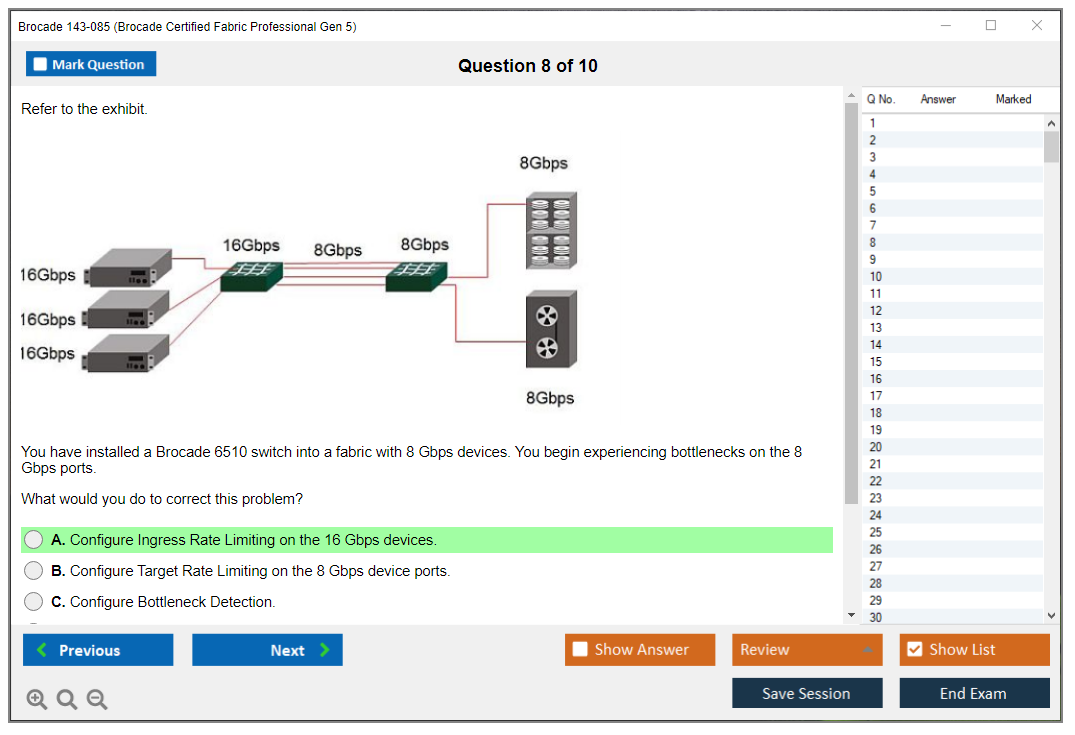 Brocade 143-085 (Brocade Certified Fabric Professional Gen 5)

Mark Question

Question 8 of 10

Refer to the exhibit.

8Gbps

16Gbps

8Gbps

8Gbps

16Gbps

16Gbps

16Gbps

8Gbps

You have installed a Brocade 6510 switch into a fabric with 8 Gbps devices. You begin experiencing bottlenecks on the 8 Gbps ports.

What would you do to correct this problem?

A. Configure Ingress Rate Limiting on the 16 Gbps devices.

B. Configure Target Rate Limiting on the 8 Gbps device ports.

C. Configure Bottleneck Detection.

| Q No. | Answer | Marked |
|---|---|---|
| 1 | | |
| 2 | | |
| 3 | | |
| 4 | | |
| 5 | | |
| 6 | | |
| 7 | | |
| 8 | | |
| 9 | | |
| 10 | | |
| 11 | | |
| 12 | | |
| 13 | | |
| 14 | | |
| 15 | | |
| 16 | | |
| 17 | | |
| 18 | | |
| 19 | | |
| 20 | | |
| 21 | | |
| 22 | | |
| 23 | | |
| 24 | | |
| 25 | | |
| 26 | | |
| 27 | | |
| 28 | | |
| 29 | | |
| 30 | | |

Previous

Next

Show Answer

Review

Show List

Save Session

End Exam