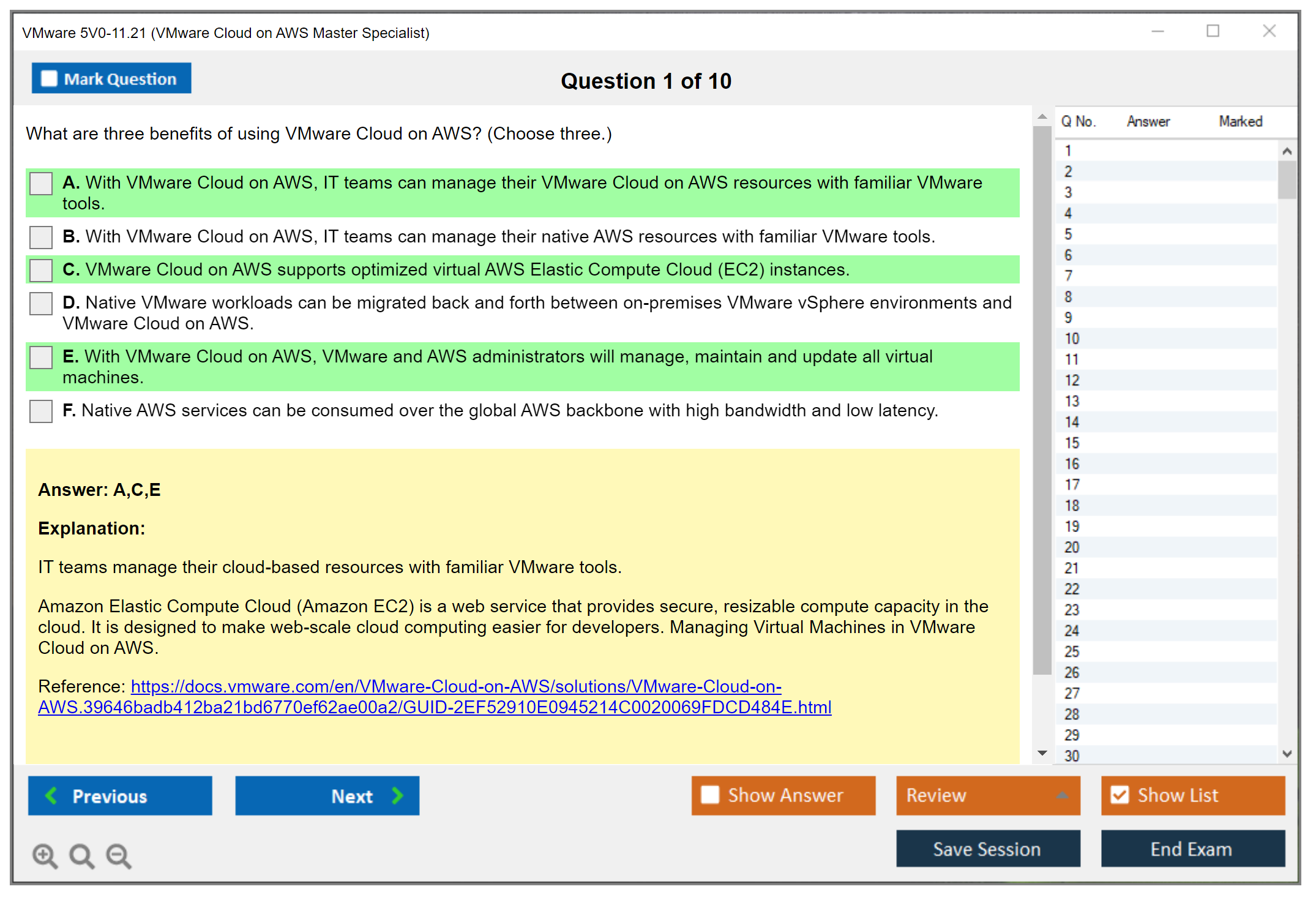 VMware 5V0-11.21 (VMware Cloud on AWS Master Specialist)

Mark Question

Question 1 of 10

What are three benefits of using VMware Cloud on AWS? (Choose three.)

A. With VMware Cloud on AWS, IT teams can manage their VMware Cloud on AWS resources with familiar VMware tools.

B. With VMware Cloud on AWS, IT teams can manage their native AWS resources with familiar VMware tools.

C. VMware Cloud on AWS supports optimized virtual AWS Elastic Compute Cloud (EC2) instances.

D. Native VMware workloads can be migrated back and forth between on-premises VMware vSphere environments and VMware Cloud on AWS.

E. With VMware Cloud on AWS, VMware and AWS administrators will manage, maintain and update all virtual machines.

F. Native AWS services can be consumed over the global AWS backbone with high bandwidth and low latency.

Answer: A,C,E

Explanation:

IT teams manage their cloud-based resources with familiar VMware tools.

Amazon Elastic Compute Cloud (Amazon EC2) is a web service that provides secure, resizable compute capacity in the cloud. It is designed to make web-scale cloud computing easier for developers. Managing Virtual Machines in VMware Cloud on AWS.

Reference: https://docs.vmware.com/en/VMware-Cloud-on-AWS/solutions/VMware-Cloud-on-AWS.39646badb412ba21bd6770ef62ae00a2/GUID-2EF52910E0945214C0020069FDCD484E.html

| Q No. | Answer | Marked |
|---|---|---|
| 1 | | |
| 2 | | |
| 3 | | |
| 4 | | |
| 5 | | |
| 6 | | |
| 7 | | |
| 8 | | |
| 9 | | |
| 10 | | |
| 11 | | |
| 12 | | |
| 13 | | |
| 14 | | |
| 15 | | |
| 16 | | |
| 17 | | |
| 18 | | |
| 19 | | |
| 20 | | |
| 21 | | |
| 22 | | |
| 23 | | |
| 24 | | |
| 25 | | |
| 26 | | |
| 27 | | |
| 28 | | |
| 29 | | |
| 30 | | |

Previous Next Show Answer Review Show List

Save Session End Exam