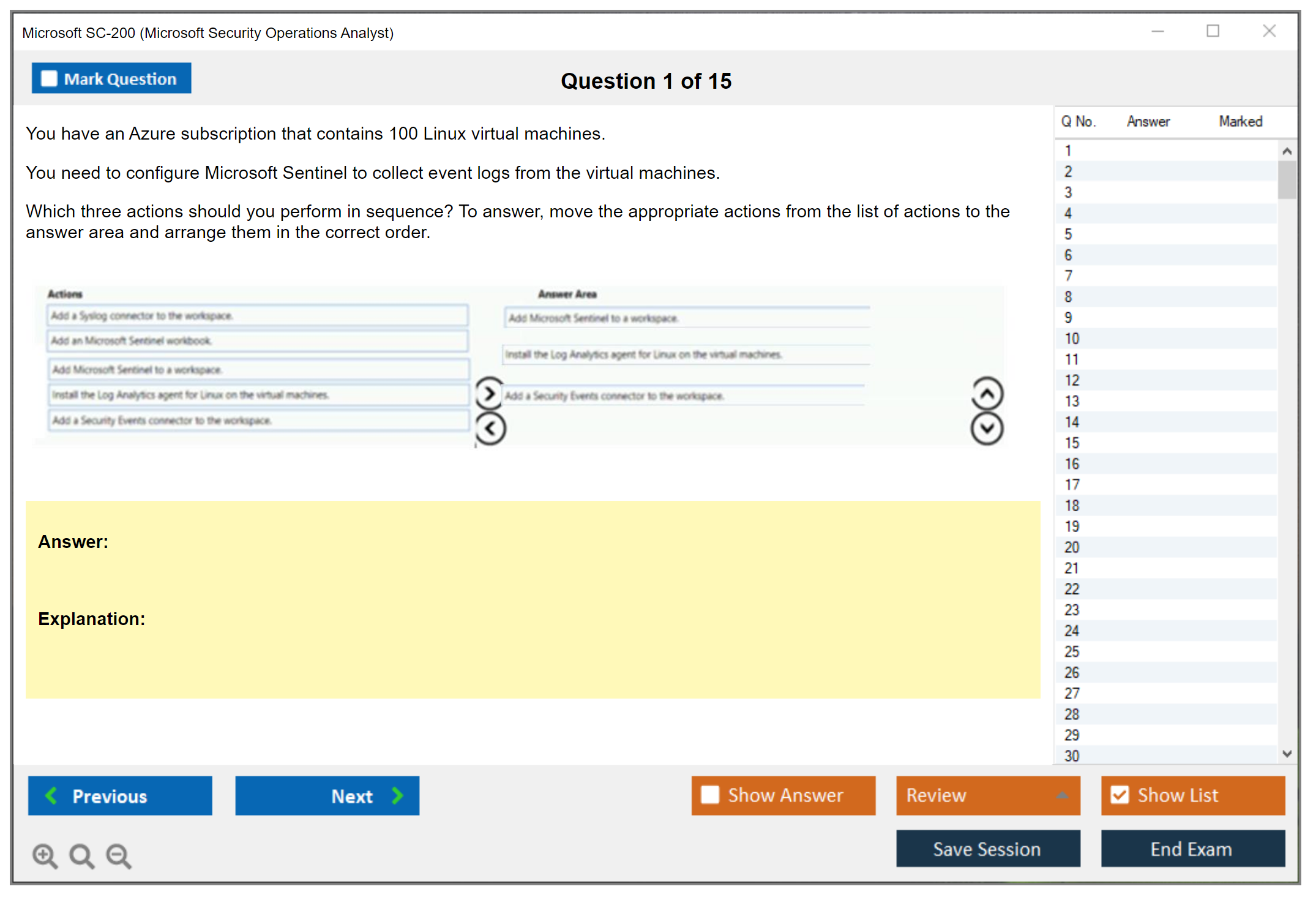 Microsoft SC-200 (Microsoft Security Operations Analyst)

Mark Question

Question 1 of 15

You have an Azure subscription that contains 100 Linux virtual machines.

You need to configure Microsoft Sentinel to collect event logs from the virtual machines.

Which three actions should you perform in sequence? To answer, move the appropriate actions from the list of actions to the answer area and arrange them in the correct order.

Actions

Add a Syslog connector to the workspace.

Add an Microsoft Sentinel workbook.

Add Microsoft Sentinel to a workspace.

Install the Log Analytics agent for Linux on the virtual machines.

Add a Security Events connector to the workspace.

Answer Area

Add Microsoft Sentinel to a workspace.

Install the Log Analytics agent for Linux on the virtual machines.

Add a Security Events connector to the workspace.

Answer:

Explanation:

| Q No. | Answer | Marked |
|---|---|---|
| 1 | | |
| 2 | | |
| 3 | | |
| 4 | | |
| 5 | | |
| 6 | | |
| 7 | | |
| 8 | | |
| 9 | | |
| 10 | | |
| 11 | | |
| 12 | | |
| 13 | | |
| 14 | | |
| 15 | | |
| 16 | | |
| 17 | | |
| 18 | | |
| 19 | | |
| 20 | | |
| 21 | | |
| 22 | | |
| 23 | | |
| 24 | | |
| 25 | | |
| 26 | | |
| 27 | | |
| 28 | | |
| 29 | | |
| 30 | | |

Previous

Next

Show Answer

Review

Show List

Save Session

End Exam