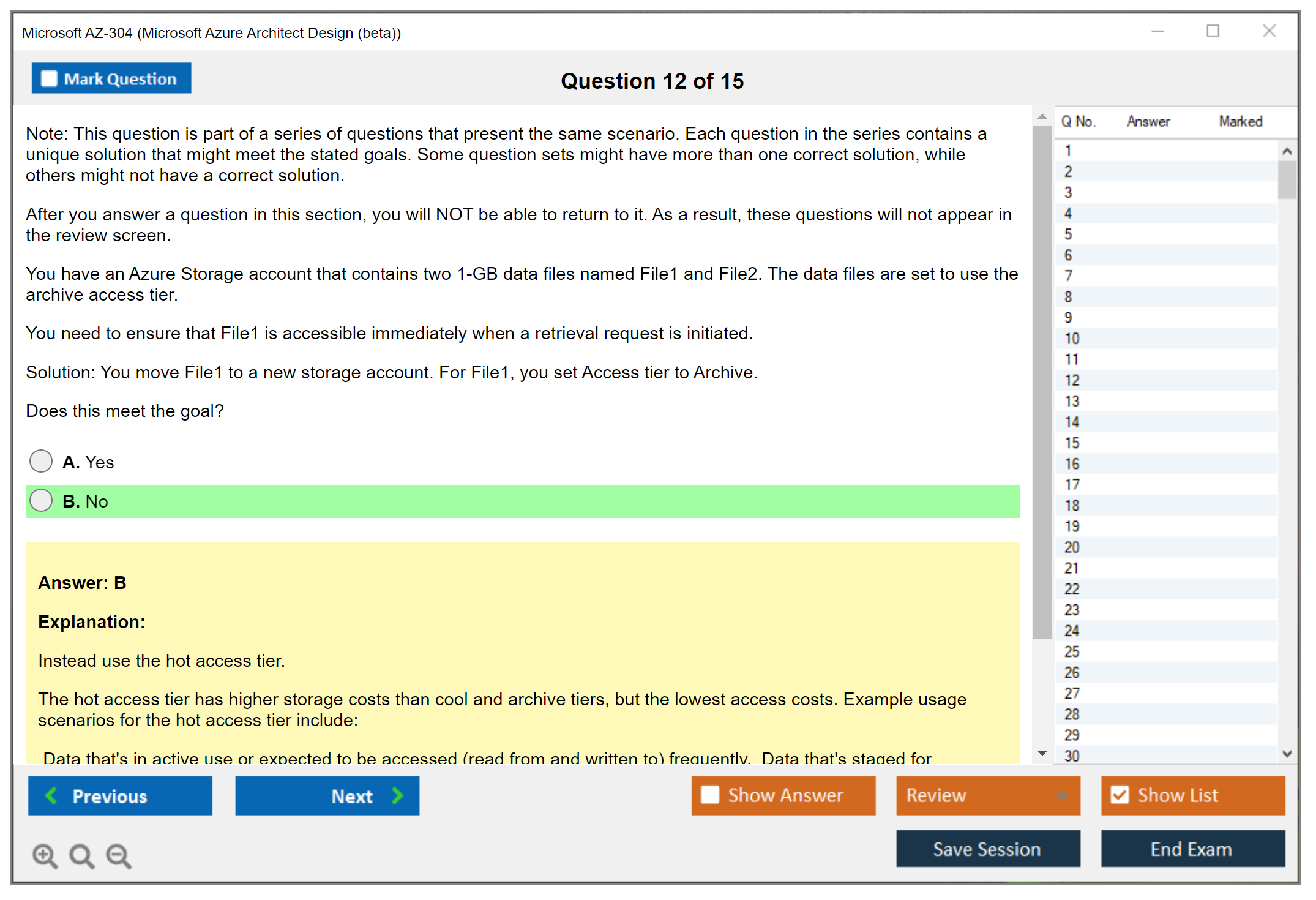 Microsoft AZ-304 (Microsoft Azure Architect Design (beta))

Mark Question

Question 12 of 15

Note: This question is part of a series of questions that present the same scenario. Each question in the series contains a unique solution that might meet the stated goals. Some question sets might have more than one correct solution, while others might not have a correct solution.

After you answer a question in this section, you will NOT be able to return to it. As a result, these questions will not appear in the review screen.

You have an Azure Storage account that contains two 1-GB data files named File1 and File2. The data files are set to use the archive access tier.

You need to ensure that File1 is accessible immediately when a retrieval request is initiated.

Solution: You move File1 to a new storage account. For File1, you set Access tier to Archive.

Does this meet the goal?

A. Yes

B. No

Answer: B

Explanation:

Instead use the hot access tier.

The hot access tier has higher storage costs than cool and archive tiers, but the lowest access costs. Example usage scenarios for the hot access tier include:

Data that's in active use or expected to be accessed (read from and written to) frequently. Data that's staged for

| Q No. | Answer | Marked |
|---|---|---|
| 1 | | |
| 2 | | |
| 3 | | |
| 4 | | |
| 5 | | |
| 6 | | |
| 7 | | |
| 8 | | |
| 9 | | |
| 10 | | |
| 11 | | |
| 12 | | |
| 13 | | |
| 14 | | |
| 15 | | |
| 16 | | |
| 17 | | |
| 18 | | |
| 19 | | |
| 20 | | |
| 21 | | |
| 22 | | |
| 23 | | |
| 24 | | |
| 25 | | |
| 26 | | |
| 27 | | |
| 28 | | |
| 29 | | |
| 30 | | |

Previous

Next

Show Answer

Review

Show List

Save Session

End Exam