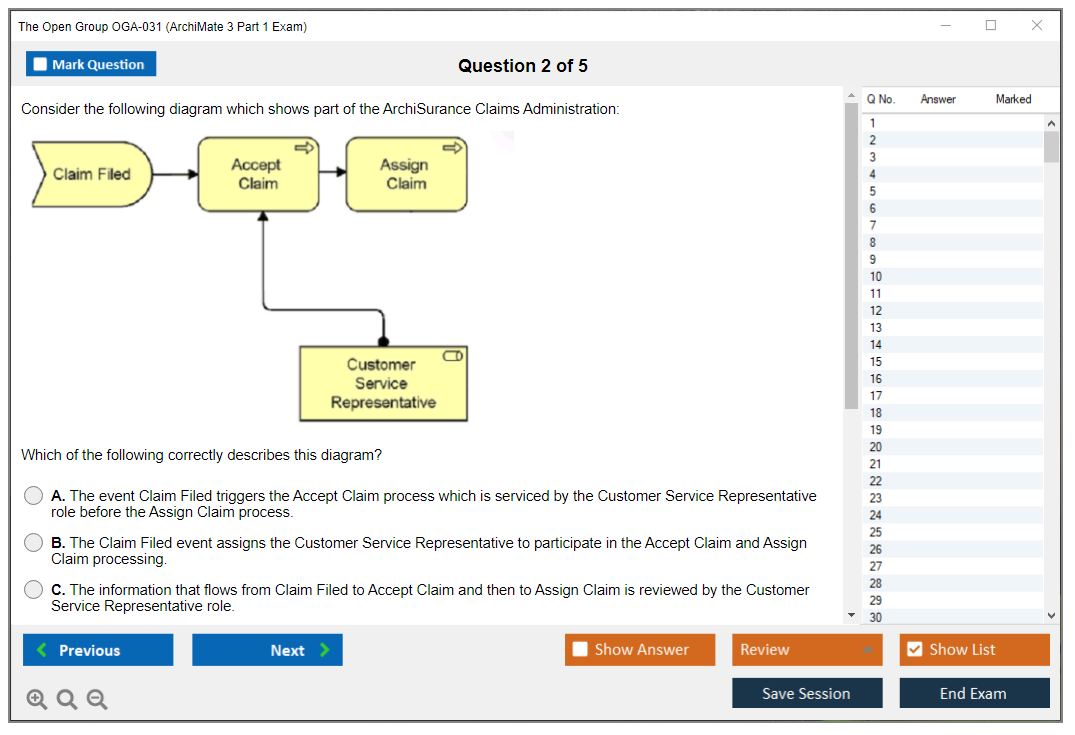 The Open Group OGA-031 (ArchiMate 3 Part 1 Exam)

Mark Question

Question 2 of 5

Consider the following diagram which shows part of the ArchiSurance Claims Administration:

Claim Filed

Accept Claim

Assign Claim

Customer Service Representative

Which of the following correctly describes this diagram?

A. The event Claim Filed triggers the Accept Claim process which is serviced by the Customer Service Representative role before the Assign Claim process.

B. The Claim Filed event assigns the Customer Service Representative to participate in the Accept Claim and Assign Claim processing.

C. The information that flows from Claim Filed to Accept Claim and then to Assign Claim is reviewed by the Customer Service Representative role.

| Q No. | Answer | Marked |
|---|---|---|
| 1 | | |
| 2 | | |
| 3 | | |
| 4 | | |
| 5 | | |
| 6 | | |
| 7 | | |
| 8 | | |
| 9 | | |
| 10 | | |
| 11 | | |
| 12 | | |
| 13 | | |
| 14 | | |
| 15 | | |
| 16 | | |
| 17 | | |
| 18 | | |
| 19 | | |
| 20 | | |
| 21 | | |
| 22 | | |
| 23 | | |
| 24 | | |
| 25 | | |
| 26 | | |
| 27 | | |
| 28 | | |
| 29 | | |
| 30 | | |

Previous

Next

Show Answer

Review

Show List

Save Session

End Exam