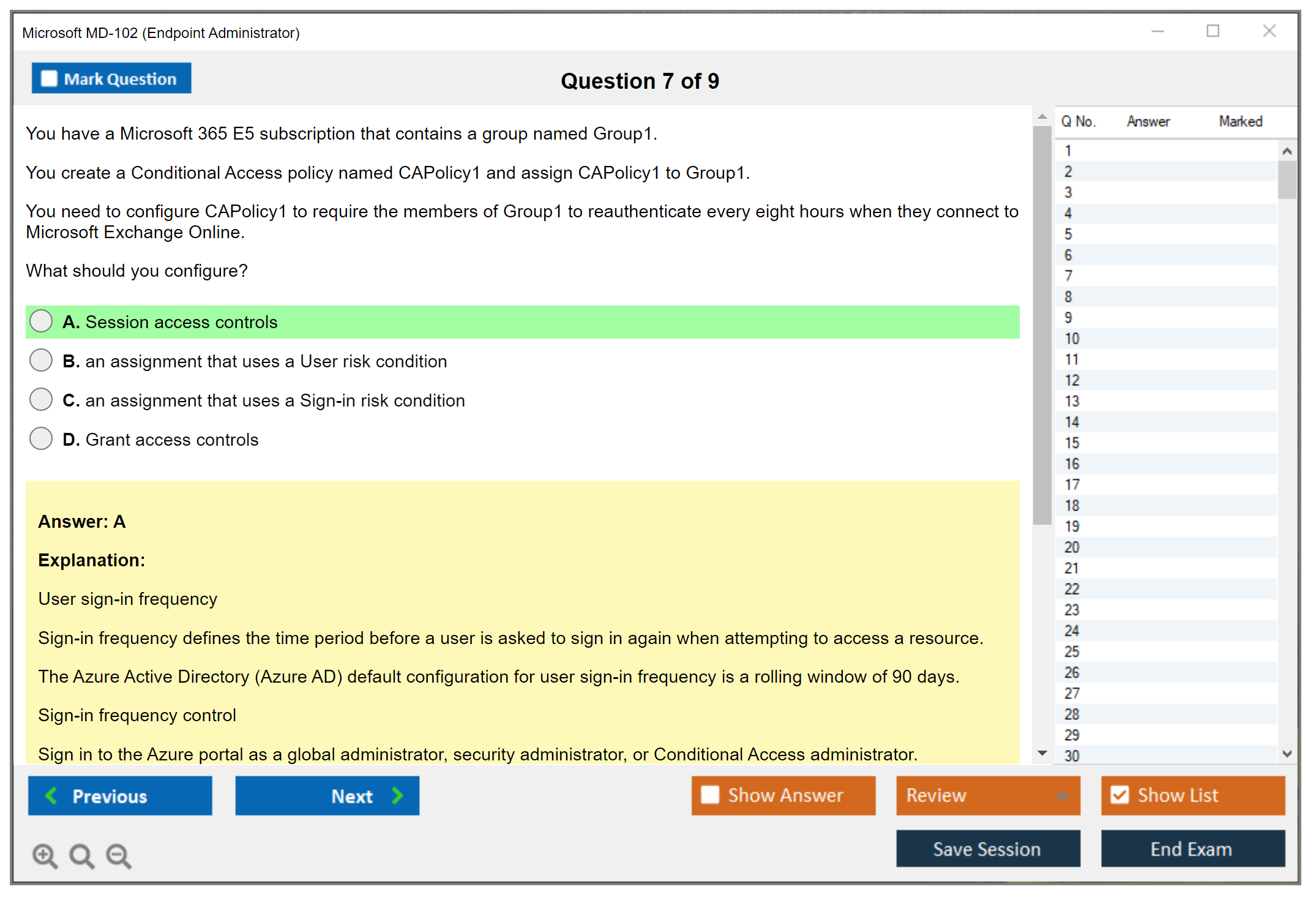 Microsoft MD-102 (Endpoint Administrator)

Mark Question

Question 7 of 9

You have a Microsoft 365 E5 subscription that contains a group named Group1.

You create a Conditional Access policy named CAPolicy1 and assign CAPolicy1 to Group1.

You need to configure CAPolicy1 to require the members of Group1 to reauthenticate every eight hours when they connect to Microsoft Exchange Online.

What should you configure?

A. Session access controls

B. an assignment that uses a User risk condition

C. an assignment that uses a Sign-in risk condition

D. Grant access controls

Answer: A

Explanation:

User sign-in frequency

Sign-in frequency defines the time period before a user is asked to sign in again when attempting to access a resource.

The Azure Active Directory (Azure AD) default configuration for user sign-in frequency is a rolling window of 90 days.

Sign-in frequency control

Sign in to the Azure portal as a global administrator, security administrator, or Conditional Access administrator.

| Q No. | Answer | Marked |
|---|---|---|
| 1 | | |
| 2 | | |
| 3 | | |
| 4 | | |
| 5 | | |
| 6 | | |
| 7 | | |
| 8 | | |
| 9 | | |
| 10 | | |
| 11 | | |
| 12 | | |
| 13 | | |
| 14 | | |
| 15 | | |
| 16 | | |
| 17 | | |
| 18 | | |
| 19 | | |
| 20 | | |
| 21 | | |
| 22 | | |
| 23 | | |
| 24 | | |
| 25 | | |
| 26 | | |
| 27 | | |
| 28 | | |
| 29 | | |
| 30 | | |

Previous

Next

Show Answer

Review

Show List

Save Session

End Exam