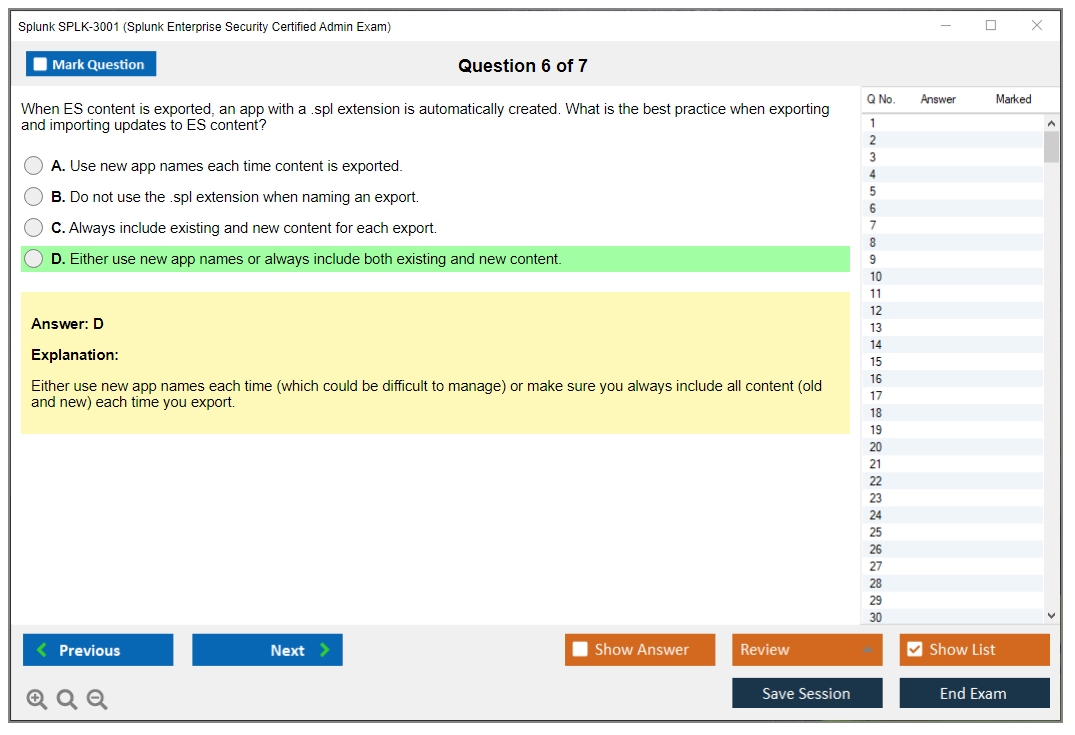 Splunk SPLK-3001 (Splunk Enterprise Security Certified Admin Exam)

Mark Question

Question 6 of 7

When ES content is exported, an app with a .spl extension is automatically created. What is the best practice when exporting and importing updates to ES content?

A. Use new app names each time content is exported.

B. Do not use the .spl extension when naming an export.

C. Always include existing and new content for each export.

D. Either use new app names or always include both existing and new content.

Answer: D

Explanation:

Either use new app names each time (which could be difficult to manage) or make sure you always include all content (old and new) each time you export.

| Q No. | Answer | Marked |
|---|---|---|
| 1 | | |
| 2 | | |
| 3 | | |
| 4 | | |
| 5 | | |
| 6 | | |
| 7 | | |
| 8 | | |
| 9 | | |
| 10 | | |
| 11 | | |
| 12 | | |
| 13 | | |
| 14 | | |
| 15 | | |
| 16 | | |
| 17 | | |
| 18 | | |
| 19 | | |
| 20 | | |
| 21 | | |
| 22 | | |
| 23 | | |
| 24 | | |
| 25 | | |
| 26 | | |
| 27 | | |
| 28 | | |
| 29 | | |
| 30 | | |

Previous

Next

Show Answer

Review

Show List

Save Session

End Exam