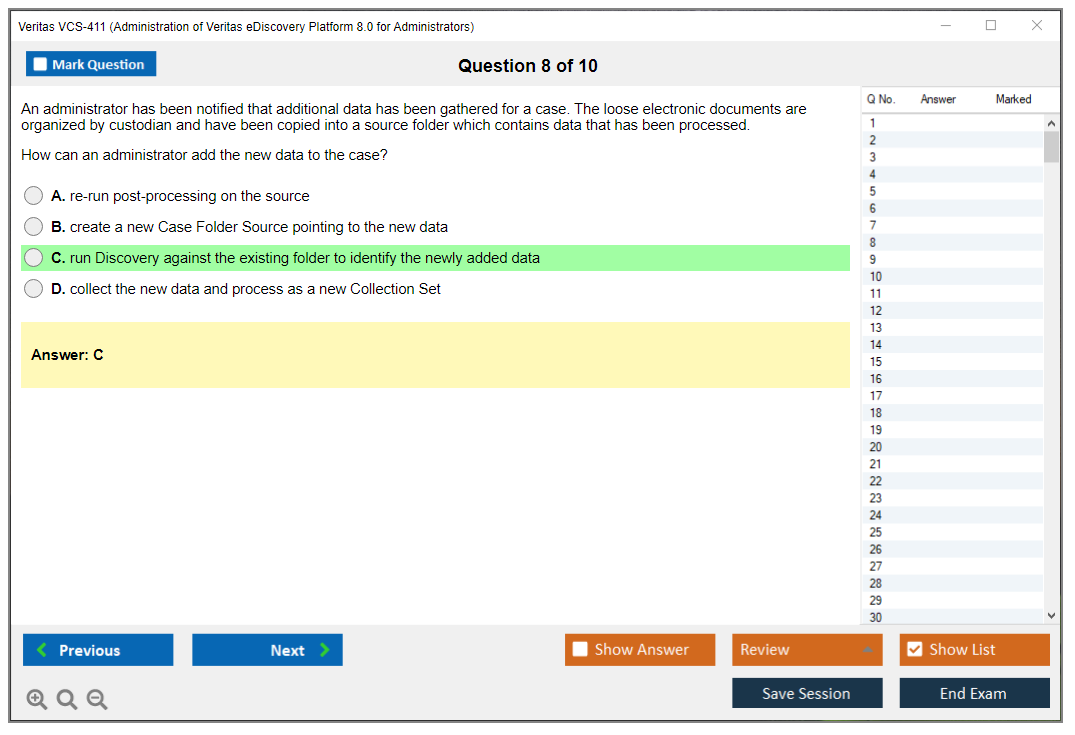 Veritas VCS-411 (Administration of Veritas eDiscovery Platform 8.0 for Administrators)

Mark Question

Question 8 of 10

An administrator has been notified that additional data has been gathered for a case. The loose electronic documents are organized by custodian and have been copied into a source folder which contains data that has been processed.

How can an administrator add the new data to the case?

A. re-run post-processing on the source

B. create a new Case Folder Source pointing to the new data

C. run Discovery against the existing folder to identify the newly added data

D. collect the new data and process as a new Collection Set

Answer: C

| Q No. | Answer | Marked |
|---|---|---|
| 1 | | |
| 2 | | |
| 3 | | |
| 4 | | |
| 5 | | |
| 6 | | |
| 7 | | |
| 8 | | |
| 9 | | |
| 10 | | |
| 11 | | |
| 12 | | |
| 13 | | |
| 14 | | |
| 15 | | |
| 16 | | |
| 17 | | |
| 18 | | |
| 19 | | |
| 20 | | |
| 21 | | |
| 22 | | |
| 23 | | |
| 24 | | |
| 25 | | |
| 26 | | |
| 27 | | |
| 28 | | |
| 29 | | |
| 30 | | |

Previous

Next

Show Answer

Review

Show List

Save Session

End Exam