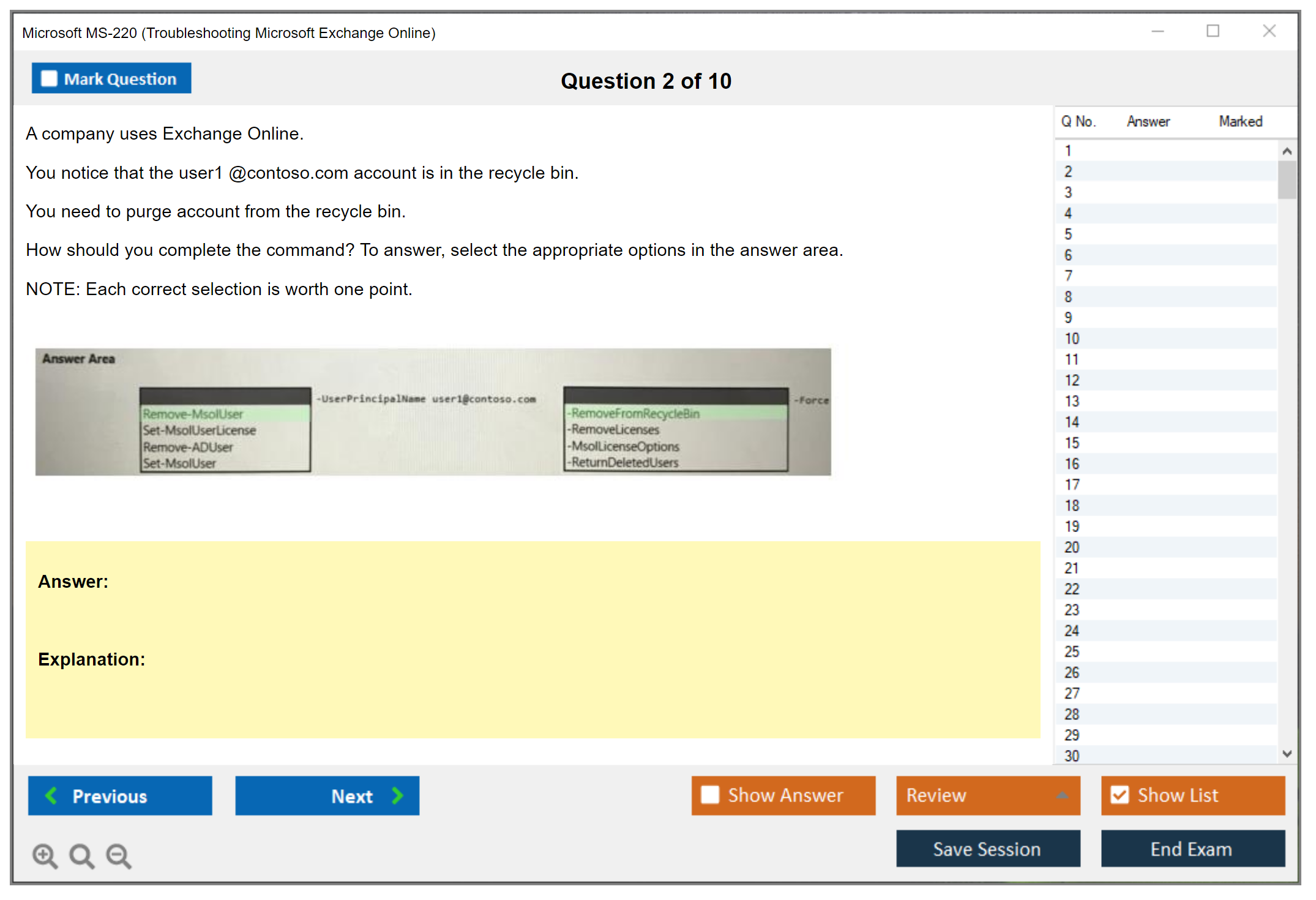 Microsoft MS-220 (Troubleshooting Microsoft Exchange Online)

Mark Question

Question 2 of 10

A company uses Exchange Online.

You notice that the user1 @contoso.com account is in the recycle bin.

You need to purge account from the recycle bin.

How should you complete the command? To answer, select the appropriate options in the answer area.

NOTE: Each correct selection is worth one point.

Answer Area

Remove-MsolUser
Set-MsolUserLicense
Remove-ADUser
Set-MsolUser

-UserPrincipalName user1@contoso.com

-RemoveFromRecycleBin
-RemoveLicenses
-MsolLicenseOptions
-ReturnDeletedUsers

-Force

Answer:

Explanation:

| Q No. | Answer | Marked |
|---|---|---|
| 1 | | |
| 2 | | |
| 3 | | |
| 4 | | |
| 5 | | |
| 6 | | |
| 7 | | |
| 8 | | |
| 9 | | |
| 10 | | |
| 11 | | |
| 12 | | |
| 13 | | |
| 14 | | |
| 15 | | |
| 16 | | |
| 17 | | |
| 18 | | |
| 19 | | |
| 20 | | |
| 21 | | |
| 22 | | |
| 23 | | |
| 24 | | |
| 25 | | |
| 26 | | |
| 27 | | |
| 28 | | |
| 29 | | |
| 30 | | |

Previous

Next

Show Answer

Review

Show List

Save Session

End Exam