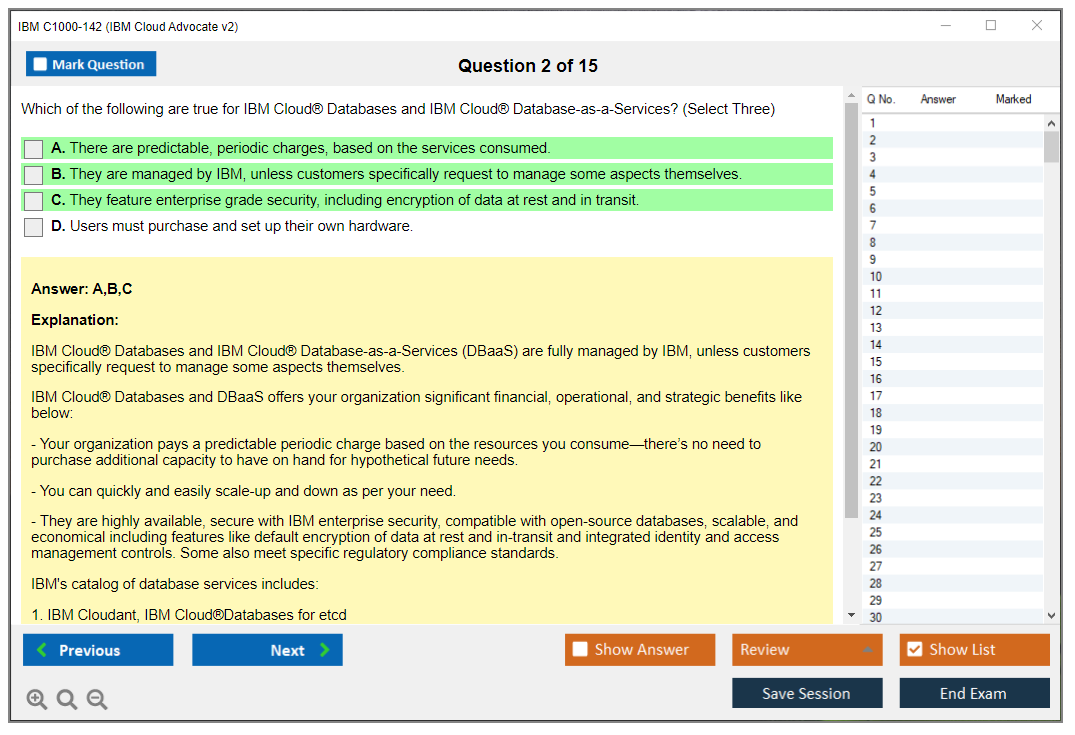 IBM C1000-142 (IBM Cloud Advocate v2)

Mark Question

Question 2 of 15

Which of the following are true for IBM Cloud® Databases and IBM Cloud® Database-as-a-Services? (Select Three)

A. There are predictable, periodic charges, based on the services consumed.
B. They are managed by IBM, unless customers specifically request to manage some aspects themselves.
C. They feature enterprise grade security, including encryption of data at rest and in transit.
D. Users must purchase and set up their own hardware.

Answer: A,B,C

Explanation:

IBM Cloud® Databases and IBM Cloud® Database-as-a-Services (DBaaS) are fully managed by IBM, unless customers specifically request to manage some aspects themselves.

IBM Cloud® Databases and DBaaS offers your organization significant financial, operational, and strategic benefits like below:

- Your organization pays a predictable periodic charge based on the resources you consume—there's no need to purchase additional capacity to have on hand for hypothetical future needs.

- You can quickly and easily scale-up and down as per your need.

- They are highly available, secure with IBM enterprise security, compatible with open-source databases, scalable, and economical including features like default encryption of data at rest and in-transit and integrated identity and access management controls. Some also meet specific regulatory compliance standards.

IBM's catalog of database services includes:

1. IBM Cloudant, IBM Cloud®Databases for etcd

| Q No. | Answer | Marked |
|---|---|---|
| 1 | | |
| 2 | | |
| 3 | | |
| 4 | | |
| 5 | | |
| 6 | | |
| 7 | | |
| 8 | | |
| 9 | | |
| 10 | | |
| 11 | | |
| 12 | | |
| 13 | | |
| 14 | | |
| 15 | | |
| 16 | | |
| 17 | | |
| 18 | | |
| 19 | | |
| 20 | | |
| 21 | | |
| 22 | | |
| 23 | | |
| 24 | | |
| 25 | | |
| 26 | | |
| 27 | | |
| 28 | | |
| 29 | | |
| 30 | | |

Previous
Next
Show Answer
Review
Show List
Save Session
End Exam