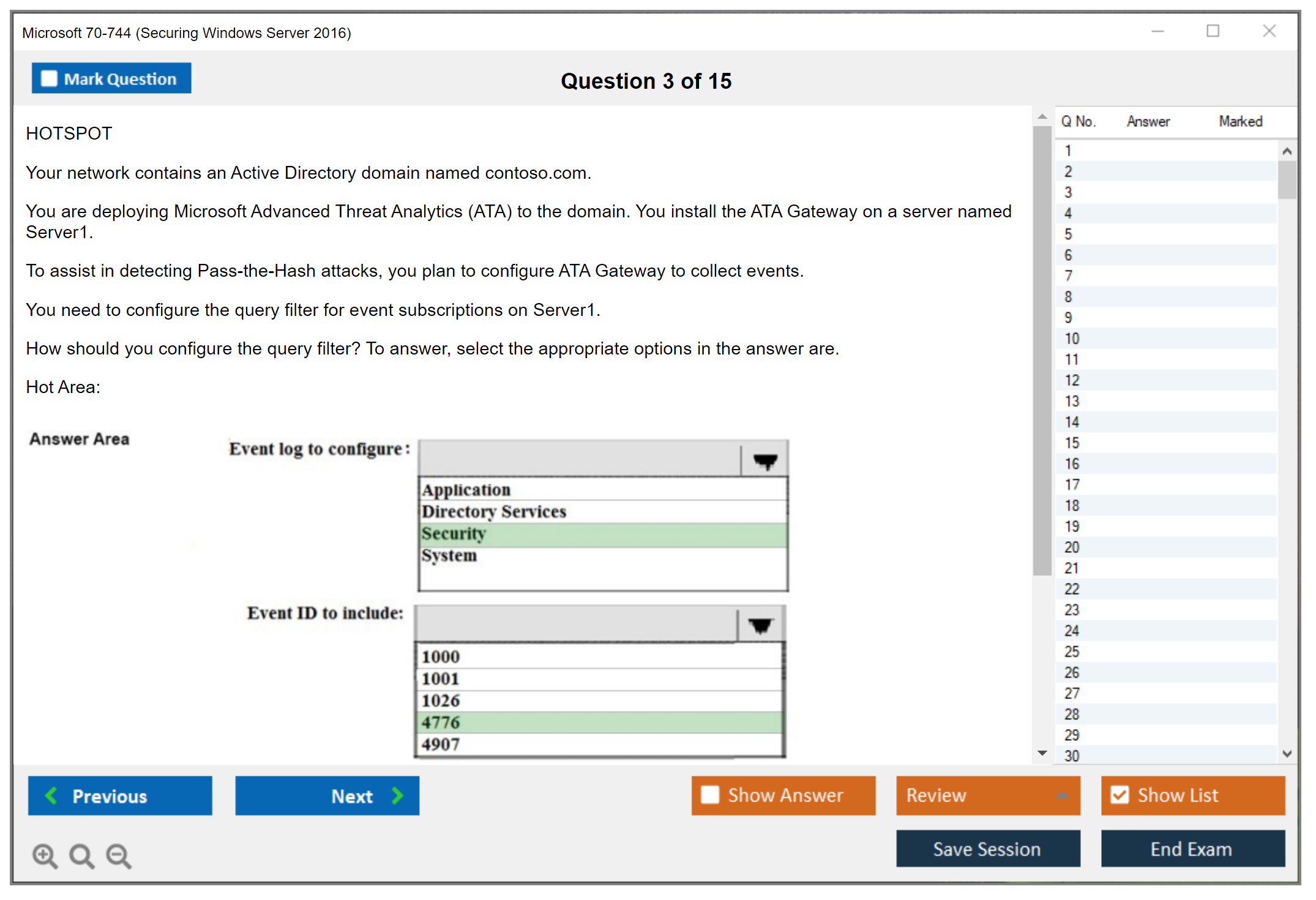 Microsoft 70-744 (Securing Windows Server 2016)

Mark Question

Question 3 of 15

HOTSPOT

Your network contains an Active Directory domain named contoso.com.

You are deploying Microsoft Advanced Threat Analytics (ATA) to the domain. You install the ATA Gateway on a server named Server1.

To assist in detecting Pass-the-Hash attacks, you plan to configure ATA Gateway to collect events.

You need to configure the query filter for event subscriptions on Server1.

How should you configure the query filter? To answer, select the appropriate options in the answer are.

Hot Area:

Answer Area

Event log to configure:

Application
Directory Services
Security
System

Event ID to include:

1000
1001
1026
4776
4907

| Q No. | Answer | Marked |
|---|---|---|
| 1 | | |
| 2 | | |
| 3 | | |
| 4 | | |
| 5 | | |
| 6 | | |
| 7 | | |
| 8 | | |
| 9 | | |
| 10 | | |
| 11 | | |
| 12 | | |
| 13 | | |
| 14 | | |
| 15 | | |
| 16 | | |
| 17 | | |
| 18 | | |
| 19 | | |
| 20 | | |
| 21 | | |
| 22 | | |
| 23 | | |
| 24 | | |
| 25 | | |
| 26 | | |
| 27 | | |
| 28 | | |
| 29 | | |
| 30 | | |

Previous

Next

Show Answer

Review

Show List

Save Session

End Exam