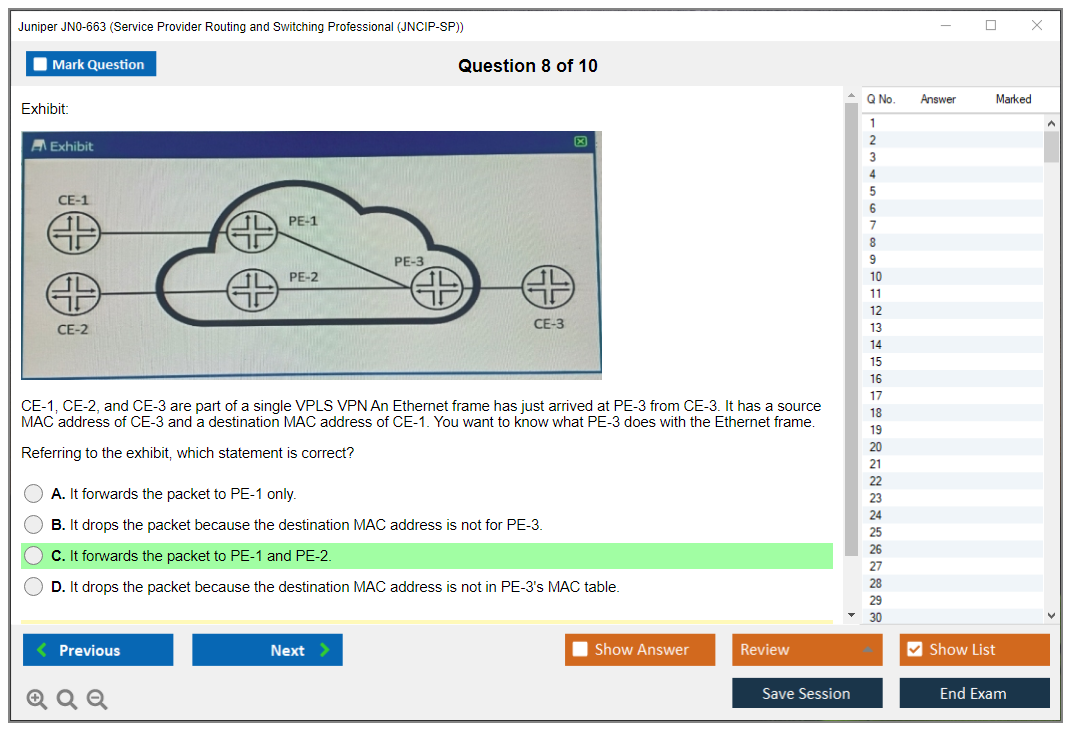 Juniper JN0-663 (Service Provider Routing and Switching Professional (JNCIP-SP))

Mark Question

Question 8 of 10

Exhibit:

Exhibit

CE-1

PE-1

PE-3

PE-2

CE-2

CE-3

CE-1, CE-2, and CE-3 are part of a single VPLS VPN An Ethernet frame has just arrived at PE-3 from CE-3. It has a source MAC address of CE-3 and a destination MAC address of CE-1. You want to know what PE-3 does with the Ethernet frame.

Referring to the exhibit, which statement is correct?

A. It forwards the packet to PE-1 only.

B. It drops the packet because the destination MAC address is not for PE-3.

C. It forwards the packet to PE-1 and PE-2.

D. It drops the packet because the destination MAC address is not in PE-3's MAC table.

| Q No. | Answer | Marked |
|---|---|---|
| 1 | | |
| 2 | | |
| 3 | | |
| 4 | | |
| 5 | | |
| 6 | | |
| 7 | | |
| 8 | | |
| 9 | | |
| 10 | | |
| 11 | | |
| 12 | | |
| 13 | | |
| 14 | | |
| 15 | | |
| 16 | | |
| 17 | | |
| 18 | | |
| 19 | | |
| 20 | | |
| 21 | | |
| 22 | | |
| 23 | | |
| 24 | | |
| 25 | | |
| 26 | | |
| 27 | | |
| 28 | | |
| 29 | | |
| 30 | | |

Previous

Next

Show Answer

Review

Show List

Save Session

End Exam