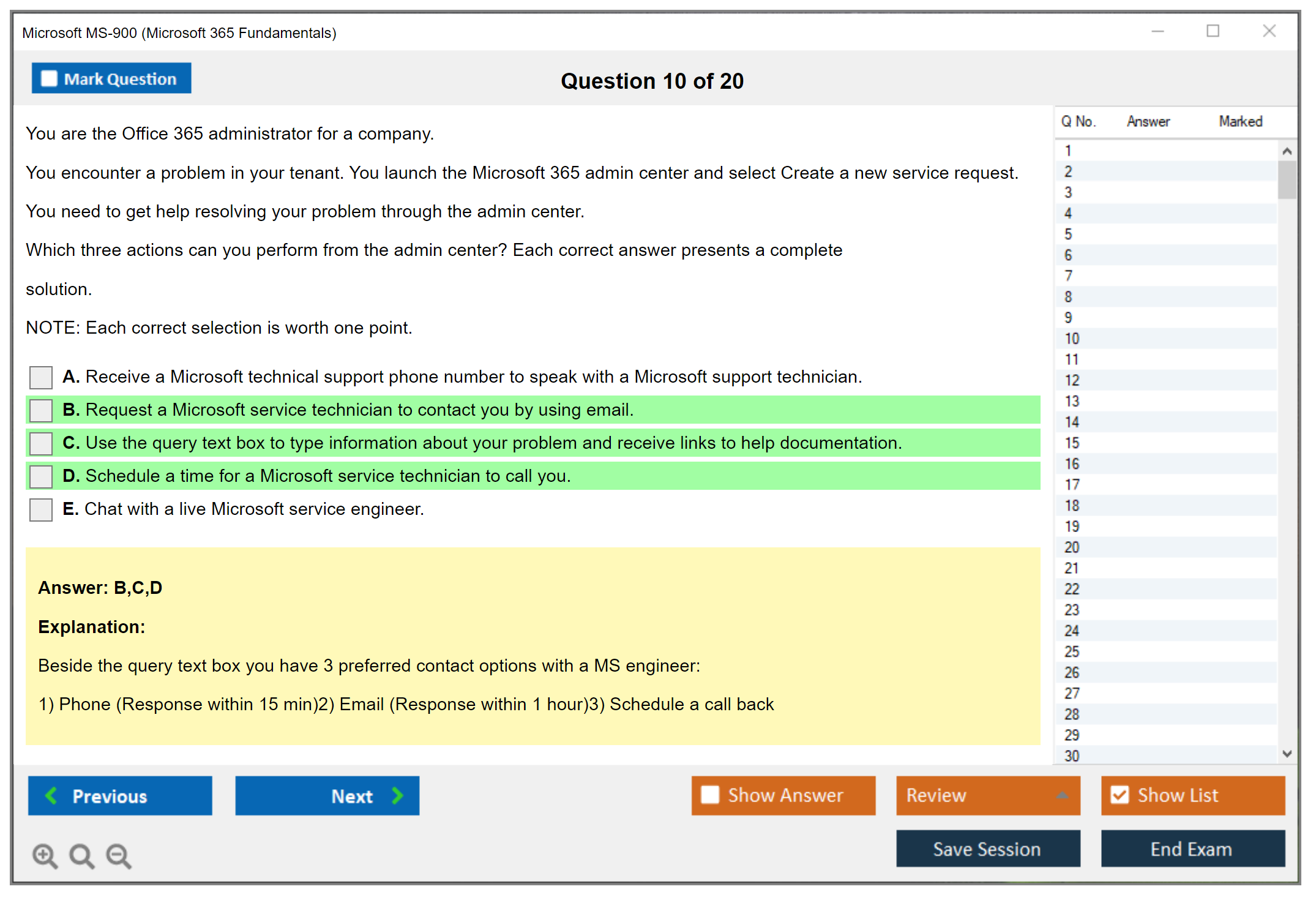 Microsoft MS-900 (Microsoft 365 Fundamentals)

Mark Question

Question 10 of 20

You are the Office 365 administrator for a company.

You encounter a problem in your tenant. You launch the Microsoft 365 admin center and select Create a new service request.

You need to get help resolving your problem through the admin center.

Which three actions can you perform from the admin center? Each correct answer presents a complete solution.

NOTE: Each correct selection is worth one point.

A. Receive a Microsoft technical support phone number to speak with a Microsoft support technician.

B. Request a Microsoft service technician to contact you by using email.

C. Use the query text box to type information about your problem and receive links to help documentation.

D. Schedule a time for a Microsoft service technician to call you.

E. Chat with a live Microsoft service engineer.

Answer: B,C,D

Explanation:

Beside the query text box you have 3 preferred contact options with a MS engineer:

1) Phone (Response within 15 min)2) Email (Response within 1 hour)3) Schedule a call back

| Q No. | Answer | Marked |
|---|---|---|
| 1 | | |
| 2 | | |
| 3 | | |
| 4 | | |
| 5 | | |
| 6 | | |
| 7 | | |
| 8 | | |
| 9 | | |
| 10 | | |
| 11 | | |
| 12 | | |
| 13 | | |
| 14 | | |
| 15 | | |
| 16 | | |
| 17 | | |
| 18 | | |
| 19 | | |
| 20 | | |
| 21 | | |
| 22 | | |
| 23 | | |
| 24 | | |
| 25 | | |
| 26 | | |
| 27 | | |
| 28 | | |
| 29 | | |
| 30 | | |

Previous

Next

Show Answer

Review

Show List

Save Session

End Exam