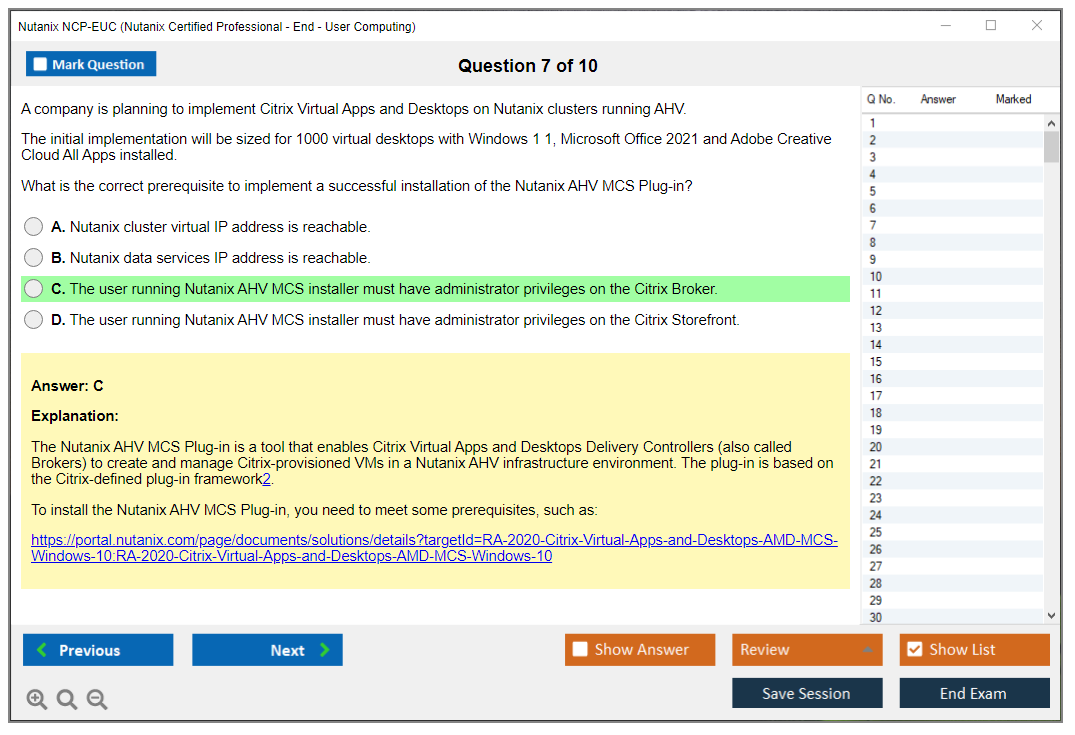 Nutanix NCP-EUC (Nutanix Certified Professional - End - User Computing)

Mark Question

Question 7 of 10

A company is planning to implement Citrix Virtual Apps and Desktops on Nutanix clusters running AHV.

The initial implementation will be sized for 1000 virtual desktops with Windows 1 1, Microsoft Office 2021 and Adobe Creative Cloud All Apps installed.

What is the correct prerequisite to implement a successful installation of the Nutanix AHV MCS Plug-in?

A. Nutanix cluster virtual IP address is reachable.

B. Nutanix data services IP address is reachable.

C. The user running Nutanix AHV MCS installer must have administrator privileges on the Citrix Broker.

D. The user running Nutanix AHV MCS installer must have administrator privileges on the Citrix Storefront.

Answer: C

Explanation:

The Nutanix AHV MCS Plug-in is a tool that enables Citrix Virtual Apps and Desktops Delivery Controllers (also called Brokers) to create and manage Citrix-provisioned VMs in a Nutanix AHV infrastructure environment. The plug-in is based on the Citrix-defined plug-in framework2.

To install the Nutanix AHV MCS Plug-in, you need to meet some prerequisites, such as:

https://portal.nutanix.com/page/documents/solutions/details?targetId=RA-2020-Citrix-Virtual-Apps-and-Desktops-AMD-MCS-Windows-10:RA-2020-Citrix-Virtual-Apps-and-Desktops-AMD-MCS-Windows-10

| Q No. | Answer | Marked |
|---|---|---|
| 1 | | |
| 2 | | |
| 3 | | |
| 4 | | |
| 5 | | |
| 6 | | |
| 7 | | |
| 8 | | |
| 9 | | |
| 10 | | |
| 11 | | |
| 12 | | |
| 13 | | |
| 14 | | |
| 15 | | |
| 16 | | |
| 17 | | |
| 18 | | |
| 19 | | |
| 20 | | |
| 21 | | |
| 22 | | |
| 23 | | |
| 24 | | |
| 25 | | |
| 26 | | |
| 27 | | |
| 28 | | |
| 29 | | |
| 30 | | |

Previous
Next
Show Answer
Review
Show List
Save Session
End Exam