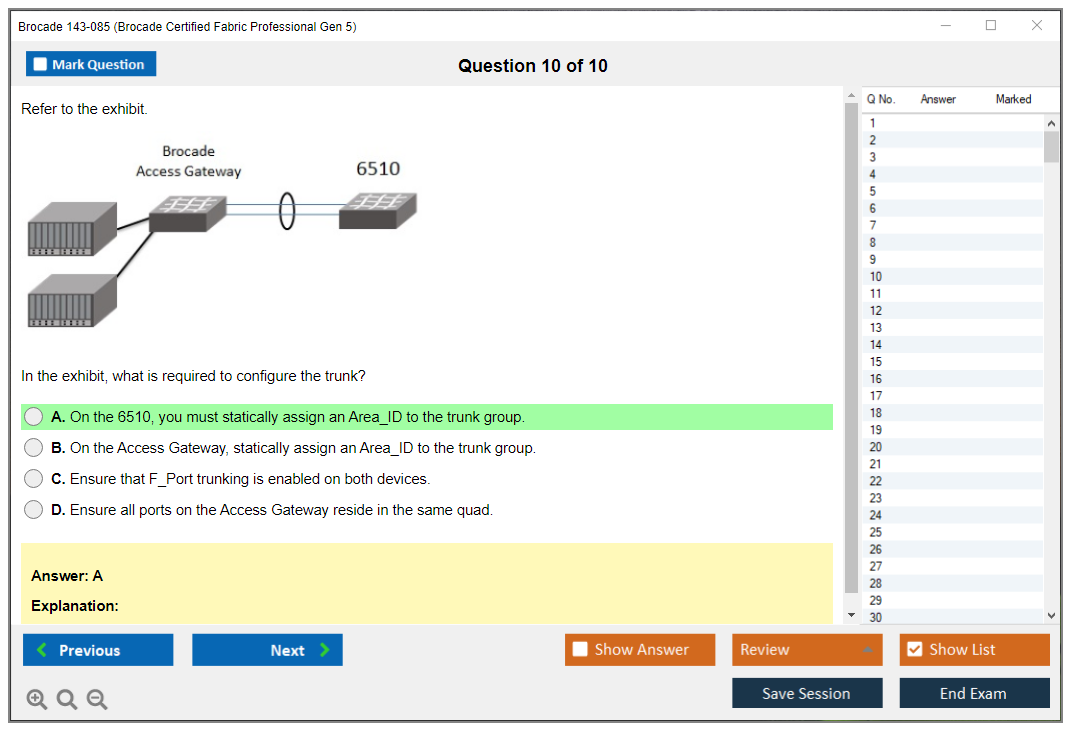 Brocade 143-085 (Brocade Certified Fabric Professional Gen 5)

Mark Question

Question 10 of 10

Refer to the exhibit.

Brocade Access Gateway

6510

In the exhibit, what is required to configure the trunk?

A. On the 6510, you must statically assign an Area_ID to the trunk group.

B. On the Access Gateway, statically assign an Area_ID to the trunk group.

C. Ensure that F_Port trunking is enabled on both devices.

D. Ensure all ports on the Access Gateway reside in the same quad.

Answer: A

Explanation:

| Q No. | Answer | Marked |
|---|---|---|
| 1 | | |
| 2 | | |
| 3 | | |
| 4 | | |
| 5 | | |
| 6 | | |
| 7 | | |
| 8 | | |
| 9 | | |
| 10 | | |
| 11 | | |
| 12 | | |
| 13 | | |
| 14 | | |
| 15 | | |
| 16 | | |
| 17 | | |
| 18 | | |
| 19 | | |
| 20 | | |
| 21 | | |
| 22 | | |
| 23 | | |
| 24 | | |
| 25 | | |
| 26 | | |
| 27 | | |
| 28 | | |
| 29 | | |
| 30 | | |

Previous

Next

Show Answer

Review

Show List

Save Session

End Exam