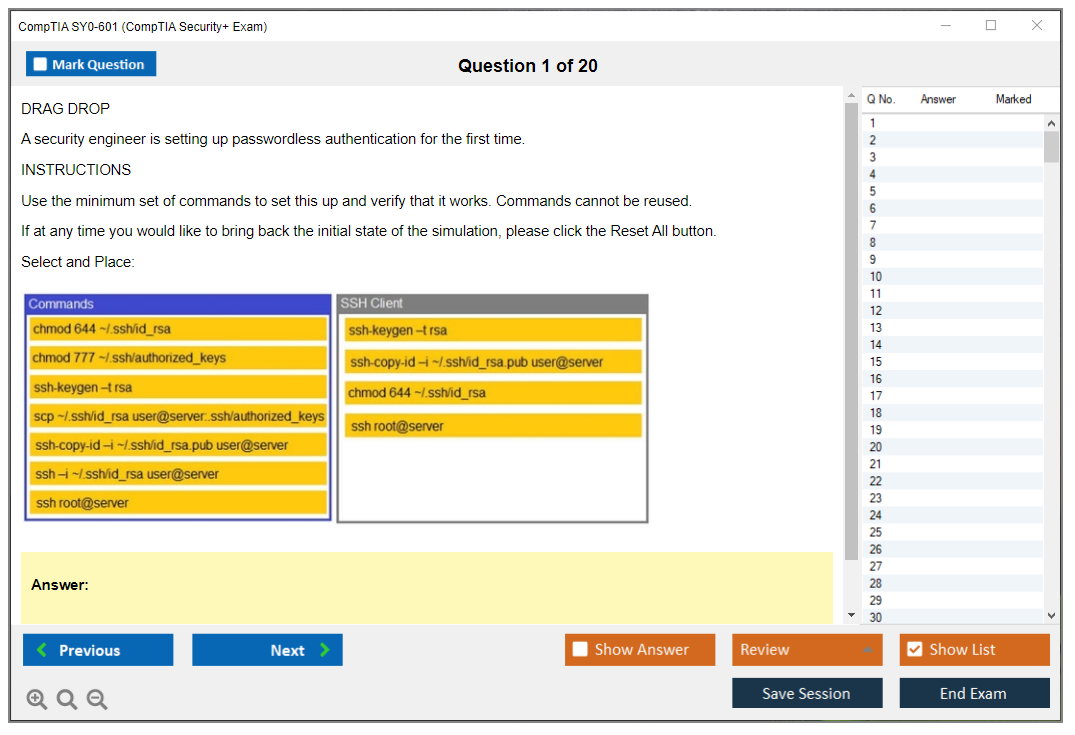 CompTIA SY0-601 (CompTIA Security+ Exam)

Mark Question

Question 1 of 20

DRAG DROP

A security engineer is setting up passwordless authentication for the first time.

INSTRUCTIONS

Use the minimum set of commands to set this up and verify that it works. Commands cannot be reused.

If at any time you would like to bring back the initial state of the simulation, please click the Reset All button.

Select and Place:

Commands
chmod 644 ~/.ssh/id_rsa
chmod 777 ~/.ssh/authorized_keys
ssh-keygen –t rsa
scp ~/.ssh/id_rsa user@server:.ssh/authorized_keys
ssh-copy-id –i ~/.ssh/id_rsa.pub user@server
ssh –i ~/.ssh/id_rsa user@server
ssh root@server

SSH Client
ssh-keygen –t rsa
ssh-copy-id –i ~/.ssh/id_rsa.pub user@server
chmod 644 ~/.ssh/id_rsa
ssh root@server

Answer:

| Q No. | Answer | Marked |
|---|---|---|
| 1 | | |
| 2 | | |
| 3 | | |
| 4 | | |
| 5 | | |
| 6 | | |
| 7 | | |
| 8 | | |
| 9 | | |
| 10 | | |
| 11 | | |
| 12 | | |
| 13 | | |
| 14 | | |
| 15 | | |
| 16 | | |
| 17 | | |
| 18 | | |
| 19 | | |
| 20 | | |
| 21 | | |
| 22 | | |
| 23 | | |
| 24 | | |
| 25 | | |
| 26 | | |
| 27 | | |
| 28 | | |
| 29 | | |
| 30 | | |

Previous
Next
Show Answer
Review
Show List
Save Session
End Exam