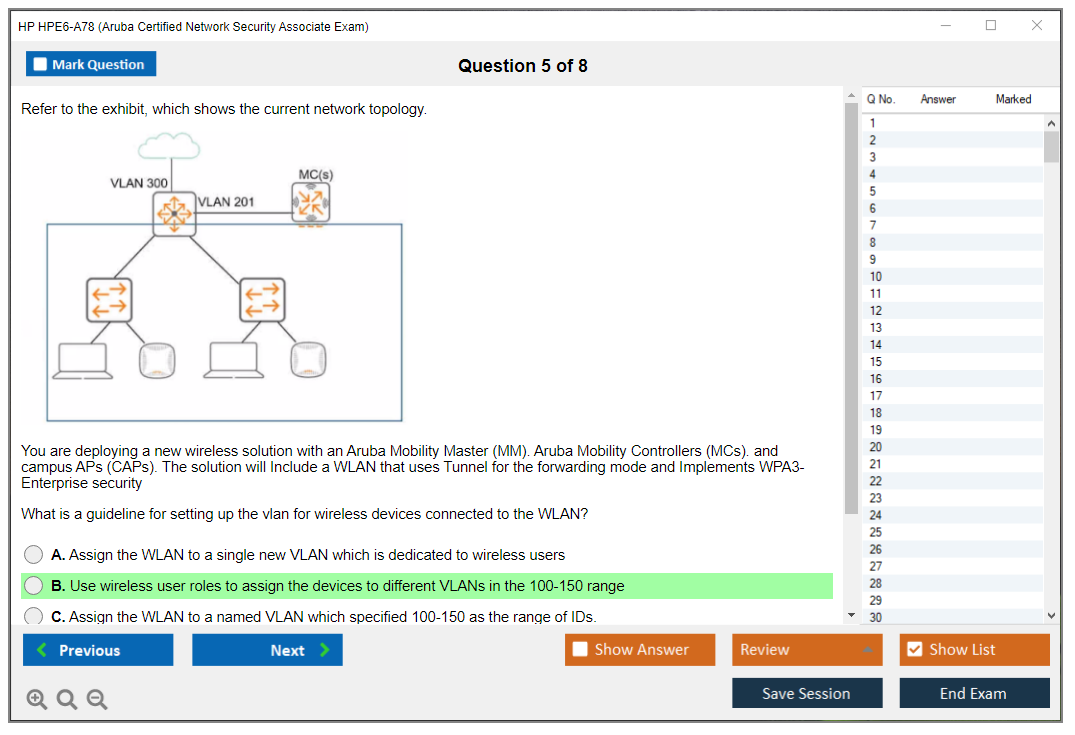 HP HPE6-A78 (Aruba Certified Network Security Associate Exam)

Mark Question

Question 5 of 8

Refer to the exhibit, which shows the current network topology.

VLAN 300
VLAN 201
MC(s)

You are deploying a new wireless solution with an Aruba Mobility Master (MM). Aruba Mobility Controllers (MCs). and campus APs (CAPs). The solution will Include a WLAN that uses Tunnel for the forwarding mode and Implements WPA3-Enterprise security

What is a guideline for setting up the vlan for wireless devices connected to the WLAN?

A. Assign the WLAN to a single new VLAN which is dedicated to wireless users

B. Use wireless user roles to assign the devices to different VLANs in the 100-150 range

C. Assign the WLAN to a named VLAN which specified 100-150 as the range of IDs.

| Q No. | Answer | Marked |
|---|---|---|
| 1 | | |
| 2 | | |
| 3 | | |
| 4 | | |
| 5 | | |
| 6 | | |
| 7 | | |
| 8 | | |
| 9 | | |
| 10 | | |
| 11 | | |
| 12 | | |
| 13 | | |
| 14 | | |
| 15 | | |
| 16 | | |
| 17 | | |
| 18 | | |
| 19 | | |
| 20 | | |
| 21 | | |
| 22 | | |
| 23 | | |
| 24 | | |
| 25 | | |
| 26 | | |
| 27 | | |
| 28 | | |
| 29 | | |
| 30 | | |

Previous
Next
Show Answer
Review
Show List
Save Session
End Exam