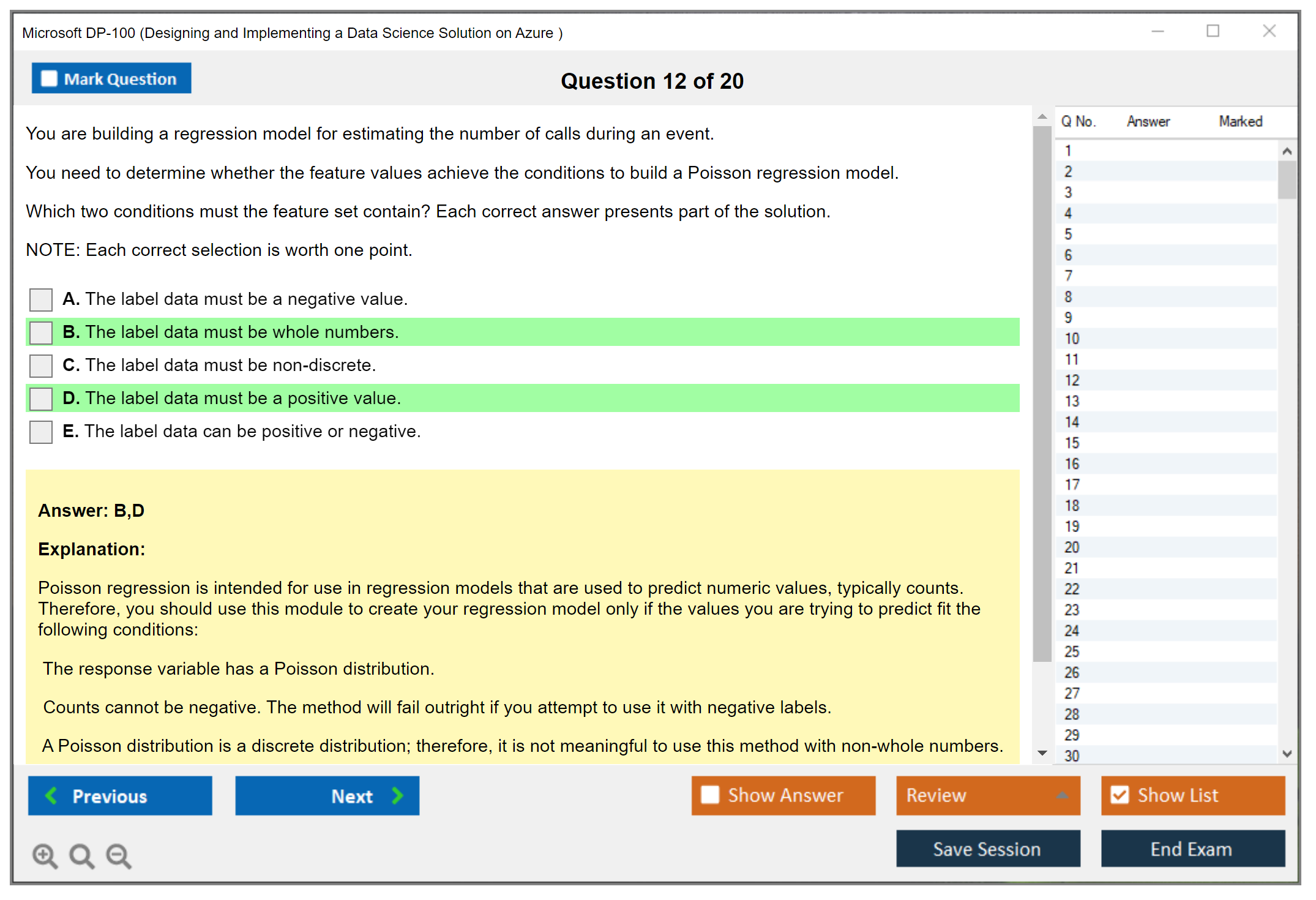 Microsoft DP-100 (Designing and Implementing a Data Science Solution on Azure )

Mark Question

Question 12 of 20

You are building a regression model for estimating the number of calls during an event.

You need to determine whether the feature values achieve the conditions to build a Poisson regression model.

Which two conditions must the feature set contain? Each correct answer presents part of the solution.

NOTE: Each correct selection is worth one point.

A. The label data must be a negative value.

B. The label data must be whole numbers.

C. The label data must be non-discrete.

D. The label data must be a positive value.

E. The label data can be positive or negative.

Answer: B,D

Explanation:

Poisson regression is intended for use in regression models that are used to predict numeric values, typically counts. Therefore, you should use this module to create your regression model only if the values you are trying to predict fit the following conditions:

The response variable has a Poisson distribution.

Counts cannot be negative. The method will fail outright if you attempt to use it with negative labels.

A Poisson distribution is a discrete distribution; therefore, it is not meaningful to use this method with non-whole numbers.

| Q No. | Answer | Marked |
|---|---|---|
| 1 | | |
| 2 | | |
| 3 | | |
| 4 | | |
| 5 | | |
| 6 | | |
| 7 | | |
| 8 | | |
| 9 | | |
| 10 | | |
| 11 | | |
| 12 | | |
| 13 | | |
| 14 | | |
| 15 | | |
| 16 | | |
| 17 | | |
| 18 | | |
| 19 | | |
| 20 | | |
| 21 | | |
| 22 | | |
| 23 | | |
| 24 | | |
| 25 | | |
| 26 | | |
| 27 | | |
| 28 | | |
| 29 | | |
| 30 | | |

Previous

Next

Show Answer

Review

Show List

Save Session

End Exam