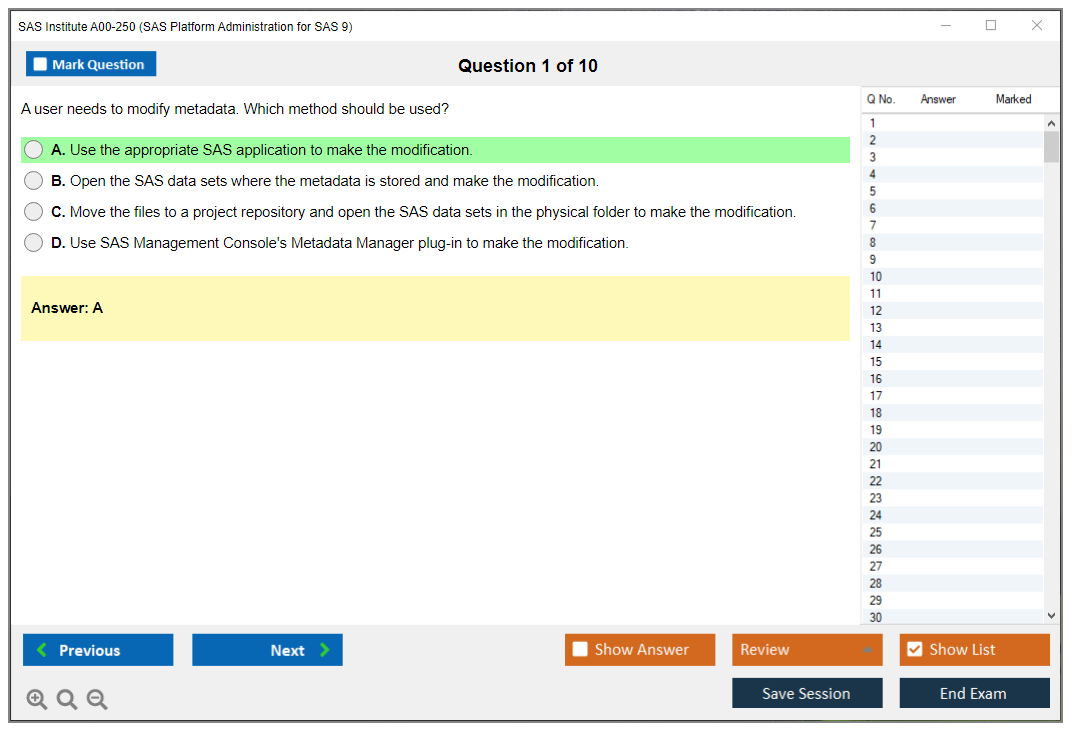 SAS Institute A00-250 (SAS Platform Administration for SAS 9)

Mark Question

Question 1 of 10

A user needs to modify metadata. Which method should be used?

A. Use the appropriate SAS application to make the modification.

B. Open the SAS data sets where the metadata is stored and make the modification.

C. Move the files to a project repository and open the SAS data sets in the physical folder to make the modification.

D. Use SAS Management Console's Metadata Manager plug-in to make the modification.

Answer: A

| Q No. | Answer | Marked |
|---|---|---|
| 1 | | |
| 2 | | |
| 3 | | |
| 4 | | |
| 5 | | |
| 6 | | |
| 7 | | |
| 8 | | |
| 9 | | |
| 10 | | |
| 11 | | |
| 12 | | |
| 13 | | |
| 14 | | |
| 15 | | |
| 16 | | |
| 17 | | |
| 18 | | |
| 19 | | |
| 20 | | |
| 21 | | |
| 22 | | |
| 23 | | |
| 24 | | |
| 25 | | |
| 26 | | |
| 27 | | |
| 28 | | |
| 29 | | |
| 30 | | |

Previous

Next

Show Answer

Review

Show List

Save Session

End Exam