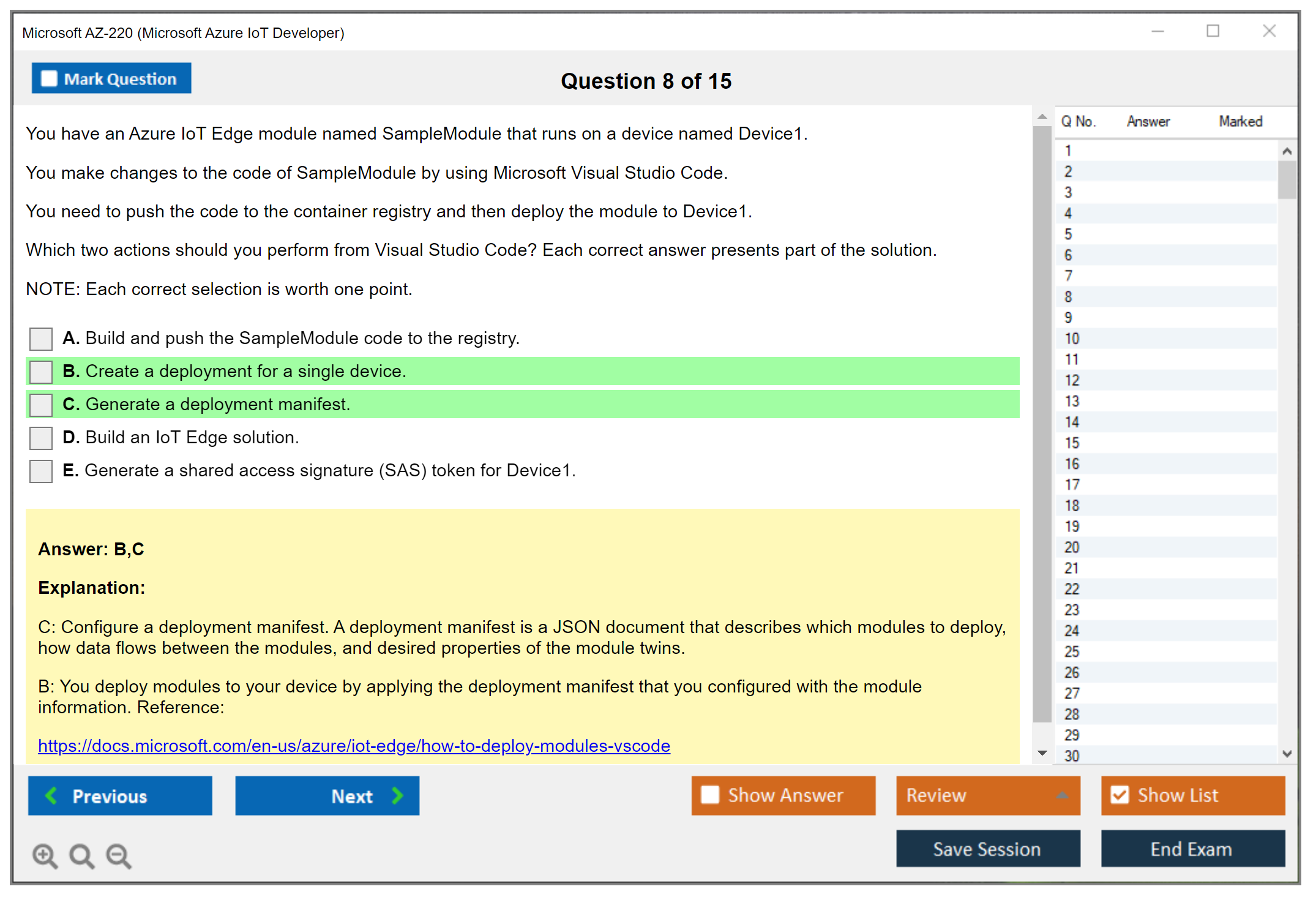 Microsoft AZ-220 (Microsoft Azure IoT Developer)

Mark Question

Question 8 of 15

You have an Azure IoT Edge module named SampleModule that runs on a device named Device1.

You make changes to the code of SampleModule by using Microsoft Visual Studio Code.

You need to push the code to the container registry and then deploy the module to Device1.

Which two actions should you perform from Visual Studio Code? Each correct answer presents part of the solution.

NOTE: Each correct selection is worth one point.

A. Build and push the SampleModule code to the registry.

B. Create a deployment for a single device.

C. Generate a deployment manifest.

D. Build an IoT Edge solution.

E. Generate a shared access signature (SAS) token for Device1.

Answer: B,C

Explanation:

C: Configure a deployment manifest. A deployment manifest is a JSON document that describes which modules to deploy, how data flows between the modules, and desired properties of the module twins.

B: You deploy modules to your device by applying the deployment manifest that you configured with the module information. Reference:

https://docs.microsoft.com/en-us/azure/iot-edge/how-to-deploy-modules-vscode

| Q No. | Answer | Marked |
|---|---|---|
| 1 | | |
| 2 | | |
| 3 | | |
| 4 | | |
| 5 | | |
| 6 | | |
| 7 | | |
| 8 | | |
| 9 | | |
| 10 | | |
| 11 | | |
| 12 | | |
| 13 | | |
| 14 | | |
| 15 | | |
| 16 | | |
| 17 | | |
| 18 | | |
| 19 | | |
| 20 | | |
| 21 | | |
| 22 | | |
| 23 | | |
| 24 | | |
| 25 | | |
| 26 | | |
| 27 | | |
| 28 | | |
| 29 | | |
| 30 | | |

Previous

Next

Show Answer

Review

Show List

Save Session

End Exam