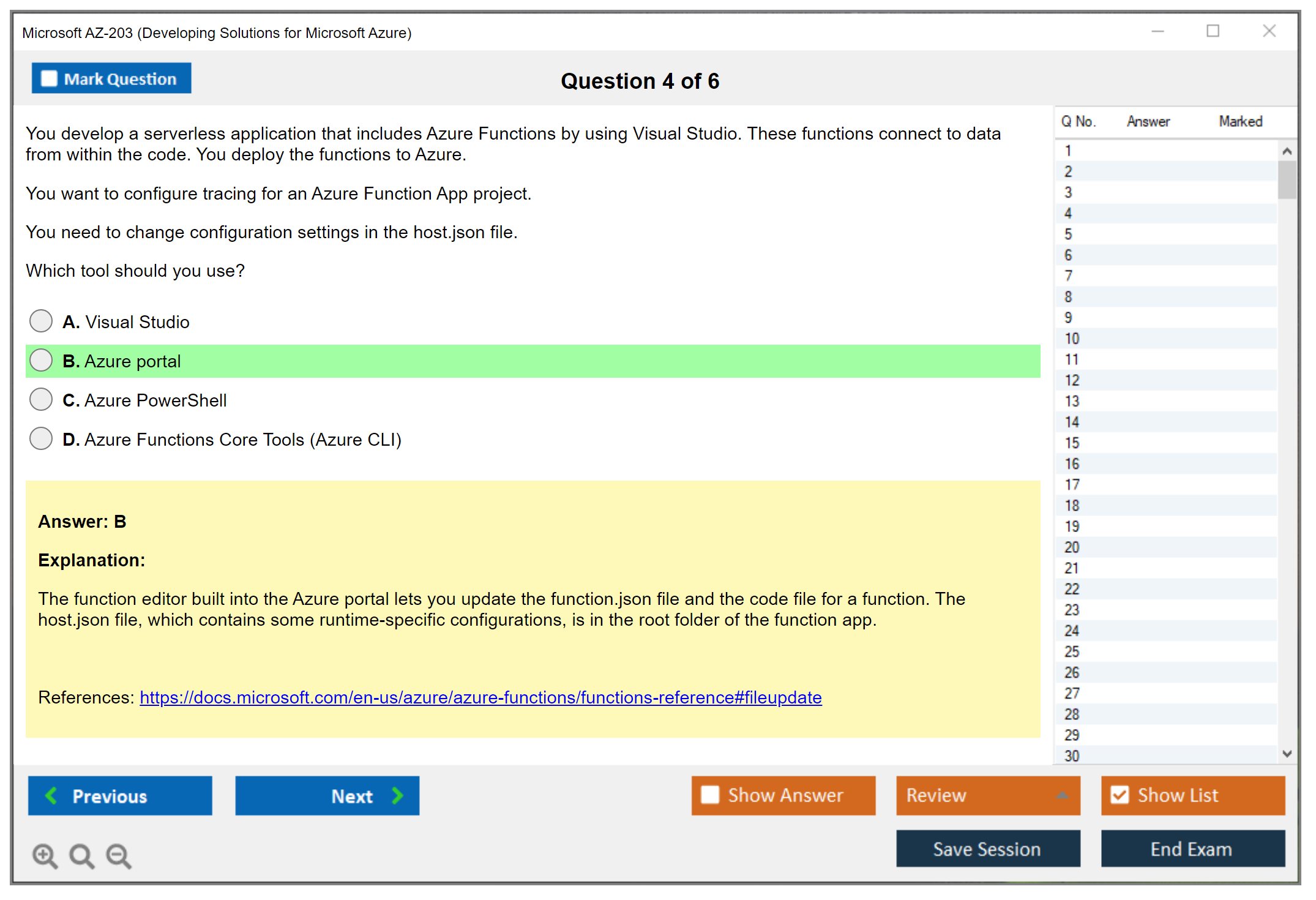 Microsoft AZ-203 (Developing Solutions for Microsoft Azure)

Mark Question

Question 4 of 6

You develop a serverless application that includes Azure Functions by using Visual Studio. These functions connect to data from within the code. You deploy the functions to Azure.

You want to configure tracing for an Azure Function App project.

You need to change configuration settings in the host.json file.

Which tool should you use?

A. Visual Studio

B. Azure portal

C. Azure PowerShell

D. Azure Functions Core Tools (Azure CLI)

Answer: B

Explanation:

The function editor built into the Azure portal lets you update the function.json file and the code file for a function. The host.json file, which contains some runtime-specific configurations, is in the root folder of the function app.

References: https://docs.microsoft.com/en-us/azure/azure-functions/functions-reference#fileupdate

| Q No. | Answer | Marked |
|---|---|---|
| 1 | | |
| 2 | | |
| 3 | | |
| 4 | | |
| 5 | | |
| 6 | | |
| 7 | | |
| 8 | | |
| 9 | | |
| 10 | | |
| 11 | | |
| 12 | | |
| 13 | | |
| 14 | | |
| 15 | | |
| 16 | | |
| 17 | | |
| 18 | | |
| 19 | | |
| 20 | | |
| 21 | | |
| 22 | | |
| 23 | | |
| 24 | | |
| 25 | | |
| 26 | | |
| 27 | | |
| 28 | | |
| 29 | | |
| 30 | | |

Previous

Next

Show Answer

Review

Show List

Save Session

End Exam