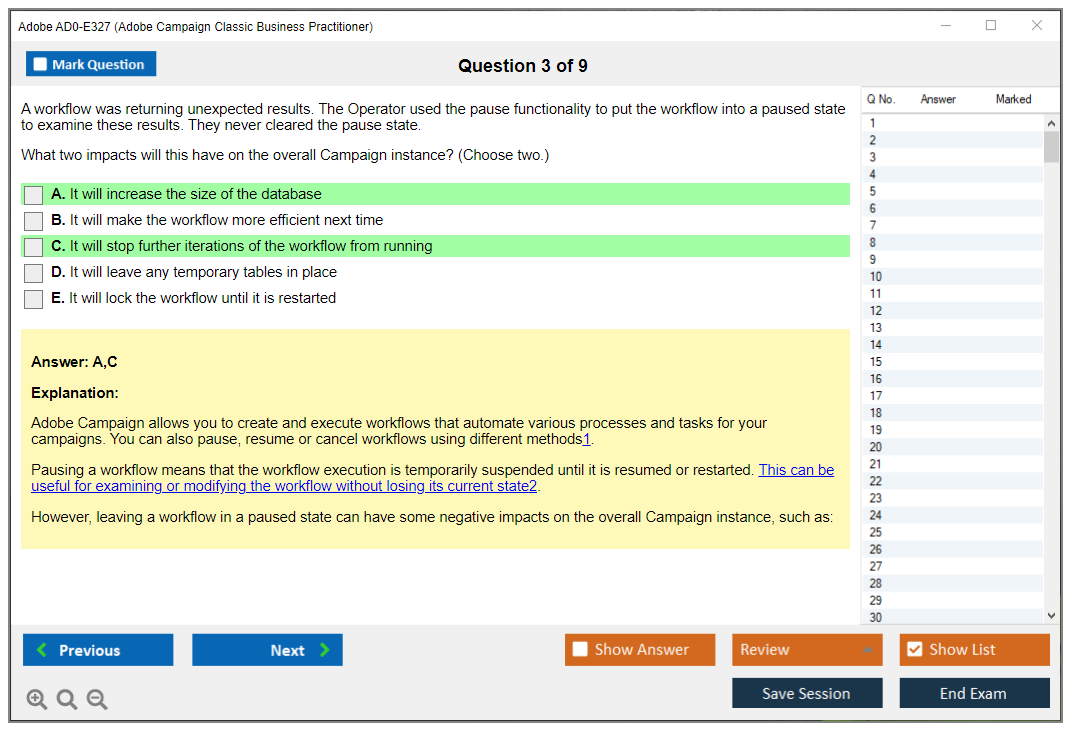 Adobe AD0-E327 (Adobe Campaign Classic Business Practitioner)

Mark Question

Question 3 of 9

A workflow was returning unexpected results. The Operator used the pause functionality to put the workflow into a paused state to examine these results. They never cleared the pause state.

What two impacts will this have on the overall Campaign instance? (Choose two.)

A. It will increase the size of the database

B. It will make the workflow more efficient next time

C. It will stop further iterations of the workflow from running

D. It will leave any temporary tables in place

E. It will lock the workflow until it is restarted

Answer: A,C

Explanation:

Adobe Campaign allows you to create and execute workflows that automate various processes and tasks for your campaigns. You can also pause, resume or cancel workflows using different methods1.

Pausing a workflow means that the workflow execution is temporarily suspended until it is resumed or restarted. This can be useful for examining or modifying the workflow without losing its current state2.

However, leaving a workflow in a paused state can have some negative impacts on the overall Campaign instance, such as:

| Q No. | Answer | Marked |
|---|---|---|
| 1 | | |
| 2 | | |
| 3 | | |
| 4 | | |
| 5 | | |
| 6 | | |
| 7 | | |
| 8 | | |
| 9 | | |
| 10 | | |
| 11 | | |
| 12 | | |
| 13 | | |
| 14 | | |
| 15 | | |
| 16 | | |
| 17 | | |
| 18 | | |
| 19 | | |
| 20 | | |
| 21 | | |
| 22 | | |
| 23 | | |
| 24 | | |
| 25 | | |
| 26 | | |
| 27 | | |
| 28 | | |
| 29 | | |
| 30 | | |

Previous

Next

Show Answer

Review

Show List

Save Session

End Exam