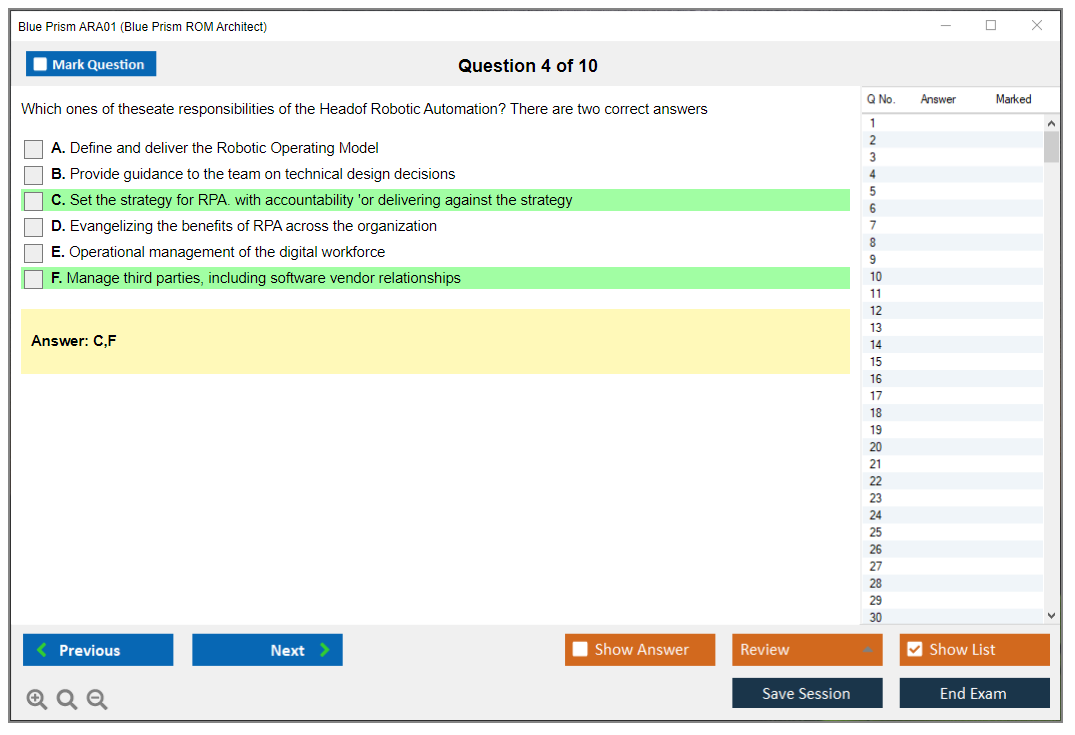 Blue Prism ARA01 (Blue Prism ROM Architect)

Mark Question

Question 4 of 10

Which ones of theseate responsibilities of the Headof Robotic Automation? There are two correct answers

A. Define and deliver the Robotic Operating Model
B. Provide guidance to the team on technical design decisions
C. Set the strategy for RPA. with accountability 'or delivering against the strategy
D. Evangelizing the benefits of RPA across the organization
E. Operational management of the digital workforce
F. Manage third parties, including software vendor relationships

Answer: C,F

| Q No. | Answer | Marked |
|---|---|---|
| 1 | | |
| 2 | | |
| 3 | | |
| 4 | | |
| 5 | | |
| 6 | | |
| 7 | | |
| 8 | | |
| 9 | | |
| 10 | | |
| 11 | | |
| 12 | | |
| 13 | | |
| 14 | | |
| 15 | | |
| 16 | | |
| 17 | | |
| 18 | | |
| 19 | | |
| 20 | | |
| 21 | | |
| 22 | | |
| 23 | | |
| 24 | | |
| 25 | | |
| 26 | | |
| 27 | | |
| 28 | | |
| 29 | | |
| 30 | | |

Previous
Next
Show Answer
Review
Show List
Save Session
End Exam