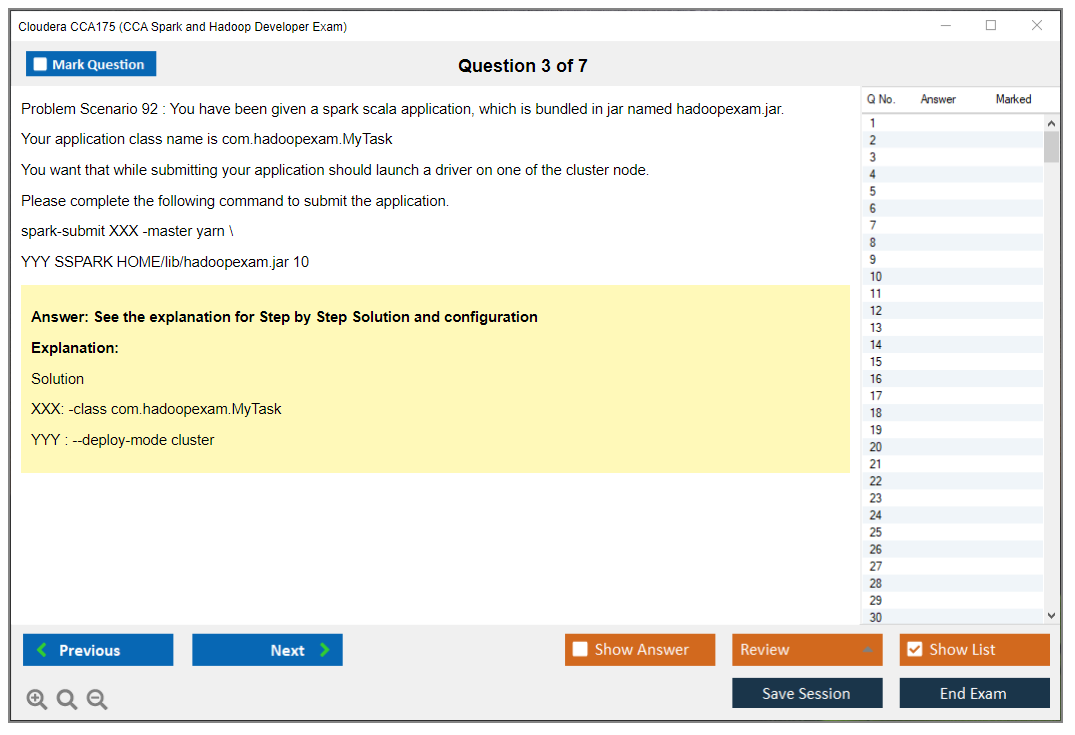 Cloudera CCA175 (CCA Spark and Hadoop Developer Exam)

Mark Question

Question 3 of 7

Problem Scenario 92 : You have been given a spark scala application, which is bundled in jar named hadoopexam.jar.

Your application class name is com.hadoopexam.MyTask

You want that while submitting your application should launch a driver on one of the cluster node.

Please complete the following command to submit the application.

spark-submit XXX -master yarn \

YYY SSPARK HOME/lib/hadoopexam.jar 10

Answer: See the explanation for Step by Step Solution and configuration

Explanation:

Solution

XXX: -class com.hadoopexam.MyTask

YYY : --deploy-mode cluster

| Q No. | Answer | Marked |
|---|---|---|
| 1 | | |
| 2 | | |
| 3 | | |
| 4 | | |
| 5 | | |
| 6 | | |
| 7 | | |
| 8 | | |
| 9 | | |
| 10 | | |
| 11 | | |
| 12 | | |
| 13 | | |
| 14 | | |
| 15 | | |
| 16 | | |
| 17 | | |
| 18 | | |
| 19 | | |
| 20 | | |
| 21 | | |
| 22 | | |
| 23 | | |
| 24 | | |
| 25 | | |
| 26 | | |
| 27 | | |
| 28 | | |
| 29 | | |
| 30 | | |

Previous
Next
Show Answer
Review
Show List
Save Session
End Exam