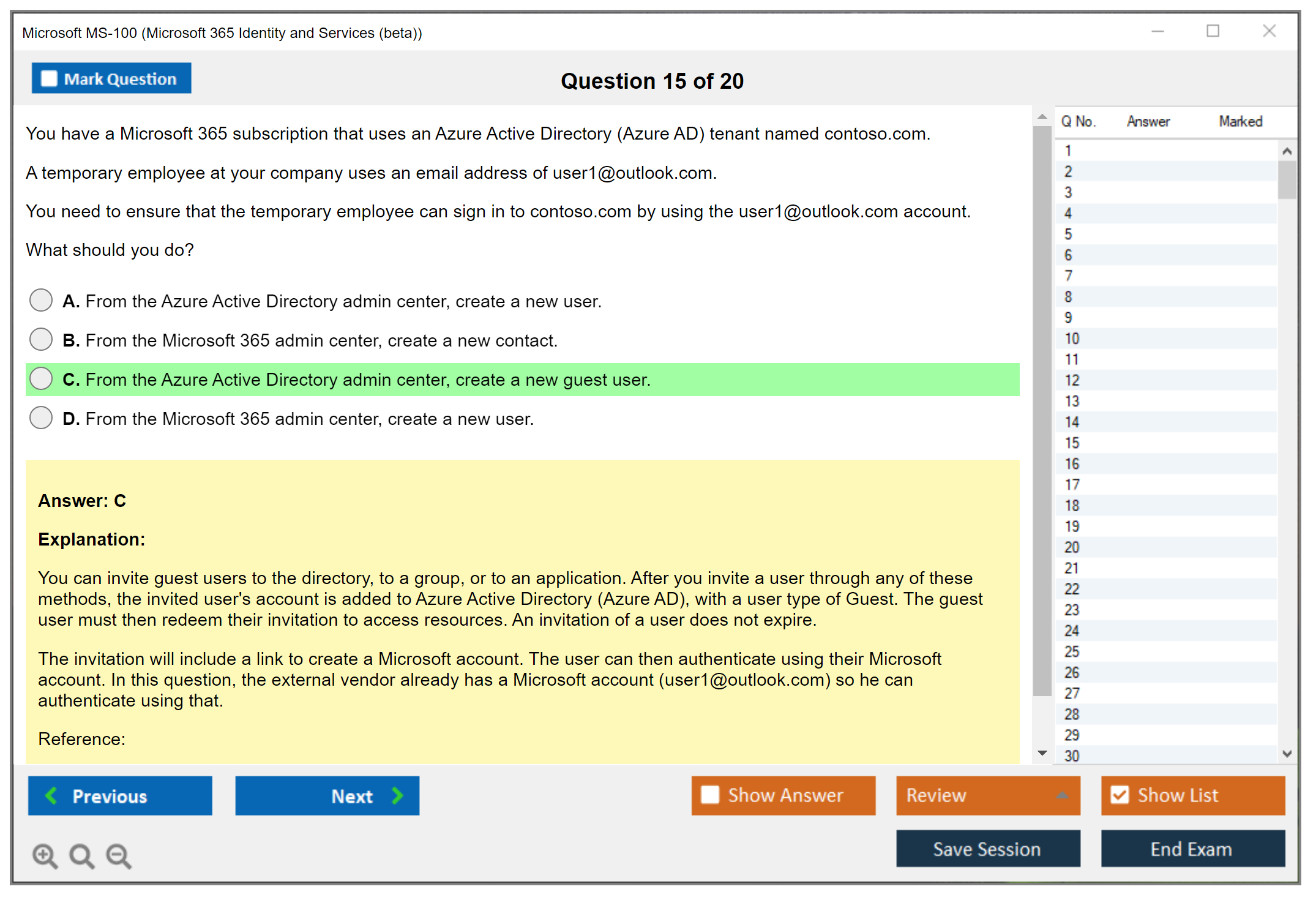 Microsoft MS-100 (Microsoft 365 Identity and Services (beta))

Mark Question

Question 15 of 20

You have a Microsoft 365 subscription that uses an Azure Active Directory (Azure AD) tenant named contoso.com.

A temporary employee at your company uses an email address of user1@outlook.com.

You need to ensure that the temporary employee can sign in to contoso.com by using the user1@outlook.com account.

What should you do?

A. From the Azure Active Directory admin center, create a new user.

B. From the Microsoft 365 admin center, create a new contact.

C. From the Azure Active Directory admin center, create a new guest user.

D. From the Microsoft 365 admin center, create a new user.

Answer: C

Explanation:

You can invite guest users to the directory, to a group, or to an application. After you invite a user through any of these methods, the invited user's account is added to Azure Active Directory (Azure AD), with a user type of Guest. The guest user must then redeem their invitation to access resources. An invitation of a user does not expire.

The invitation will include a link to create a Microsoft account. The user can then authenticate using their Microsoft account. In this question, the external vendor already has a Microsoft account (user1@outlook.com) so he can authenticate using that.

Reference:

| Q No. | Answer | Marked |
|---|---|---|
| 1 | | |
| 2 | | |
| 3 | | |
| 4 | | |
| 5 | | |
| 6 | | |
| 7 | | |
| 8 | | |
| 9 | | |
| 10 | | |
| 11 | | |
| 12 | | |
| 13 | | |
| 14 | | |
| 15 | | |
| 16 | | |
| 17 | | |
| 18 | | |
| 19 | | |
| 20 | | |
| 21 | | |
| 22 | | |
| 23 | | |
| 24 | | |
| 25 | | |
| 26 | | |
| 27 | | |
| 28 | | |
| 29 | | |
| 30 | | |

Previous

Next

Show Answer

Review

Show List

Save Session

End Exam