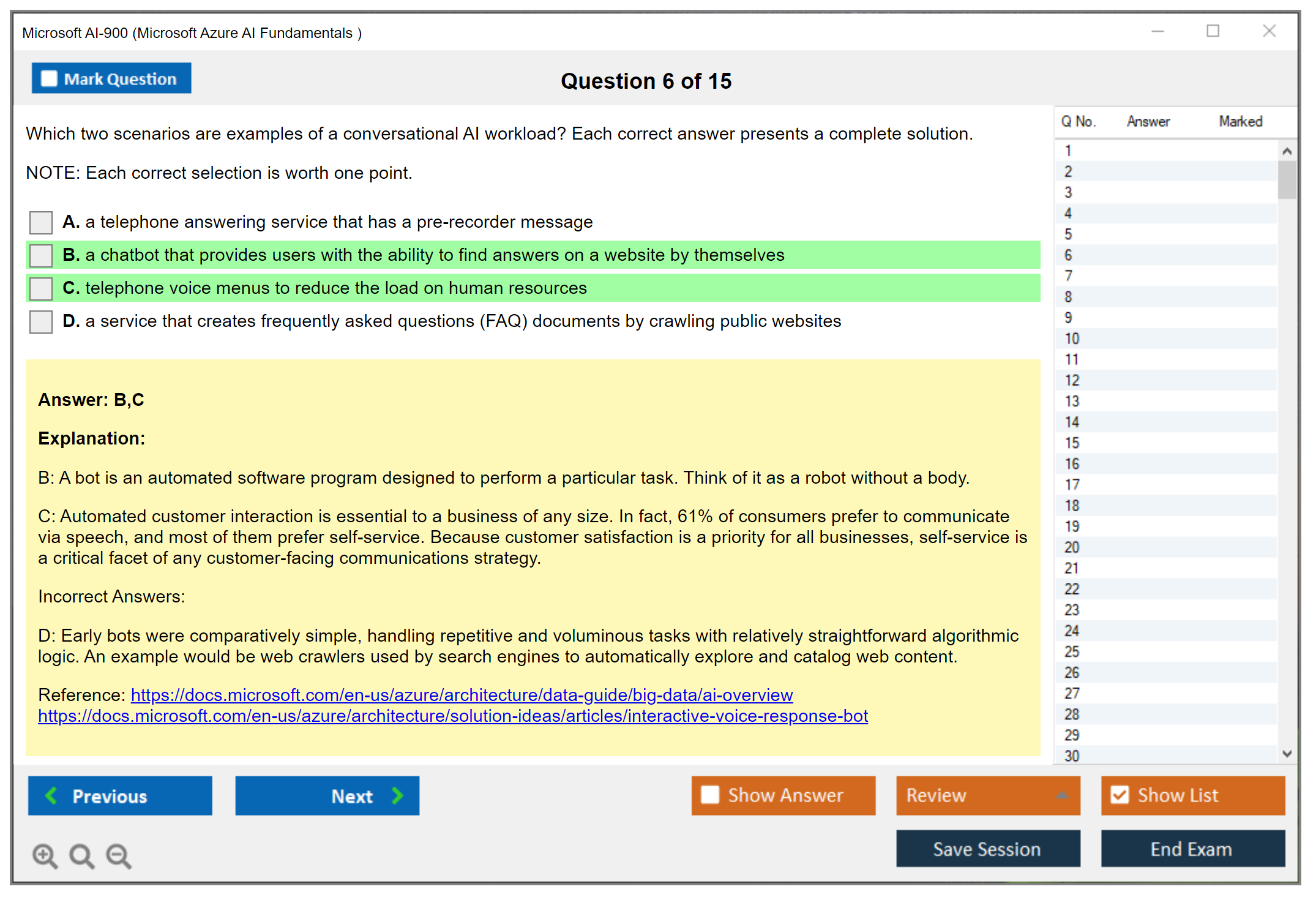 Microsoft AI-900 (Microsoft Azure AI Fundamentals )

Mark Question

Question 6 of 15

Which two scenarios are examples of a conversational AI workload? Each correct answer presents a complete solution.

NOTE: Each correct selection is worth one point.

A. a telephone answering service that has a pre-recorder message

B. a chatbot that provides users with the ability to find answers on a website by themselves

C. telephone voice menus to reduce the load on human resources

D. a service that creates frequently asked questions (FAQ) documents by crawling public websites

Answer: B,C

Explanation:

B: A bot is an automated software program designed to perform a particular task. Think of it as a robot without a body.

C: Automated customer interaction is essential to a business of any size. In fact, 61% of consumers prefer to communicate via speech, and most of them prefer self-service. Because customer satisfaction is a priority for all businesses, self-service is a critical facet of any customer-facing communications strategy.

Incorrect Answers:

D: Early bots were comparatively simple, handling repetitive and voluminous tasks with relatively straightforward algorithmic logic. An example would be web crawlers used by search engines to automatically explore and catalog web content.

Reference: https://docs.microsoft.com/en-us/azure/architecture/data-guide/big-data/ai-overview
https://docs.microsoft.com/en-us/azure/architecture/solution-ideas/articles/interactive-voice-response-bot

| Q No. | Answer | Marked |
|---|---|---|
| 1 | | |
| 2 | | |
| 3 | | |
| 4 | | |
| 5 | | |
| 6 | | |
| 7 | | |
| 8 | | |
| 9 | | |
| 10 | | |
| 11 | | |
| 12 | | |
| 13 | | |
| 14 | | |
| 15 | | |
| 16 | | |
| 17 | | |
| 18 | | |
| 19 | | |
| 20 | | |
| 21 | | |
| 22 | | |
| 23 | | |
| 24 | | |
| 25 | | |
| 26 | | |
| 27 | | |
| 28 | | |
| 29 | | |
| 30 | | |

Previous
Next
Show Answer
Review
Show List
Save Session
End Exam