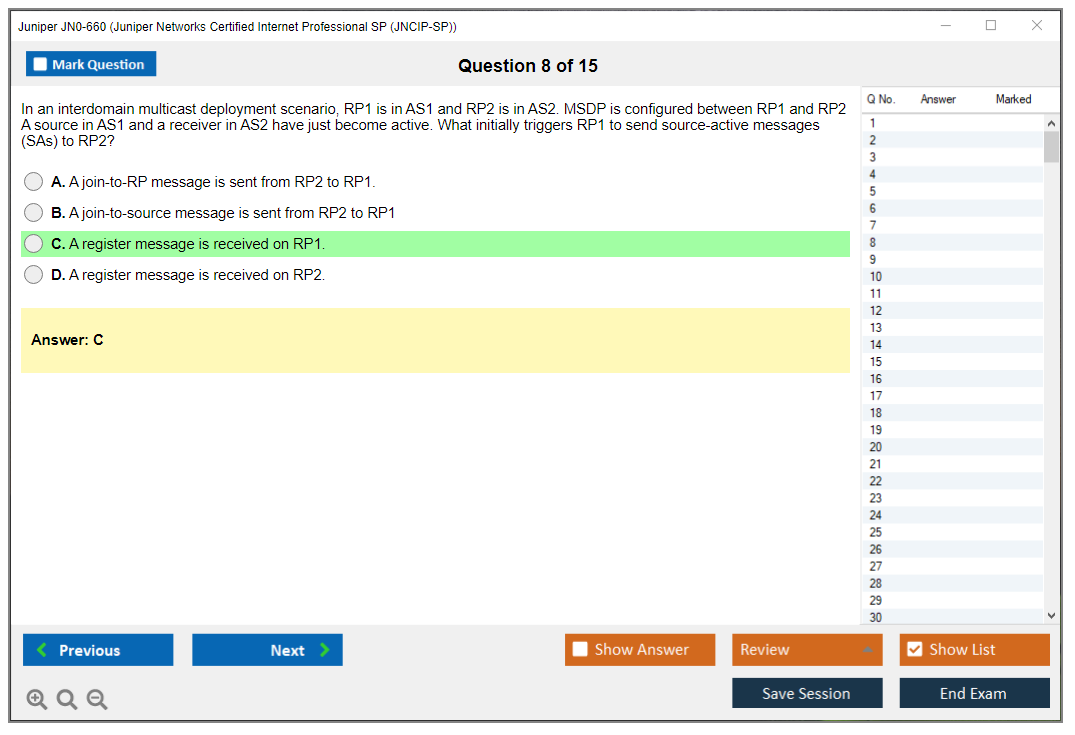 Juniper JN0-660 (Juniper Networks Certified Internet Professional SP (JNCIP-SP))

Mark Question

Question 8 of 15

In an interdomain multicast deployment scenario, RP1 is in AS1 and RP2 is in AS2. MSDP is configured between RP1 and RP2 A source in AS1 and a receiver in AS2 have just become active. What initially triggers RP1 to send source-active messages (SAs) to RP2?

A. A join-to-RP message is sent from RP2 to RP1.

B. A join-to-source message is sent from RP2 to RP1

C. A register message is received on RP1.

D. A register message is received on RP2.

Answer: C

| Q No. | Answer | Marked |
|---|---|---|
| 1 | | |
| 2 | | |
| 3 | | |
| 4 | | |
| 5 | | |
| 6 | | |
| 7 | | |
| 8 | | |
| 9 | | |
| 10 | | |
| 11 | | |
| 12 | | |
| 13 | | |
| 14 | | |
| 15 | | |
| 16 | | |
| 17 | | |
| 18 | | |
| 19 | | |
| 20 | | |
| 21 | | |
| 22 | | |
| 23 | | |
| 24 | | |
| 25 | | |
| 26 | | |
| 27 | | |
| 28 | | |
| 29 | | |
| 30 | | |

Previous

Next

Show Answer

Review

Show List

Save Session

End Exam