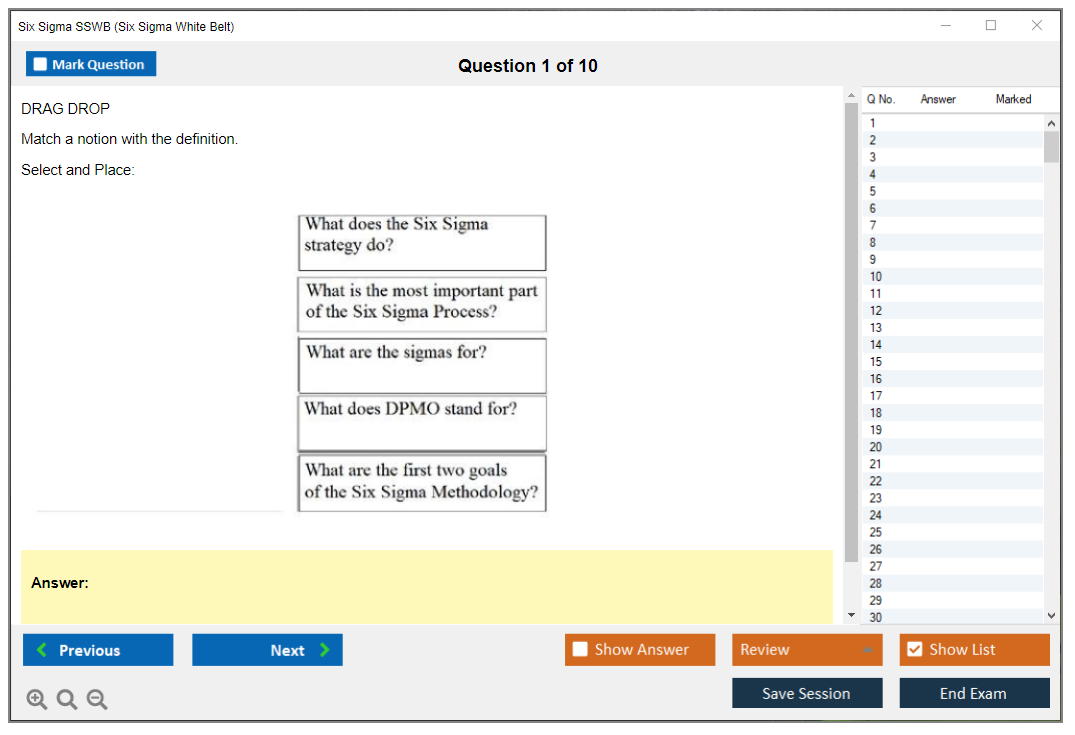 Six Sigma SSWB (Six Sigma White Belt)

Mark Question

Question 1 of 10

DRAG DROP

Match a notion with the definition.

Select and Place:

What does the Six Sigma strategy do?

What is the most important part of the Six Sigma Process?

What are the sigmas for?

What does DPMO stand for?

What are the first two goals of the Six Sigma Methodology?

Answer:

| Q No. | Answer | Marked |
|---|---|---|
| 1 | | |
| 2 | | |
| 3 | | |
| 4 | | |
| 5 | | |
| 6 | | |
| 7 | | |
| 8 | | |
| 9 | | |
| 10 | | |
| 11 | | |
| 12 | | |
| 13 | | |
| 14 | | |
| 15 | | |
| 16 | | |
| 17 | | |
| 18 | | |
| 19 | | |
| 20 | | |
| 21 | | |
| 22 | | |
| 23 | | |
| 24 | | |
| 25 | | |
| 26 | | |
| 27 | | |
| 28 | | |
| 29 | | |
| 30 | | |

Previous

Next

Show Answer

Review

Show List

Save Session

End Exam