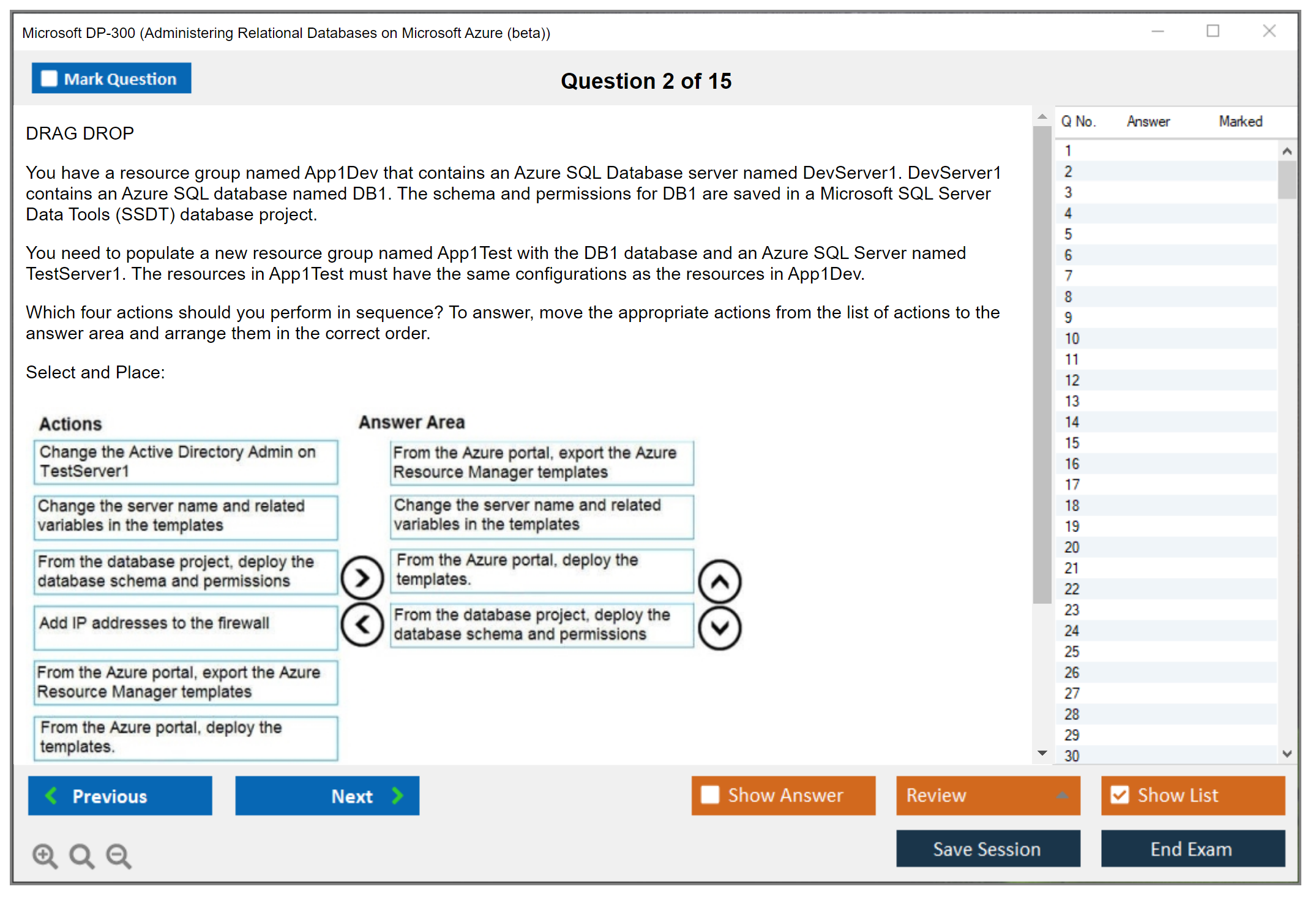 Microsoft DP-300 (Administering Relational Databases on Microsoft Azure (beta))

Mark Question

Question 2 of 15

DRAG DROP

You have a resource group named App1Dev that contains an Azure SQL Database server named DevServer1. DevServer1 contains an Azure SQL database named DB1. The schema and permissions for DB1 are saved in a Microsoft SQL Server Data Tools (SSDT) database project.

You need to populate a new resource group named App1Test with the DB1 database and an Azure SQL Server named TestServer1. The resources in App1Test must have the same configurations as the resources in App1Dev.

Which four actions should you perform in sequence? To answer, move the appropriate actions from the list of actions to the answer area and arrange them in the correct order.

Select and Place:

Actions

Change the Active Directory Admin on TestServer1

Change the server name and related variables in the templates

From the database project, deploy the database schema and permissions

Add IP addresses to the firewall

From the Azure portal, export the Azure Resource Manager templates

From the Azure portal, deploy the templates.

Answer Area

From the Azure portal, export the Azure Resource Manager templates

Change the server name and related variables in the templates

From the Azure portal, deploy the templates.

From the database project, deploy the database schema and permissions

| Q No. | Answer | Marked |
|---|---|---|
| 1 | | |
| 2 | | |
| 3 | | |
| 4 | | |
| 5 | | |
| 6 | | |
| 7 | | |
| 8 | | |
| 9 | | |
| 10 | | |
| 11 | | |
| 12 | | |
| 13 | | |
| 14 | | |
| 15 | | |
| 16 | | |
| 17 | | |
| 18 | | |
| 19 | | |
| 20 | | |
| 21 | | |
| 22 | | |
| 23 | | |
| 24 | | |
| 25 | | |
| 26 | | |
| 27 | | |
| 28 | | |
| 29 | | |
| 30 | | |

Previous

Next

Show Answer

Review

Show List

Save Session

End Exam