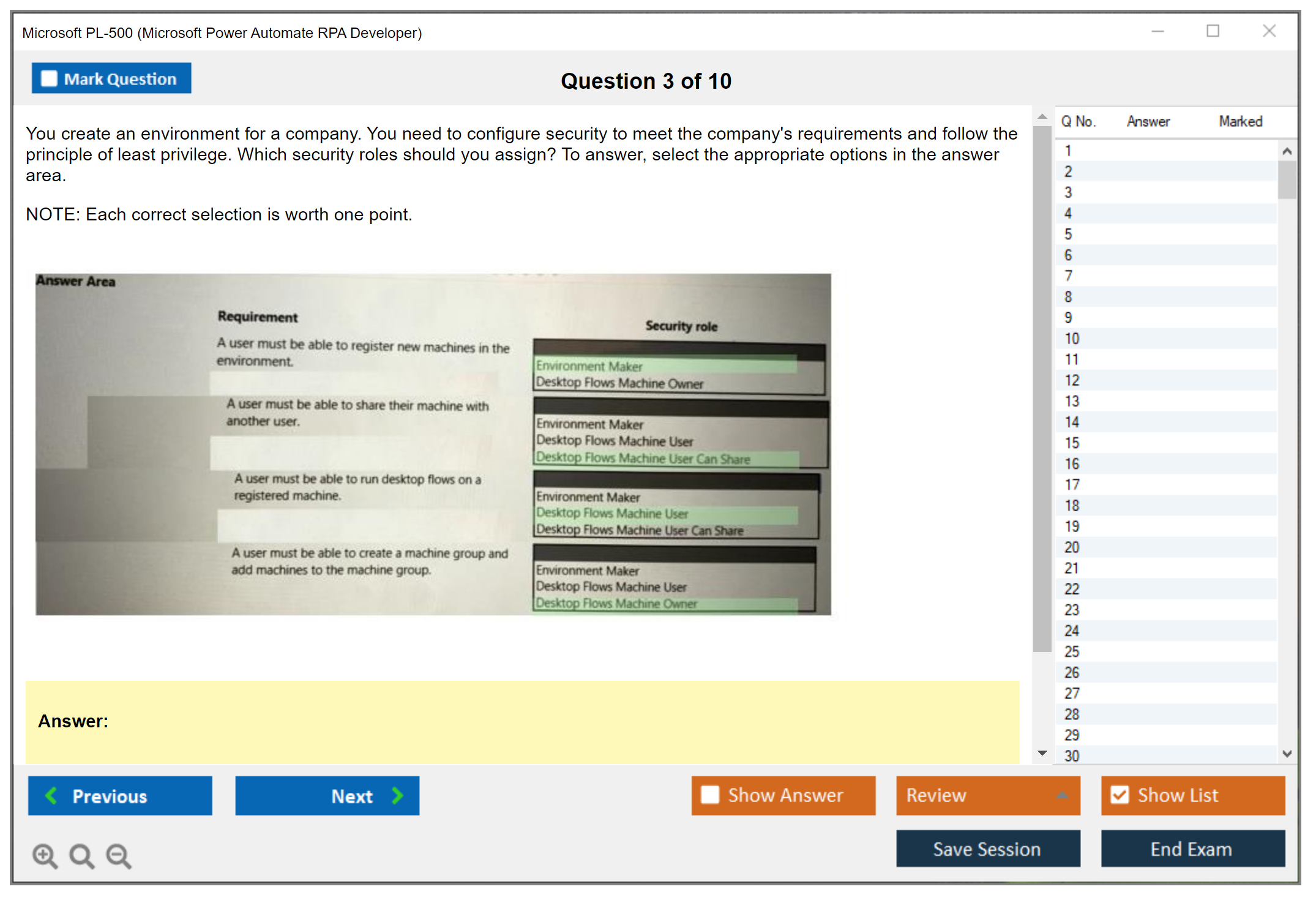 Microsoft PL-500 (Microsoft Power Automate RPA Developer)

Mark Question

Question 3 of 10

You create an environment for a company. You need to configure security to meet the company's requirements and follow the principle of least privilege. Which security roles should you assign? To answer, select the appropriate options in the answer area.

NOTE: Each correct selection is worth one point.

Answer Area

Requirement

Security role

A user must be able to register new machines in the environment.

Environment Maker
Desktop Flows Machine Owner

A user must be able to share their machine with another user.

Environment Maker
Desktop Flows Machine User
Desktop Flows Machine User Can Share

A user must be able to run desktop flows on a registered machine.

Environment Maker
Desktop Flows Machine User
Desktop Flows Machine User Can Share

A user must be able to create a machine group and add machines to the machine group.

Environment Maker
Desktop Flows Machine User
Desktop Flows Machine Owner

Answer:

| Q No. | Answer | Marked |
|---|---|---|
| 1 | | |
| 2 | | |
| 3 | | |
| 4 | | |
| 5 | | |
| 6 | | |
| 7 | | |
| 8 | | |
| 9 | | |
| 10 | | |
| 11 | | |
| 12 | | |
| 13 | | |
| 14 | | |
| 15 | | |
| 16 | | |
| 17 | | |
| 18 | | |
| 19 | | |
| 20 | | |
| 21 | | |
| 22 | | |
| 23 | | |
| 24 | | |
| 25 | | |
| 26 | | |
| 27 | | |
| 28 | | |
| 29 | | |
| 30 | | |

Previous

Next

Show Answer

Review

Show List

Save Session

End Exam