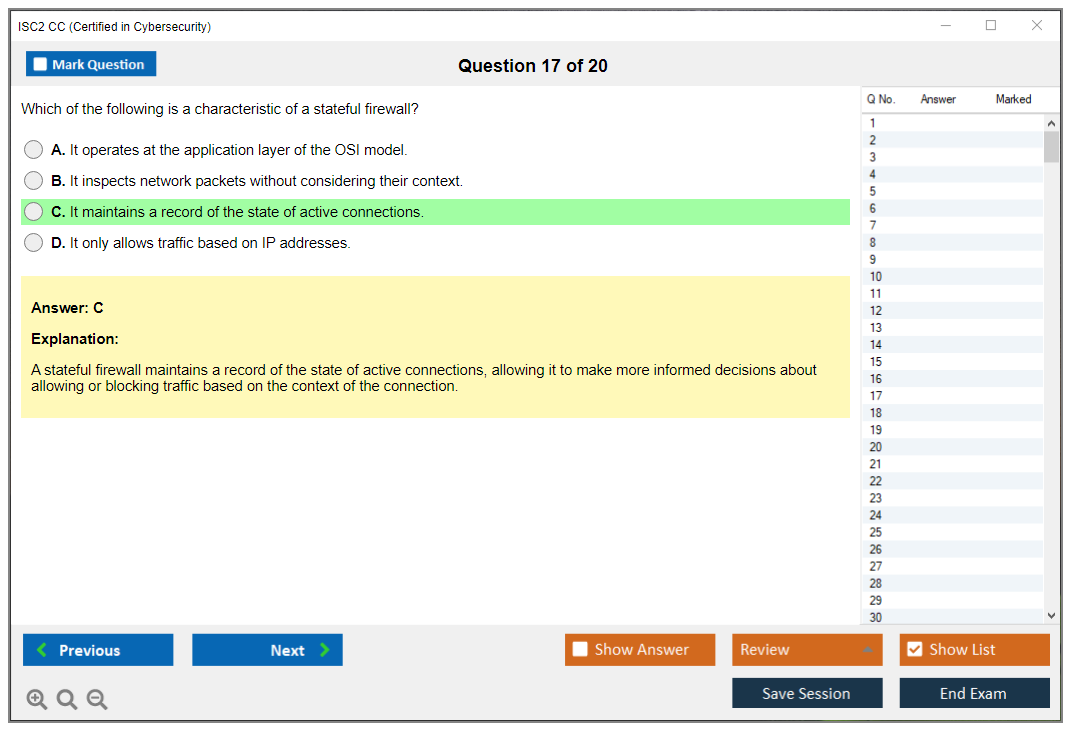 ISC2 CC (Certified in Cybersecurity)

Mark Question

Question 17 of 20

Which of the following is a characteristic of a stateful firewall?

A. It operates at the application layer of the OSI model.

B. It inspects network packets without considering their context.

C. It maintains a record of the state of active connections.

D. It only allows traffic based on IP addresses.

Answer: C

Explanation:

A stateful firewall maintains a record of the state of active connections, allowing it to make more informed decisions about allowing or blocking traffic based on the context of the connection.

| Q No. | Answer | Marked |
|---|---|---|
| 1 | | |
| 2 | | |
| 3 | | |
| 4 | | |
| 5 | | |
| 6 | | |
| 7 | | |
| 8 | | |
| 9 | | |
| 10 | | |
| 11 | | |
| 12 | | |
| 13 | | |
| 14 | | |
| 15 | | |
| 16 | | |
| 17 | | |
| 18 | | |
| 19 | | |
| 20 | | |
| 21 | | |
| 22 | | |
| 23 | | |
| 24 | | |
| 25 | | |
| 26 | | |
| 27 | | |
| 28 | | |
| 29 | | |
| 30 | | |

Previous

Next

Show Answer

Review

Show List

Save Session

End Exam